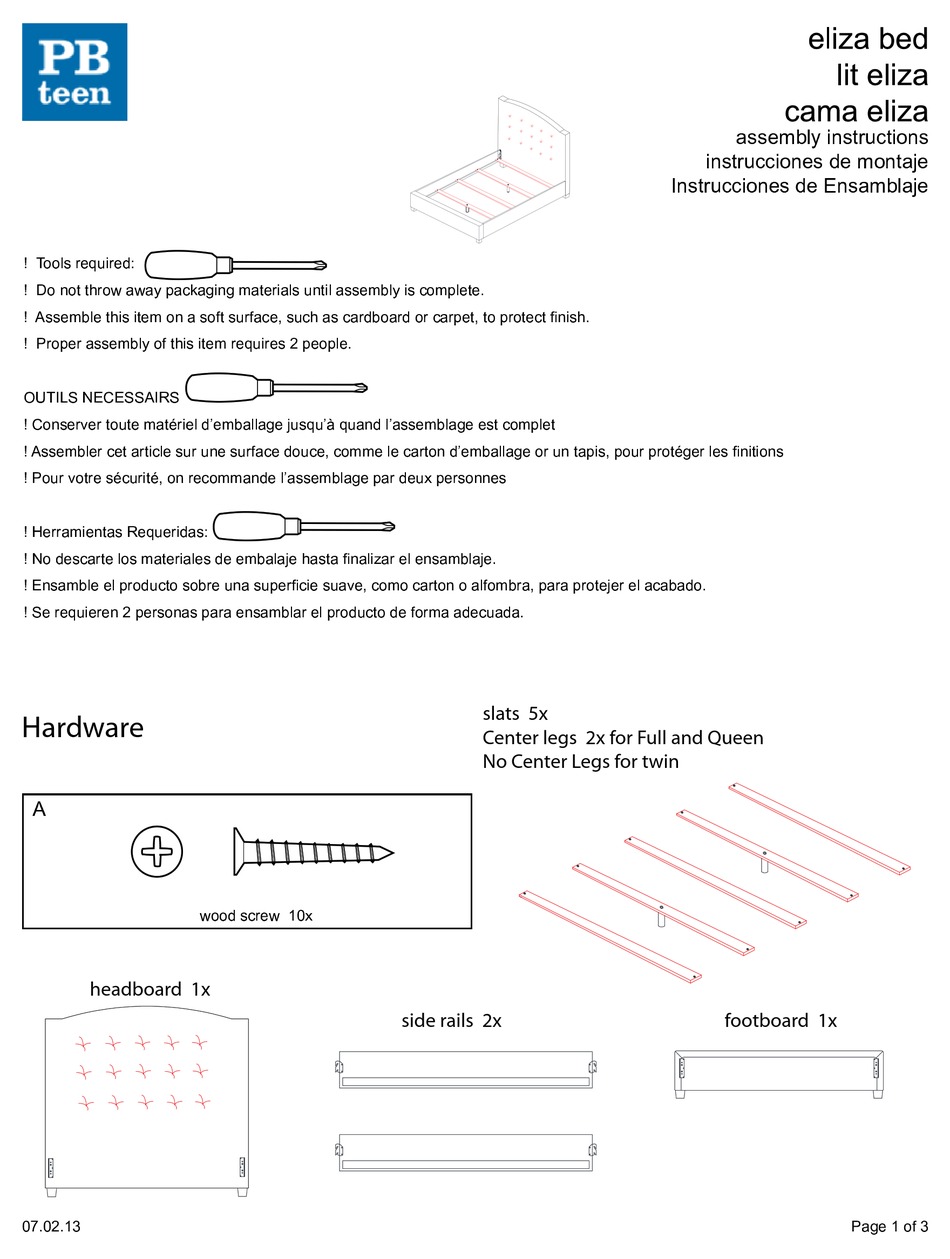 PB teen

eliza bed
lit eliza
cama eliza
assembly instructions
instrucciones de montaje
Instrucciones de Ensamblaje

! Tools required:
! Do not throw away packaging materials until assembly is complete.
! Assemble this item on a soft surface, such as cardboard or carpet, to protect finish.
! Proper assembly of this item requires 2 people.

OUTILS NECESSAIRS
! Conserver toute matériel d'emballage jusqu'à quand l'assemblage est complet
! Assembler cet article sur une surface douce, comme le carton d'emballage or un tapis, pour protéger les finitions
! Pour votre sécurité, on recommande l'assemblage par deux personnes

! Herramientas Requeridas:
! No descarte los materiales de embalaje hasta finalizar el ensamblaje.
! Ensamble el producto sobre una superficie suave, como carton o alfombra, para protejer el acabado.
! Se requieren 2 personas para ensamblar el producto de forma adecuada.

Hardware

A
wood screw 10x

slats 5x
Center legs 2x for Full and Queen
No Center Legs for twin

headboard 1x

side rails 2x

footboard 1x

07.02.13

Page 1 of 3