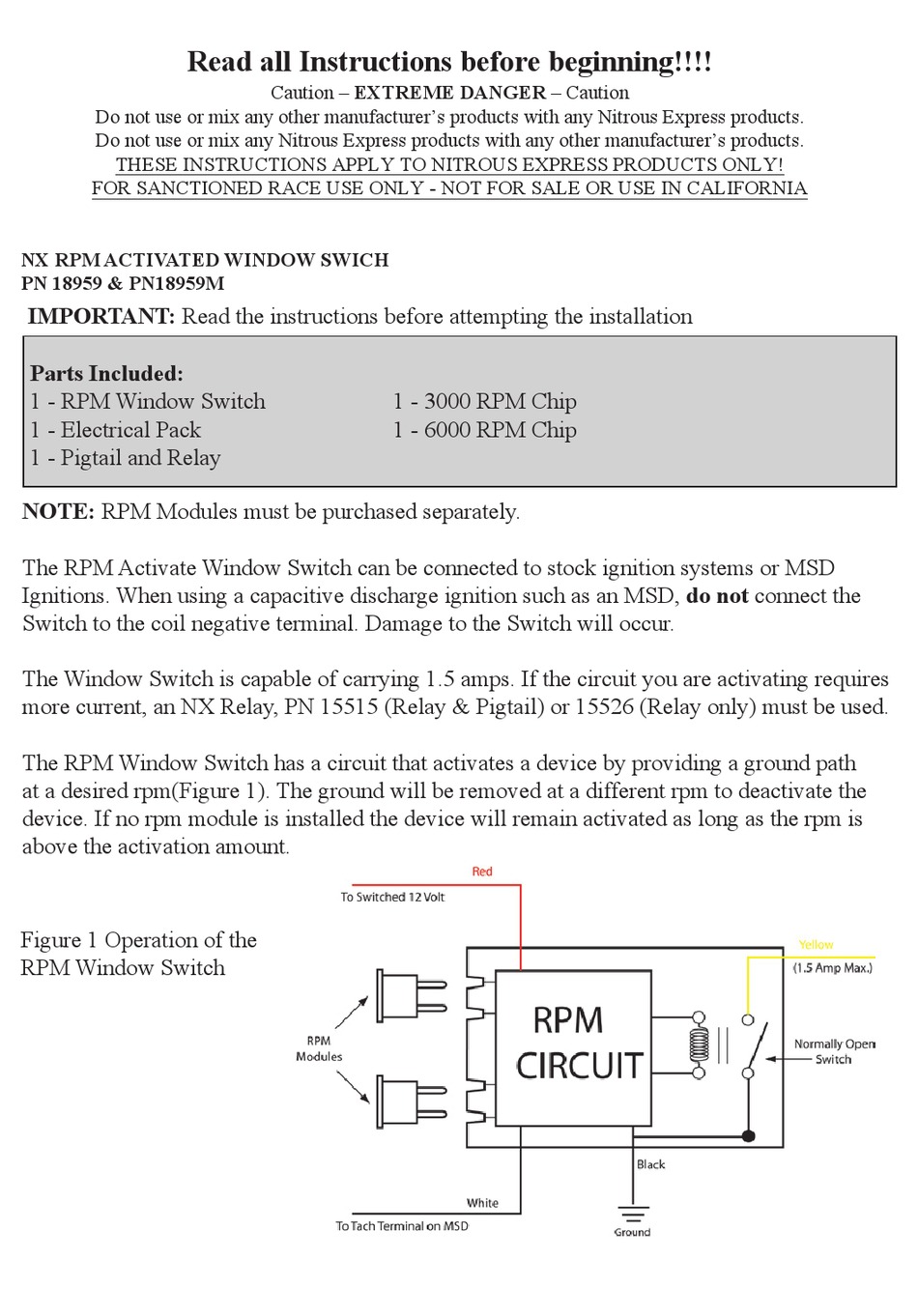 Read all Instructions before beginning!!!!
Caution – EXTREME DANGER – Caution
Do not use or mix any other manufacturer's products with any Nitrous Express products.
Do not use or mix any Nitrous Express products with any other manufacturer's products.
THESE INSTRUCTIONS APPLY TO NITROUS EXPRESS PRODUCTS ONLY!
FOR SANCTIONED RACE USE ONLY - NOT FOR SALE OR USE IN CALIFORNIA

NX RPM ACTIVATED WINDOW SWICH
PN 18959 & PN18959M
IMPORTANT: Read the instructions before attempting the installation

Parts Included:
1 - RPM Window Switch
1 - Electrical Pack
1 - Pigtail and Relay
1 - 3000 RPM Chip
1 - 6000 RPM Chip

NOTE: RPM Modules must be purchased separately.

The RPM Activate Window Switch can be connected to stock ignition systems or MSD Ignitions. When using a capacitive discharge ignition such as an MSD, do not connect the Switch to the coil negative terminal. Damage to the Switch will occur.

The Window Switch is capable of carrying 1.5 amps. If the circuit you are activating requires more current, an NX Relay, PN 15515 (Relay & Pigtail) or 15526 (Relay only) must be used.

The RPM Window Switch has a circuit that activates a device by providing a ground path at a desired rpm(Figure 1). The ground will be removed at a different rpm to deactivate the device. If no rpm module is installed the device will remain activated as long as the rpm is above the activation amount.

Figure 1 Operation of the RPM Window Switch

Red
To Switched 12 Volt
Yellow
(1.5 Amp Max.)
RPM Modules
RPM CIRCUIT
Normally Open Switch
Black
White
To Tach Terminal on MSD
Ground