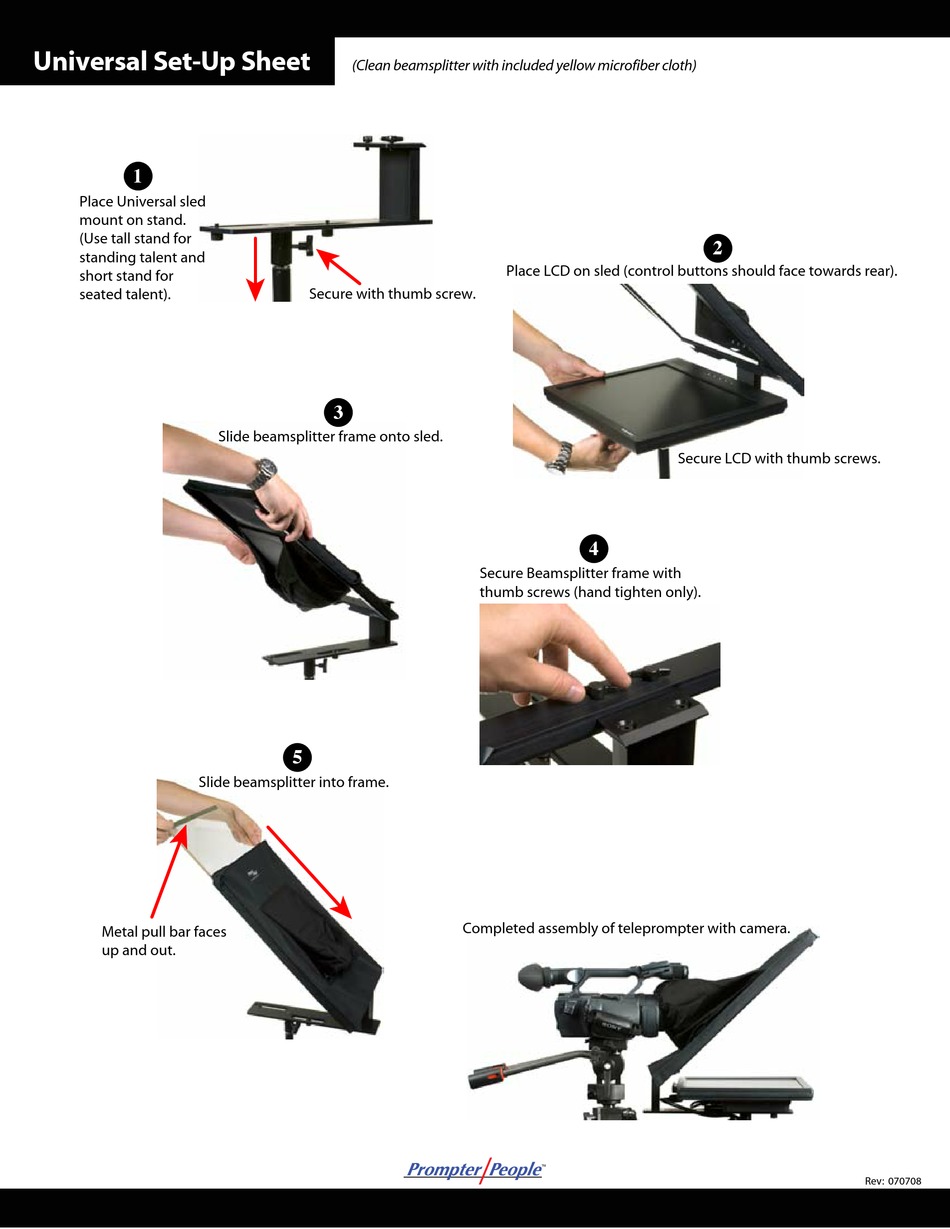 Universal Set-Up Sheet

(Clean beamsplitter with included yellow microfiber cloth)

1

Place Universal sled mount on stand. (Use tall stand for standing talent and short stand for seated talent).

Secure with thumb screw.

2

Place LCD on sled (control buttons should face towards rear).

Secure LCD with thumb screws.

3

Slide beamsplitter frame onto sled.

4

Secure Beamsplitter frame with thumb screws (hand tighten only).

5

Slide beamsplitter into frame.

Metal pull bar faces up and out.

Completed assembly of teleprompter with camera.

SONY

Prompter People™

Rev: 070708