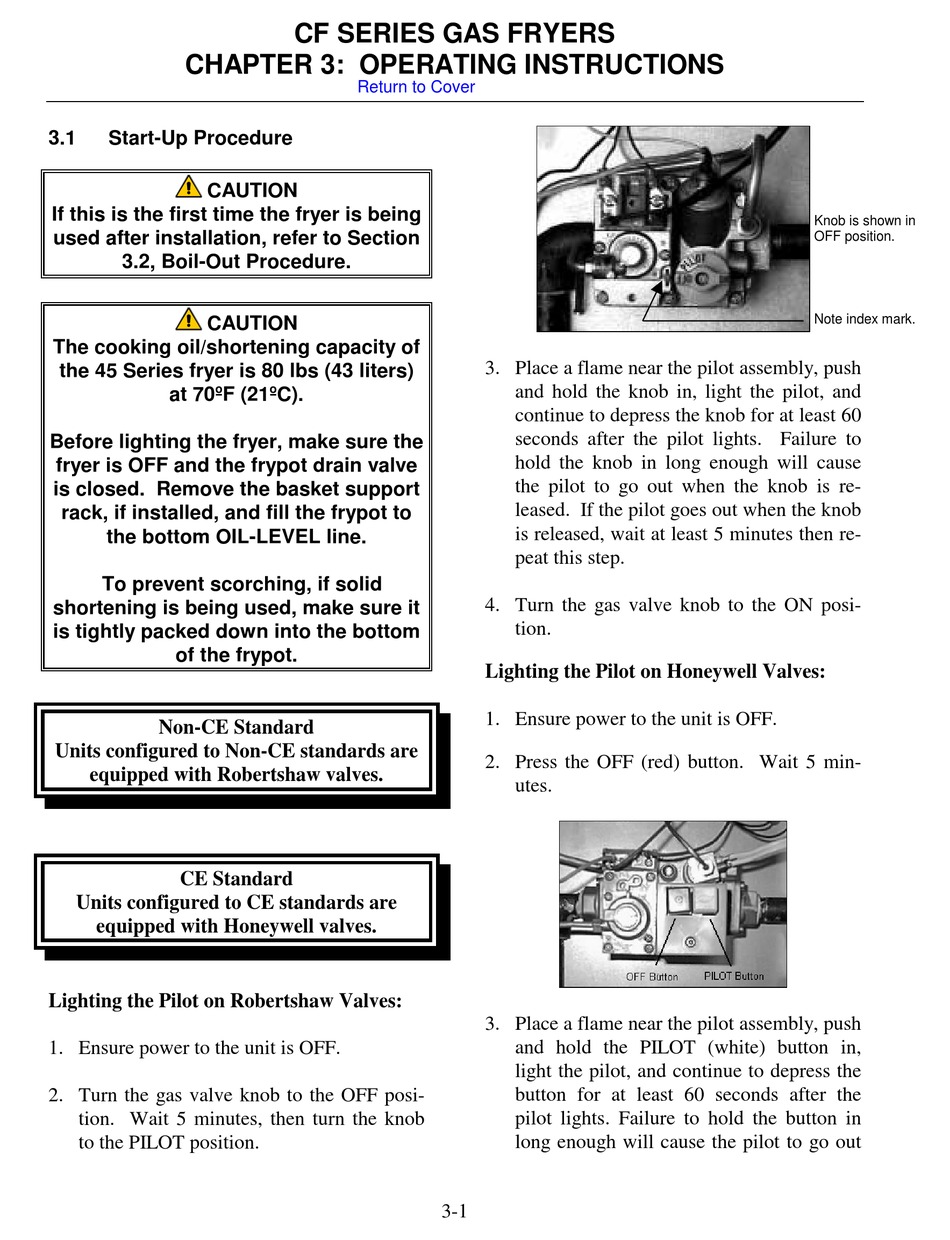 CF SERIES GAS FRYERS
CHAPTER 3: OPERATING INSTRUCTIONS
Return to Cover

3.1 Start-Up Procedure

CAUTION
If this is the first time the fryer is being used after installation, refer to Section 3.2, Boil-Out Procedure.

CAUTION
The cooking oil/shortening capacity of the 45 Series fryer is 80 lbs (43 liters) at 70ºF (21ºC).

Before lighting the fryer, make sure the fryer is OFF and the frypot drain valve is closed. Remove the basket support rack, if installed, and fill the frypot to the bottom OIL-LEVEL line.

To prevent scorching, if solid shortening is being used, make sure it is tightly packed down into the bottom of the frypot.

Non-CE Standard
Units configured to Non-CE standards are equipped with Robertshaw valves.

CE Standard
Units configured to CE standards are equipped with Honeywell valves.

Lighting the Pilot on Robertshaw Valves:

1. Ensure power to the unit is OFF.

2. Turn the gas valve knob to the OFF position. Wait 5 minutes, then turn the knob to the PILOT position.

PILOT

Knob is shown in OFF position.

Note index mark.

3. Place a flame near the pilot assembly, push and hold the knob in, light the pilot, and continue to depress the knob for at least 60 seconds after the pilot lights. Failure to hold the knob in long enough will cause the pilot to go out when the knob is released. If the pilot goes out when the knob is released, wait at least 5 minutes then repeat this step.

4. Turn the gas valve knob to the ON position.

Lighting the Pilot on Honeywell Valves:

1. Ensure power to the unit is OFF.

2. Press the OFF (red) button. Wait 5 minutes.

OFF Button
PILOT Button

3. Place a flame near the pilot assembly, push and hold the PILOT (white) button in, light the pilot, and continue to depress the button for at least 60 seconds after the pilot lights. Failure to hold the button in long enough will cause the pilot to go out

3-1