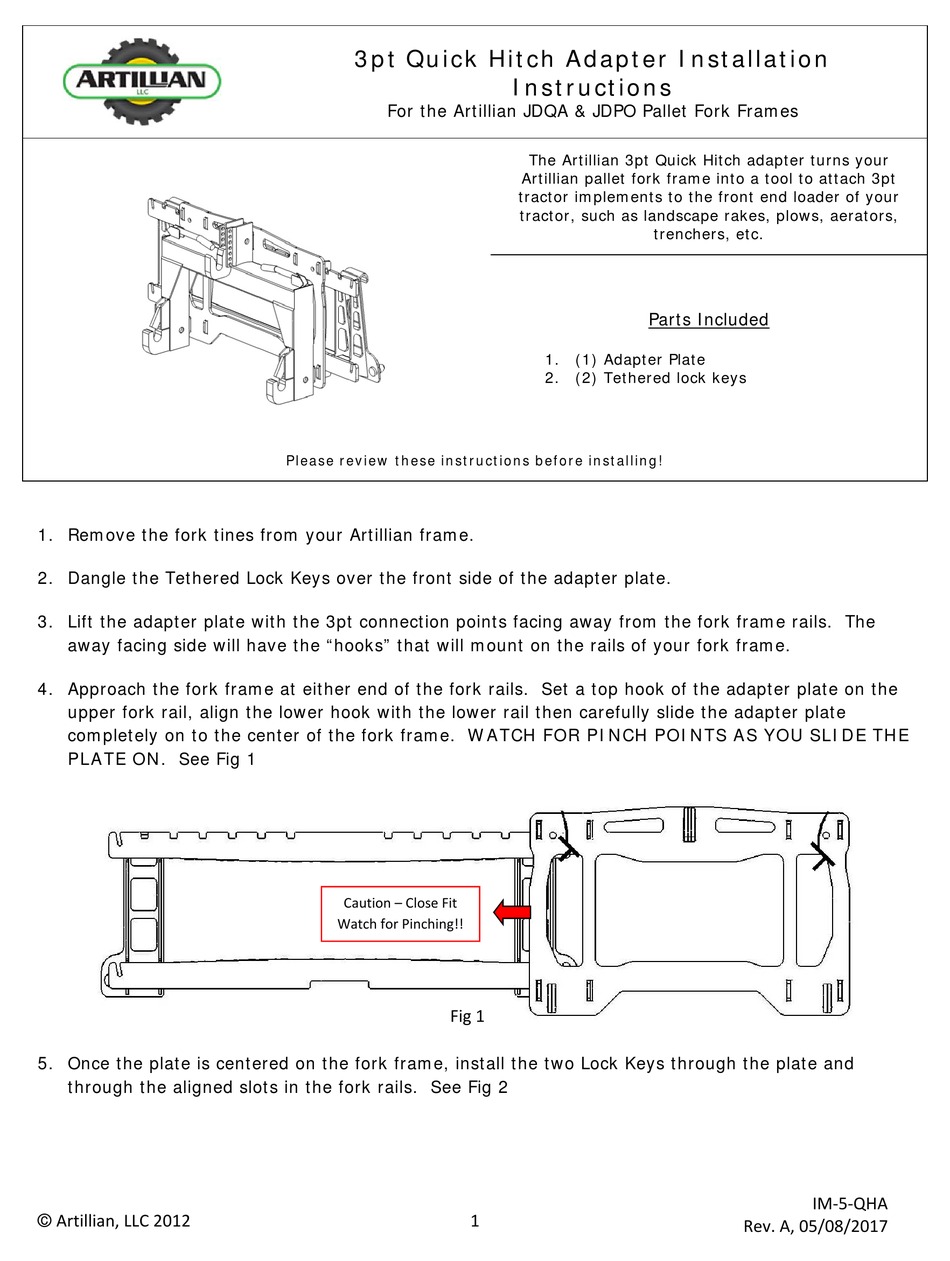 ARTILLIAN LLC

3pt Quick Hitch Adapter Installation Instructions
For the Artillian JDQA & JDPO Pallet Fork Frames

The Artillian 3pt Quick Hitch adapter turns your Artillian pallet fork frame into a tool to attach 3pt tractor implements to the front end loader of your tractor, such as landscape rakes, plows, aerators, trenchers, etc.

Parts Included

1. (1) Adapter Plate
2. (2) Tethered lock keys

Please review these instructions before installing!

1. Remove the fork tines from your Artillian frame.

2. Dangle the Tethered Lock Keys over the front side of the adapter plate.

3. Lift the adapter plate with the 3pt connection points facing away from the fork frame rails. The away facing side will have the “hooks” that will mount on the rails of your fork frame.

4. Approach the fork frame at either end of the fork rails. Set a top hook of the adapter plate on the upper fork rail, align the lower hook with the lower rail then carefully slide the adapter plate completely on to the center of the fork frame. WATCH FOR PINCH POINTS AS YOU SLIDE THE PLATE ON. See Fig 1

Caution – Close Fit
Watch for Pinching!!

Fig 1

5. Once the plate is centered on the fork frame, install the two Lock Keys through the plate and through the aligned slots in the fork rails. See Fig 2

© Artillian, LLC 2012

1

IM-5-QHA
Rev. A, 05/08/2017