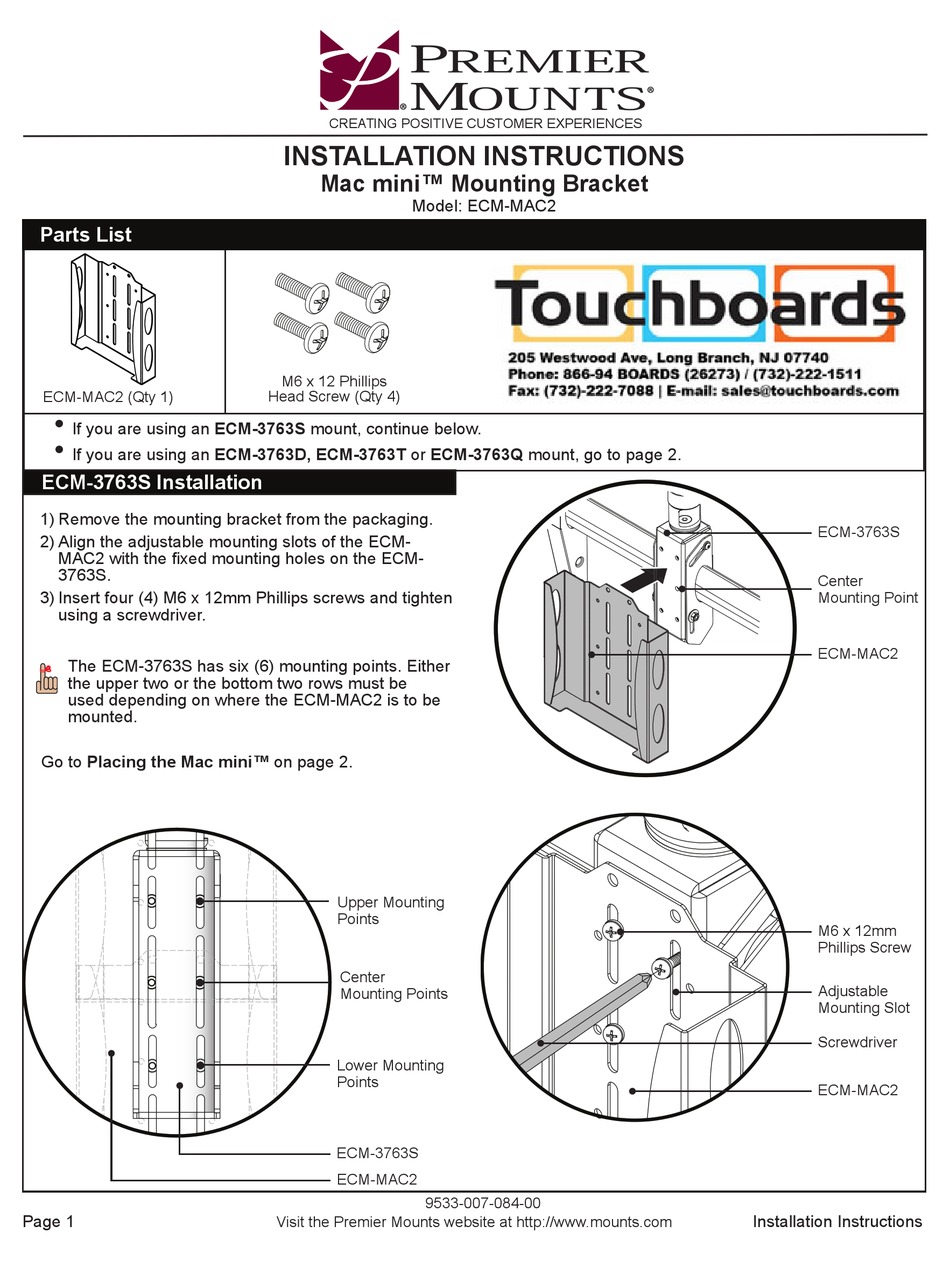 PREMIER MOUNTS®
CREATING POSITIVE CUSTOMER EXPERIENCES

INSTALLATION INSTRUCTIONS
Mac mini™ Mounting Bracket
Model: ECM-MAC2

Parts List

ECM-MAC2 (Qty 1)

M6 x 12 Phillips Head Screw (Qty 4)

Touchboards
205 Westwood Ave, Long Branch, NJ 07740
Phone: 866-94 BOARDS (26273) / (732)-222-1511
Fax: (732)-222-7088 | E-mail: sales@touchboards.com

• If you are using an ECM-3763S mount, continue below.
• If you are using an ECM-3763D, ECM-3763T or ECM-3763Q mount, go to page 2.

ECM-3763S Installation

1) Remove the mounting bracket from the packaging.
2) Align the adjustable mounting slots of the ECM-MAC2 with the fixed mounting holes on the ECM-3763S.
3) Insert four (4) M6 x 12mm Phillips screws and tighten using a screwdriver.

The ECM-3763S has six (6) mounting points. Either the upper two or the bottom two rows must be used depending on where the ECM-MAC2 is to be mounted.

Go to Placing the Mac mini™ on page 2.

ECM-3763S
Center Mounting Point
ECM-MAC2

Upper Mounting Points
Center Mounting Points
Lower Mounting Points
ECM-3763S
ECM-MAC2

M6 x 12mm Phillips Screw
Adjustable Mounting Slot
Screwdriver
ECM-MAC2

9533-007-084-00
Page 1
Visit the Premier Mounts website at http://www.mounts.com
Installation Instructions