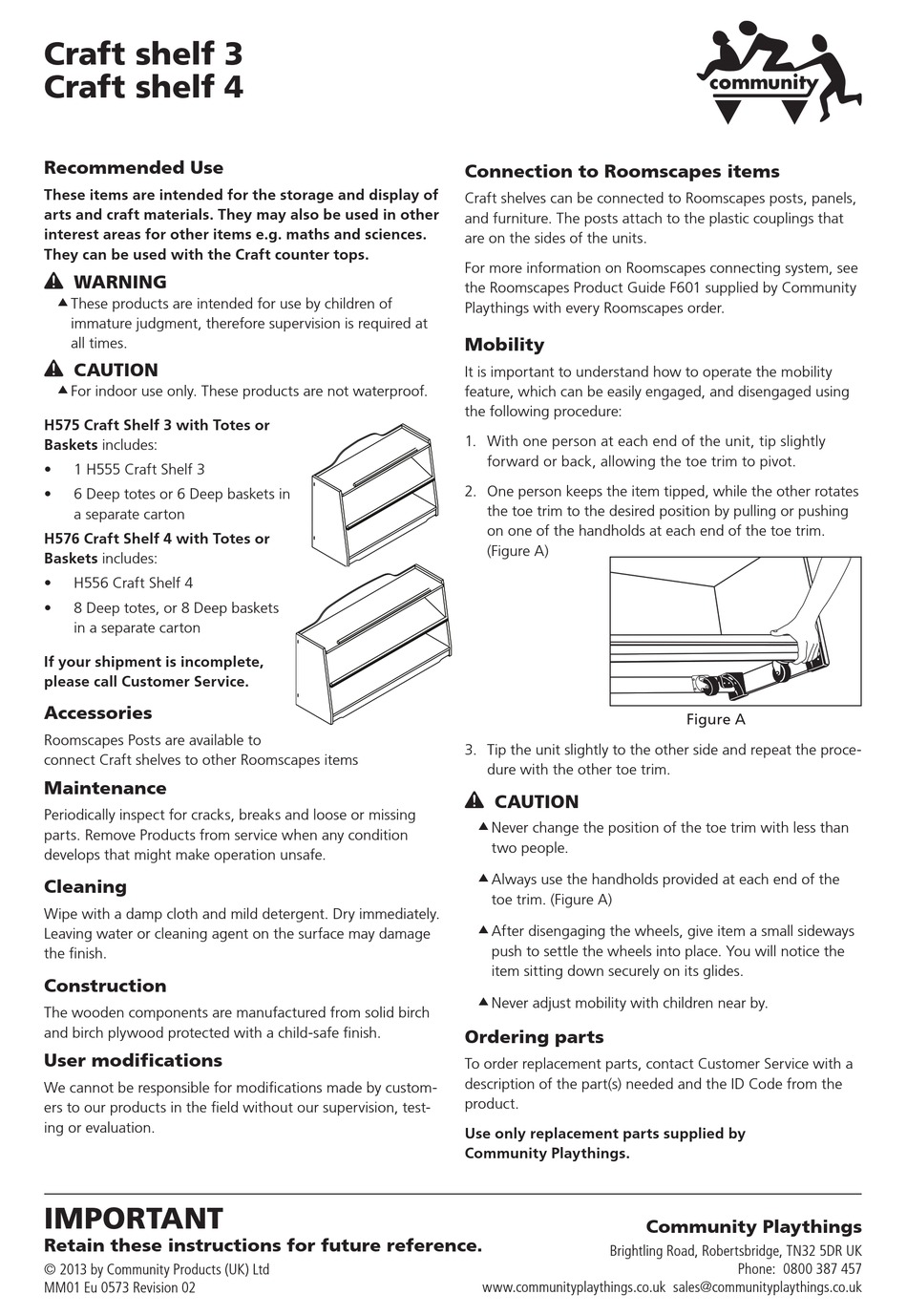 Craft shelf 3
Craft shelf 4

community

Recommended Use

These items are intended for the storage and display of arts and craft materials. They may also be used in other interest areas for other items e.g. maths and sciences. They can be used with the Craft counter tops.

WARNING

▲ These products are intended for use by children of immature judgment, therefore supervision is required at all times.

CAUTION

▲ For indoor use only. These products are not waterproof.

H575 Craft Shelf 3 with Totes or Baskets includes:

• 1 H555 Craft Shelf 3
• 6 Deep totes or 6 Deep baskets in a separate carton

H576 Craft Shelf 4 with Totes or Baskets includes:

• H556 Craft Shelf 4
• 8 Deep totes, or 8 Deep baskets in a separate carton

If your shipment is incomplete, please call Customer Service.

Accessories

Roomscapes Posts are available to connect Craft shelves to other Roomscapes items

Maintenance

Periodically inspect for cracks, breaks and loose or missing parts. Remove Products from service when any condition develops that might make operation unsafe.

Cleaning

Wipe with a damp cloth and mild detergent. Dry immediately. Leaving water or cleaning agent on the surface may damage the finish.

Construction

The wooden components are manufactured from solid birch and birch plywood protected with a child-safe finish.

User modifications

We cannot be responsible for modifications made by customers to our products in the field without our supervision, testing or evaluation.

Connection to Roomscapes items

Craft shelves can be connected to Roomscapes posts, panels, and furniture. The posts attach to the plastic couplings that are on the sides of the units.

For more information on Roomscapes connecting system, see the Roomscapes Product Guide F601 supplied by Community Playthings with every Roomscapes order.

Mobility

It is important to understand how to operate the mobility feature, which can be easily engaged, and disengaged using the following procedure:

1. With one person at each end of the unit, tip slightly forward or back, allowing the toe trim to pivot.

2. One person keeps the item tipped, while the other rotates the toe trim to the desired position by pulling or pushing on one of the handholds at each end of the toe trim. (Figure A)

Figure A

3. Tip the unit slightly to the other side and repeat the procedure with the other toe trim.

CAUTION

▲ Never change the position of the toe trim with less than two people.

▲ Always use the handholds provided at each end of the toe trim. (Figure A)

▲ After disengaging the wheels, give item a small sideways push to settle the wheels into place. You will notice the item sitting down securely on its glides.

▲ Never adjust mobility with children near by.

Ordering parts

To order replacement parts, contact Customer Service with a description of the part(s) needed and the ID Code from the product.

Use only replacement parts supplied by Community Playthings.

IMPORTANT
Retain these instructions for future reference.
© 2013 by Community Products (UK) Ltd
MM01 Eu 0573 Revision 02

Community Playthings
Brightling Road, Robertsbridge, TN32 5DR UK
Phone: 0800 387 457
www.communityplaythings.co.uk sales@communityplaythings.co.uk