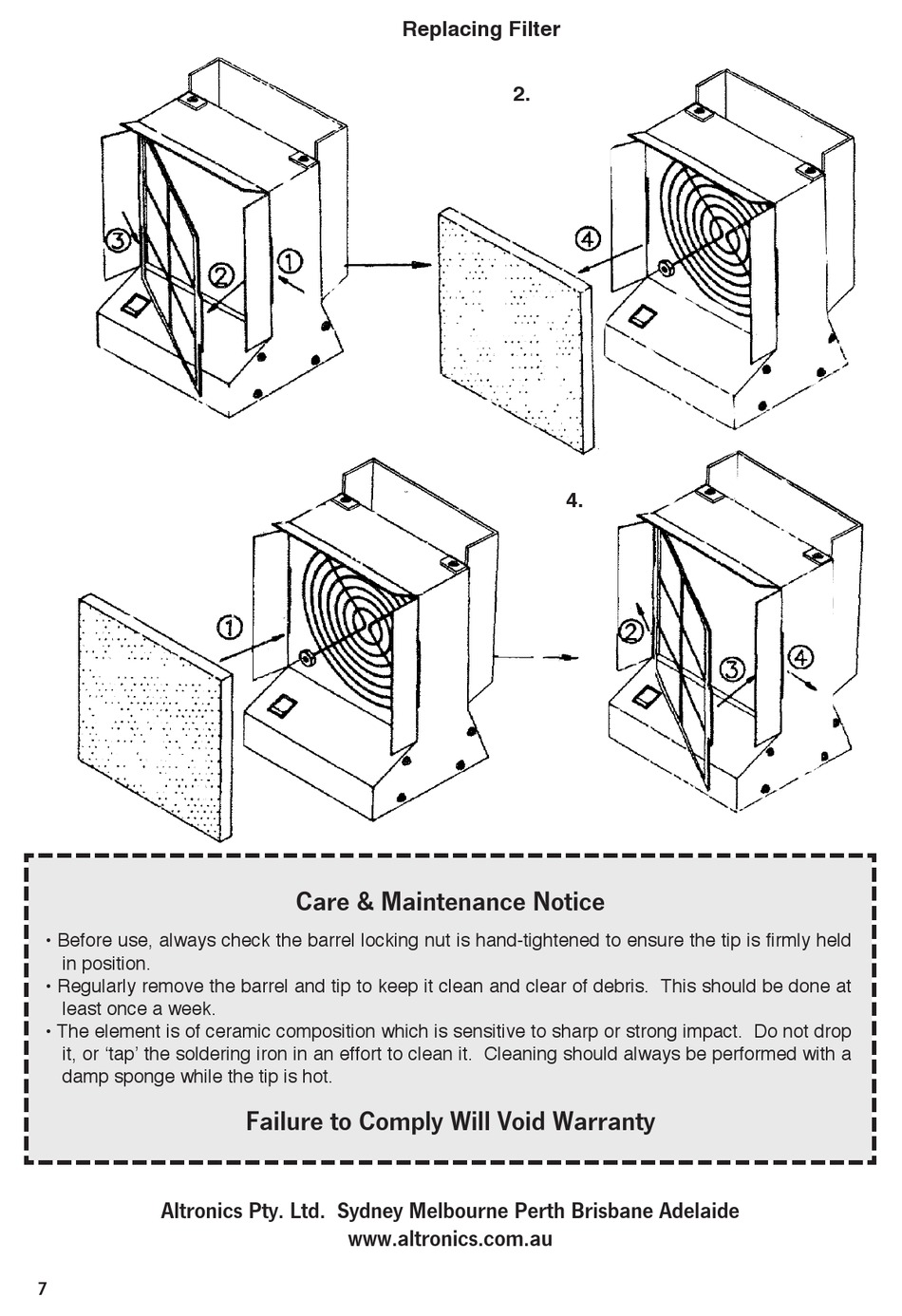 Replacing Filter

2.

3

2

1

4

4.

1

2

3

4

Care & Maintenance Notice

• Before use, always check the barrel locking nut is hand-tightened to ensure the tip is firmly held in position.
• Regularly remove the barrel and tip to keep it clean and clear of debris. This should be done at least once a week.
• The element is of ceramic composition which is sensitive to sharp or strong impact. Do not drop it, or 'tap' the soldering iron in an effort to clean it. Cleaning should always be performed with a damp sponge while the tip is hot.

Failure to Comply Will Void Warranty

Altronics Pty. Ltd. Sydney Melbourne Perth Brisbane Adelaide
www.altronics.com.au

7