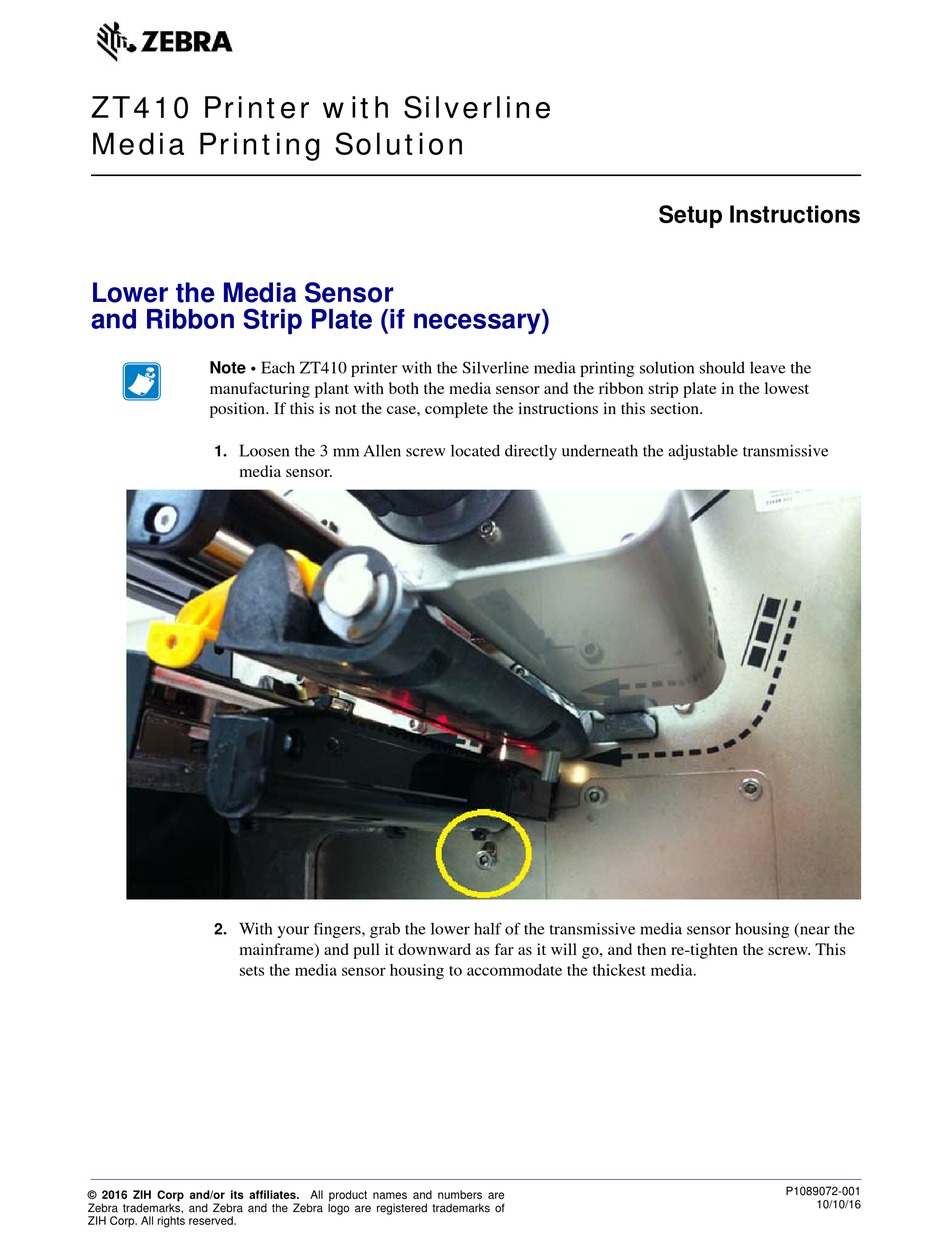 ZEBRA

ZT410 Printer with Silverline Media Printing Solution

Setup Instructions

Lower the Media Sensor and Ribbon Strip Plate (if necessary)

Note • Each ZT410 printer with the Silverline media printing solution should leave the manufacturing plant with both the media sensor and the ribbon strip plate in the lowest position. If this is not the case, complete the instructions in this section.

1. Loosen the 3 mm Allen screw located directly underneath the adjustable transmissive media sensor.

2. With your fingers, grab the lower half of the transmissive media sensor housing (near the mainframe) and pull it downward as far as it will go, and then re-tighten the screw. This sets the media sensor housing to accommodate the thickest media.

© 2016 ZIH Corp and/or its affiliates. All product names and numbers are Zebra trademarks, and Zebra and the Zebra logo are registered trademarks of ZIH Corp. All rights reserved.

P1089072-001
10/10/16