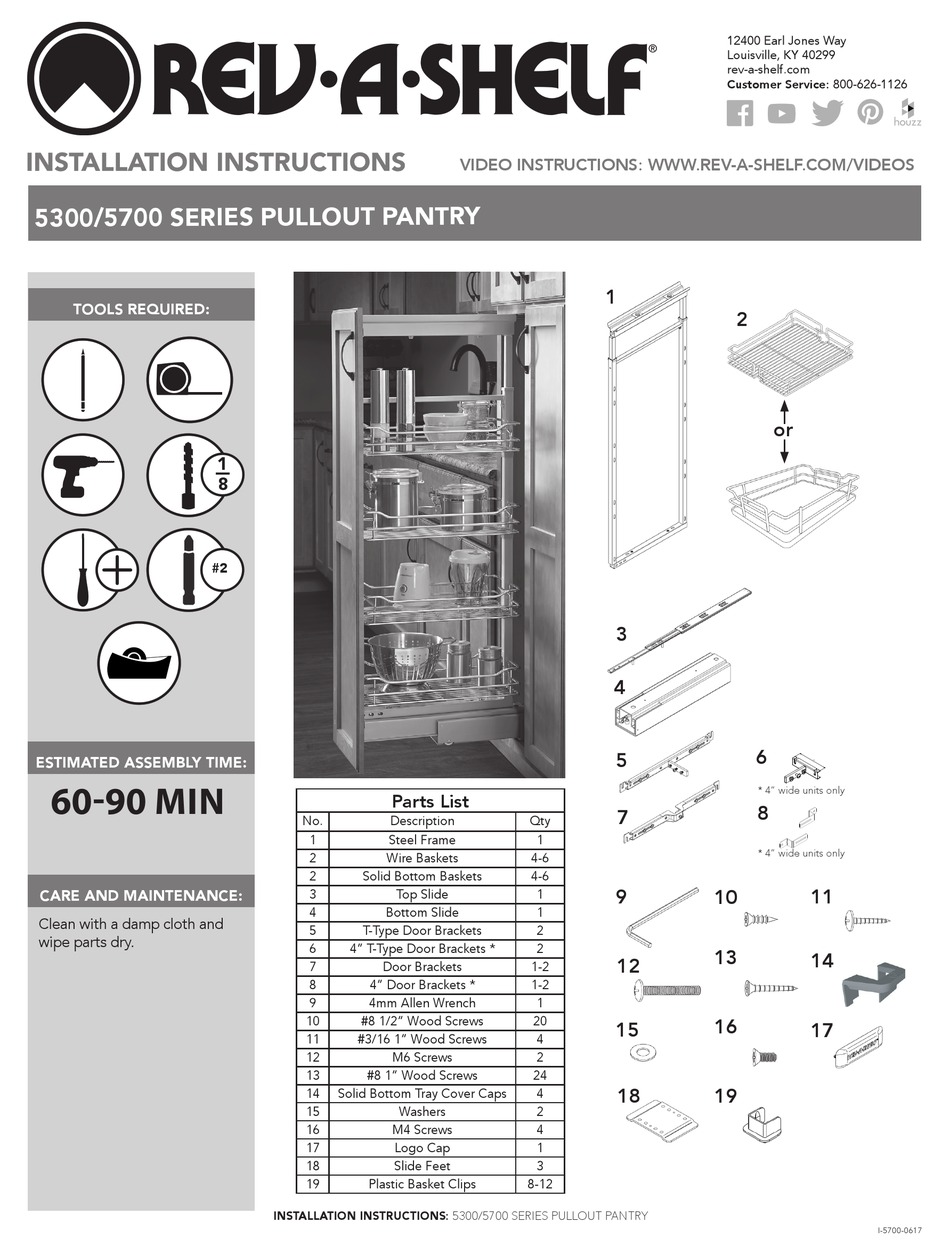 REV·A·SHELF®

12400 Earl Jones Way
Louisville, KY 40299
rev-a-shelf.com
Customer Service: 800-626-1126

houzz

INSTALLATION INSTRUCTIONS

VIDEO INSTRUCTIONS: WWW.REV-A-SHELF.COM/VIDEOS

5300/5700 SERIES PULLOUT PANTRY

TOOLS REQUIRED:

$\frac{1}{8}$

#2

ESTIMATED ASSEMBLY TIME:

60-90 MIN

CARE AND MAINTENANCE:

Clean with a damp cloth and wipe parts dry.

Parts List

| No. | Description | Qty |
|---|---|---|
| 1 | Steel Frame | 1 |
| 2 | Wire Baskets | 4-6 |
| 2 | Solid Bottom Baskets | 4-6 |
| 3 | Top Slide | 1 |
| 4 | Bottom Slide | 1 |
| 5 | T-Type Door Brackets | 2 |
| 6 | 4" T-Type Door Brackets * | 2 |
| 7 | Door Brackets | 1-2 |
| 8 | 4" Door Brackets * | 1-2 |
| 9 | 4mm Allen Wrench | 1 |
| 10 | #8 1/2" Wood Screws | 20 |
| 11 | #3/16 1" Wood Screws | 4 |
| 12 | M6 Screws | 2 |
| 13 | #8 1" Wood Screws | 24 |
| 14 | Solid Bottom Tray Cover Caps | 4 |
| 15 | Washers | 2 |
| 16 | M4 Screws | 4 |
| 17 | Logo Cap | 1 |
| 18 | Slide Feet | 3 |
| 19 | Plastic Basket Clips | 8-12 |

1
2
or
3
4
5
6
* 4" wide units only
7
8
* 4" wide units only
9
10
11
12
13
14
15
16
17
18
19

INSTALLATION INSTRUCTIONS: 5300/5700 SERIES PULLOUT PANTRY

I-5700-0617