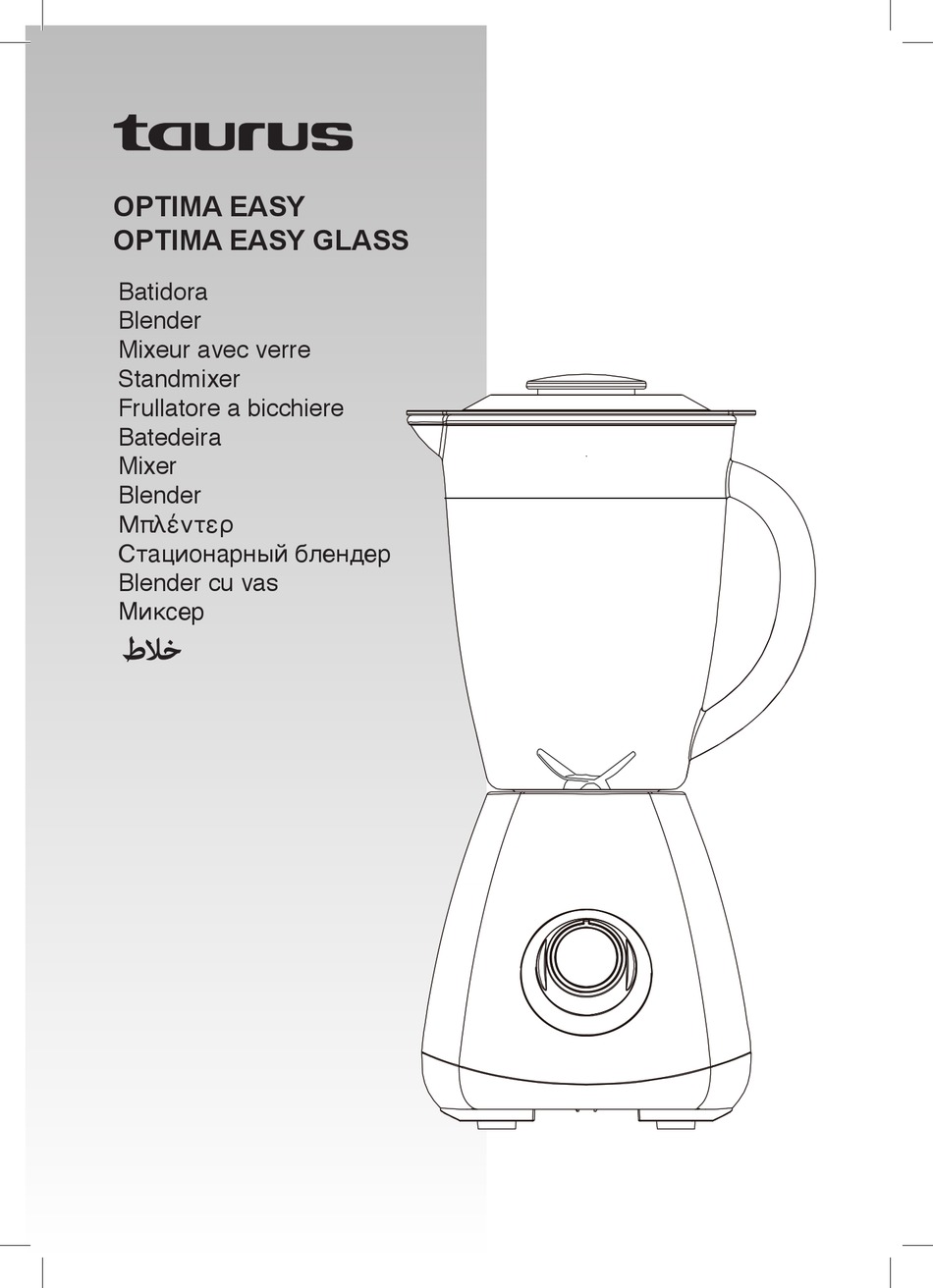 taurus

OPTIMA EASY
OPTIMA EASY GLASS

Batidora
Blender
Mixeur avec verre
Standmixer
Frullatore a bicchiere
Batedeira
Mixer
Blender
Μπλέντερ
Стационарный блендер
Blender cu vas
Миксер
خلاط