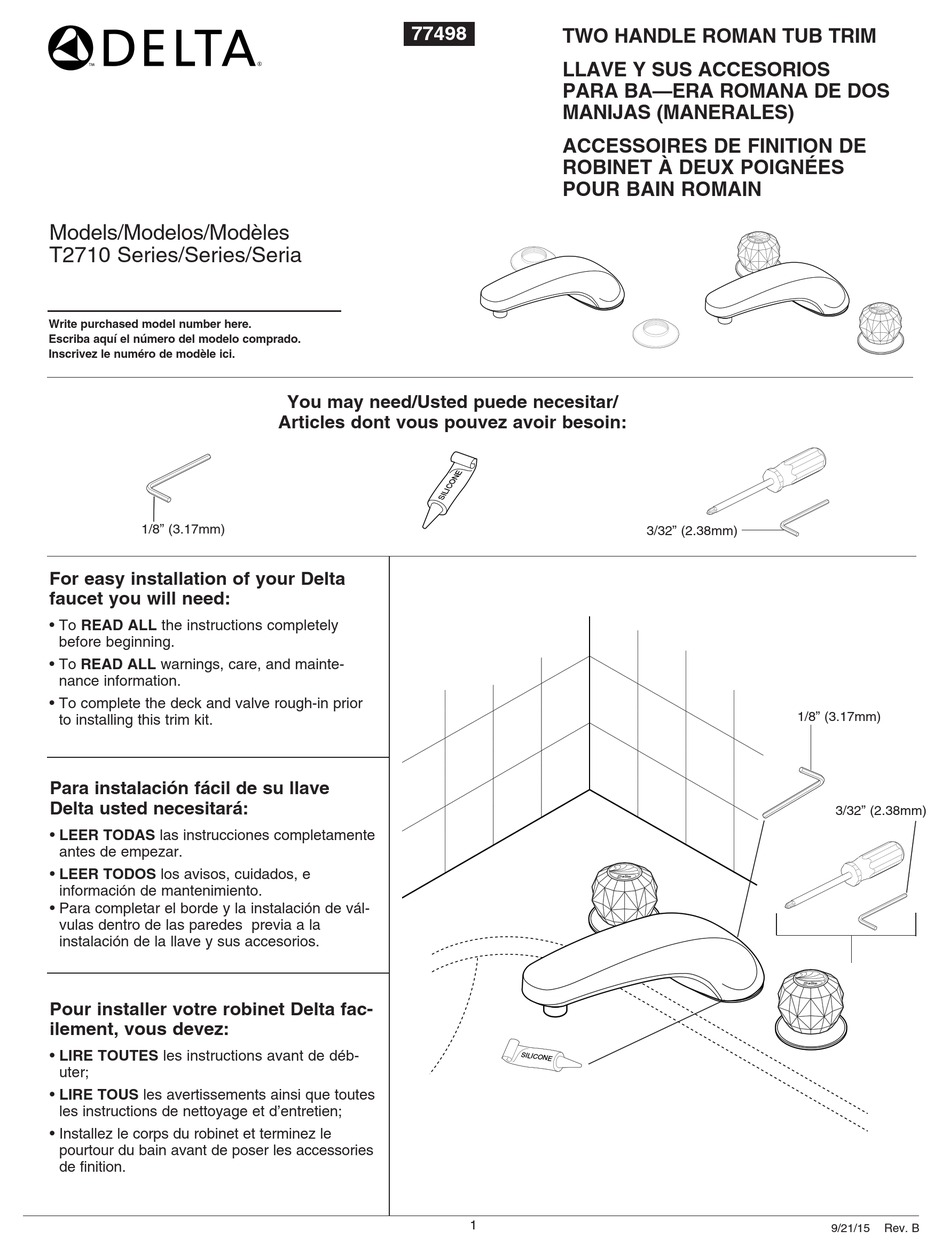 DELTA

77498

TWO HANDLE ROMAN TUB TRIM
LLAVE Y SUS ACCESORIOS PARA BA—ERA ROMANA DE DOS MANIJAS (MANERALES)
ACCESSOIRES DE FINITION DE ROBINET À DEUX POIGNÉES POUR BAIN ROMAIN

Models/Modelos/Modèles
T2710 Series/Series/Seria

Write purchased model number here.
Escriba aquí el número del modelo comprado.
Inscrivez le numéro de modèle ici.

You may need/Usted puede necesitar/
Articles dont vous pouvez avoir besoin:

1/8" (3.17mm)

SILICONE

3/32" (2.38mm)

For easy installation of your Delta faucet you will need:
• To **READ ALL** the instructions completely before beginning.
• To **READ ALL** warnings, care, and maintenance information.
• To complete the deck and valve rough-in prior to installing this trim kit.

Para instalación fácil de su llave Delta usted necesitará:
• **LEER TODAS** las instrucciones completamente antes de empezar.
• **LEER TODOS** los avisos, cuidados, e información de mantenimiento.
• Para completar el borde y la instalación de válvulas dentro de las paredes previa a la instalación de la llave y sus accesorios.

Pour installer votre robinet Delta facilement, vous devez:
• **LIRE TOUTES** les instructions avant de débuter;
• **LIRE TOUS** les avertissements ainsi que toutes les instructions de nettoyage et d'entretien;
• Installez le corps du robinet et terminez le pourtour du bain avant de poser les accessories de finition.

1/8" (3.17mm)

3/32" (2.38mm)

SILICONE

1

9/21/15 Rev. B