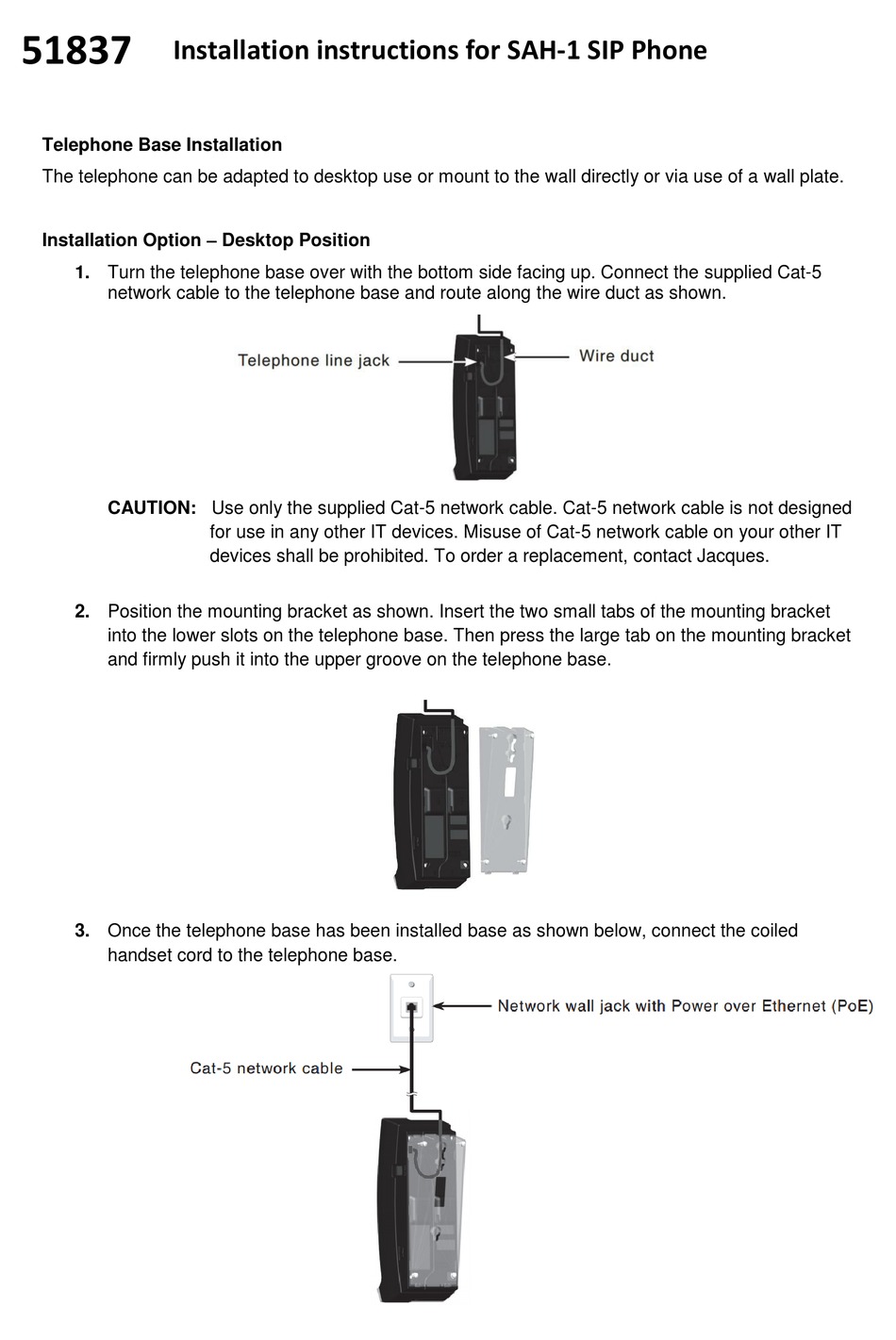 51837 Installation instructions for SAH-1 SIP Phone

Telephone Base Installation

The telephone can be adapted to desktop use or mount to the wall directly or via use of a wall plate.

Installation Option – Desktop Position

1. Turn the telephone base over with the bottom side facing up. Connect the supplied Cat-5 network cable to the telephone base and route along the wire duct as shown.

Telephone line jack

Wire duct

CAUTION: Use only the supplied Cat-5 network cable. Cat-5 network cable is not designed for use in any other IT devices. Misuse of Cat-5 network cable on your other IT devices shall be prohibited. To order a replacement, contact Jacques.

2. Position the mounting bracket as shown. Insert the two small tabs of the mounting bracket into the lower slots on the telephone base. Then press the large tab on the mounting bracket and firmly push it into the upper groove on the telephone base.

3. Once the telephone base has been installed base as shown below, connect the coiled handset cord to the telephone base.

Network wall jack with Power over Ethernet (PoE)

Cat-5 network cable