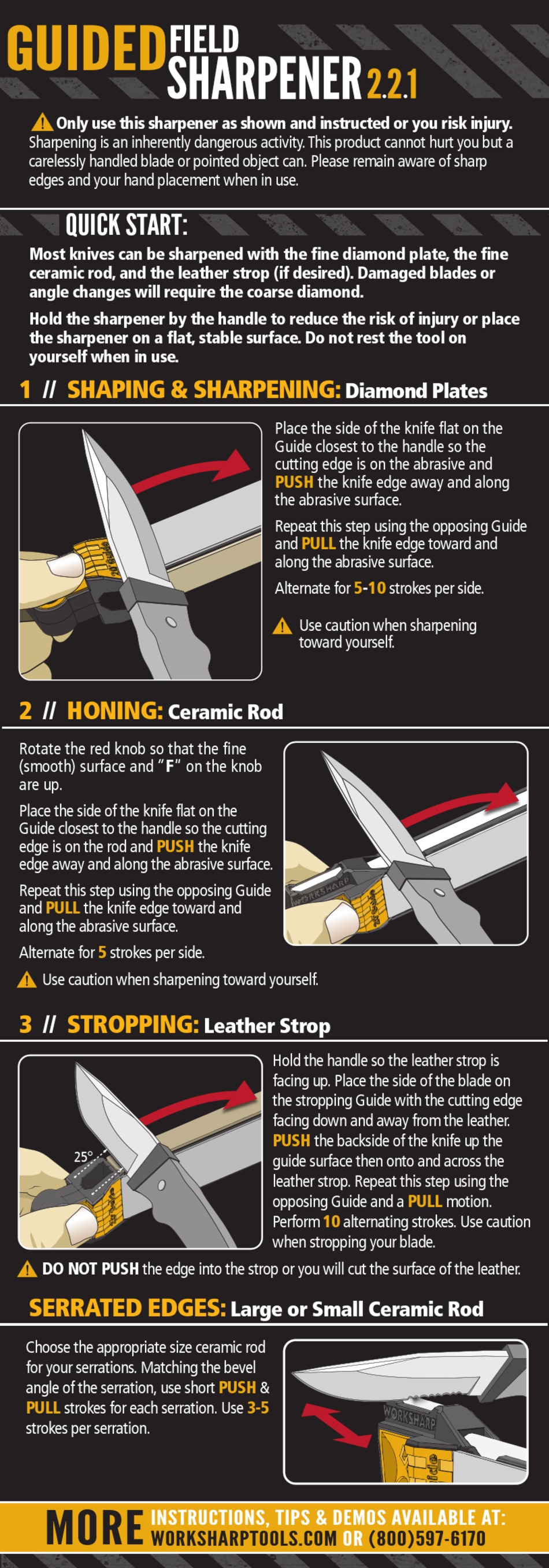 GUIDED FIELD SHARPENER 2.2.1

Only use this sharpener as shown and instructed or you risk injury. Sharpening is an inherently dangerous activity. This product cannot hurt you but a carelessly handled blade or pointed object can. Please remain aware of sharp edges and your hand placement when in use.

QUICK START:

Most knives can be sharpened with the fine diamond plate, the fine ceramic rod, and the leather strop (if desired). Damaged blades or angle changes will require the coarse diamond.

Hold the sharpener by the handle to reduce the risk of injury or place the sharpener on a flat, stable surface. Do not rest the tool on yourself when in use.

1 // SHAPING & SHARPENING: Diamond Plates

Place the side of the knife flat on the Guide closest to the handle so the cutting edge is on the abrasive and PUSH the knife edge away and along the abrasive surface.

Repeat this step using the opposing Guide and PULL the knife edge toward and along the abrasive surface.

Alternate for 5-10 strokes per side.

Use caution when sharpening toward yourself.

2 // HONING: Ceramic Rod

Rotate the red knob so that the fine (smooth) surface and "F" on the knob are up.

Place the side of the knife flat on the Guide closest to the handle so the cutting edge is on the rod and PUSH the knife edge away and along the abrasive surface.

Repeat this step using the opposing Guide and PULL the knife edge toward and along the abrasive surface.

Alternate for 5 strokes per side.

Use caution when sharpening toward yourself.

WORKSHARP

3 // STROPPING: Leather Strop

25°

Hold the handle so the leather strop is facing up. Place the side of the blade on the stropping Guide with the cutting edge facing down and away from the leather. PUSH the backside of the knife up the guide surface then onto and across the leather strop. Repeat this step using the opposing Guide and a PULL motion. Perform 10 alternating strokes. Use caution when stropping your blade.

DO NOT PUSH the edge into the strop or you will cut the surface of the leather.

SERRATED EDGES: Large or Small Ceramic Rod

Choose the appropriate size ceramic rod for your serrations. Matching the bevel angle of the serration, use short PUSH & PULL strokes for each serration. Use 3-5 strokes per serration.

WORKSHARP

MORE INSTRUCTIONS, TIPS & DEMOS AVAILABLE AT: WORKSHARPTOOLS.COM OR (800)597-6170