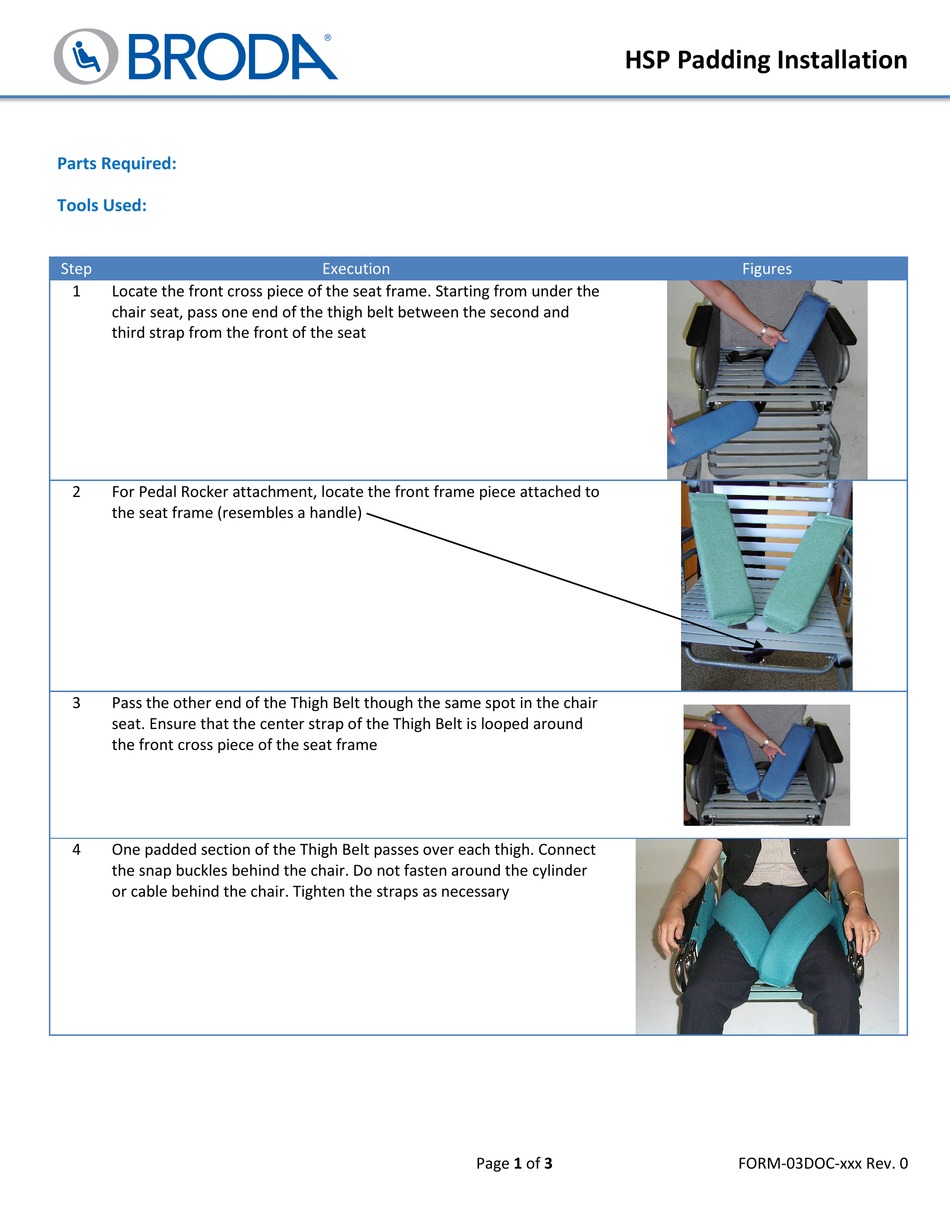 BRODA®

HSP Padding Installation

Parts Required:

Tools Used:

| Step | Execution | Figures |
|---|---|---|
| 1 | Locate the front cross piece of the seat frame. Starting from under the chair seat, pass one end of the thigh belt between the second and third strap from the front of the seat | |
| 2 | For Pedal Rocker attachment, locate the front frame piece attached to the seat frame (resembles a handle) | |
| 3 | Pass the other end of the Thigh Belt though the same spot in the chair seat. Ensure that the center strap of the Thigh Belt is looped around the front cross piece of the seat frame | |
| 4 | One padded section of the Thigh Belt passes over each thigh. Connect the snap buckles behind the chair. Do not fasten around the cylinder or cable behind the chair. Tighten the straps as necessary | |

Page 1 of 3

FORM-03DOC-xxx Rev. 0