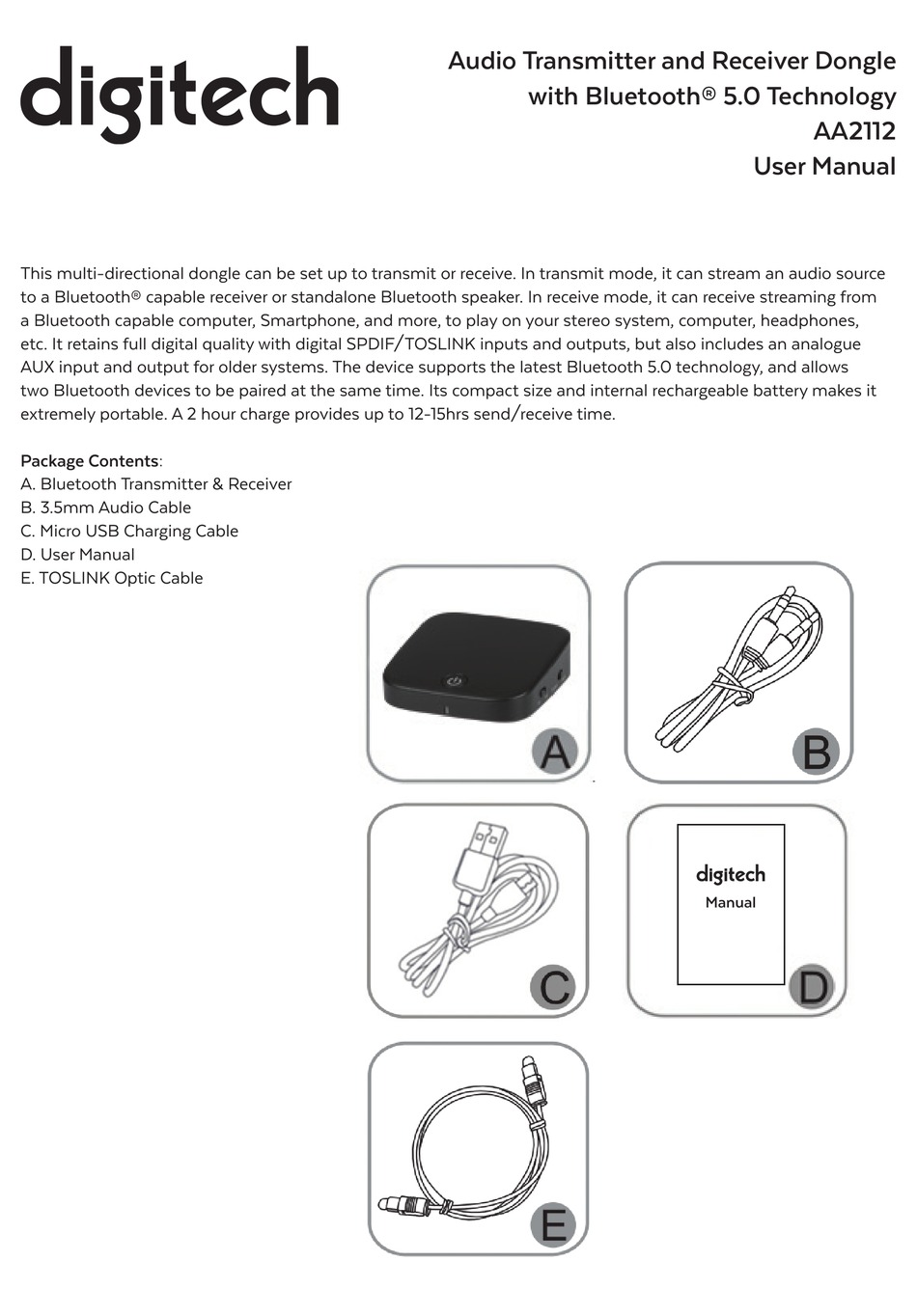 digitech

Audio Transmitter and Receiver Dongle with Bluetooth® 5.0 Technology
AA2112
User Manual

This multi-directional dongle can be set up to transmit or receive. In transmit mode, it can stream an audio source to a Bluetooth® capable receiver or standalone Bluetooth speaker. In receive mode, it can receive streaming from a Bluetooth capable computer, Smartphone, and more, to play on your stereo system, computer, headphones, etc. It retains full digital quality with digital SPDIF/TOSLINK inputs and outputs, but also includes an analogue AUX input and output for older systems. The device supports the latest Bluetooth 5.0 technology, and allows two Bluetooth devices to be paired at the same time. Its compact size and internal rechargeable battery makes it extremely portable. A 2 hour charge provides up to 12-15hrs send/receive time.

Package Contents:
A. Bluetooth Transmitter & Receiver
B. 3.5mm Audio Cable
C. Micro USB Charging Cable
D. User Manual
E. TOSLINK Optic Cable

A

B

C

digitech
Manual

D

E