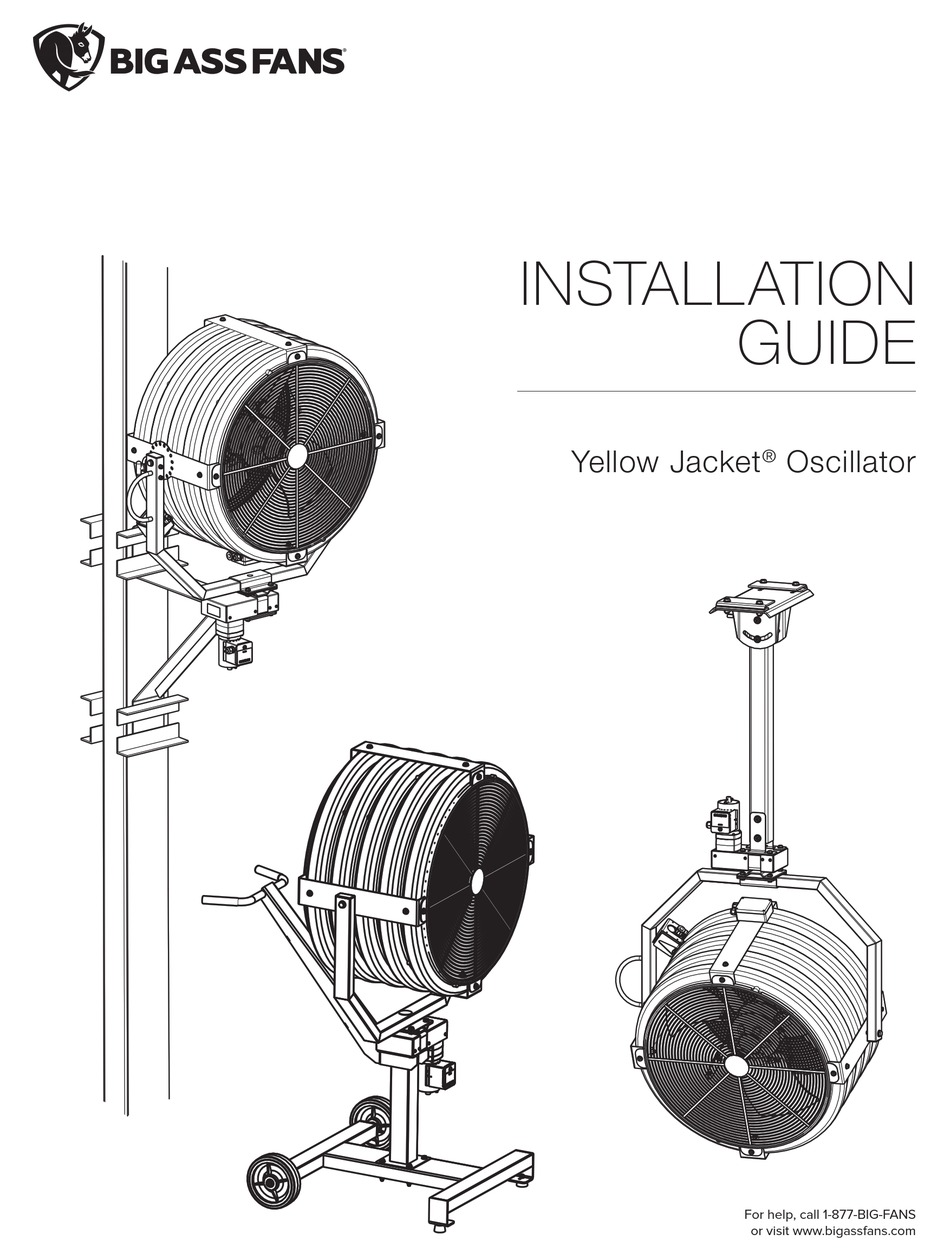 BIG ASS FANS®

INSTALLATION GUIDE

Yellow Jacket® Oscillator

For help, call 1-877-BIG-FANS or visit www.bigassfans.com