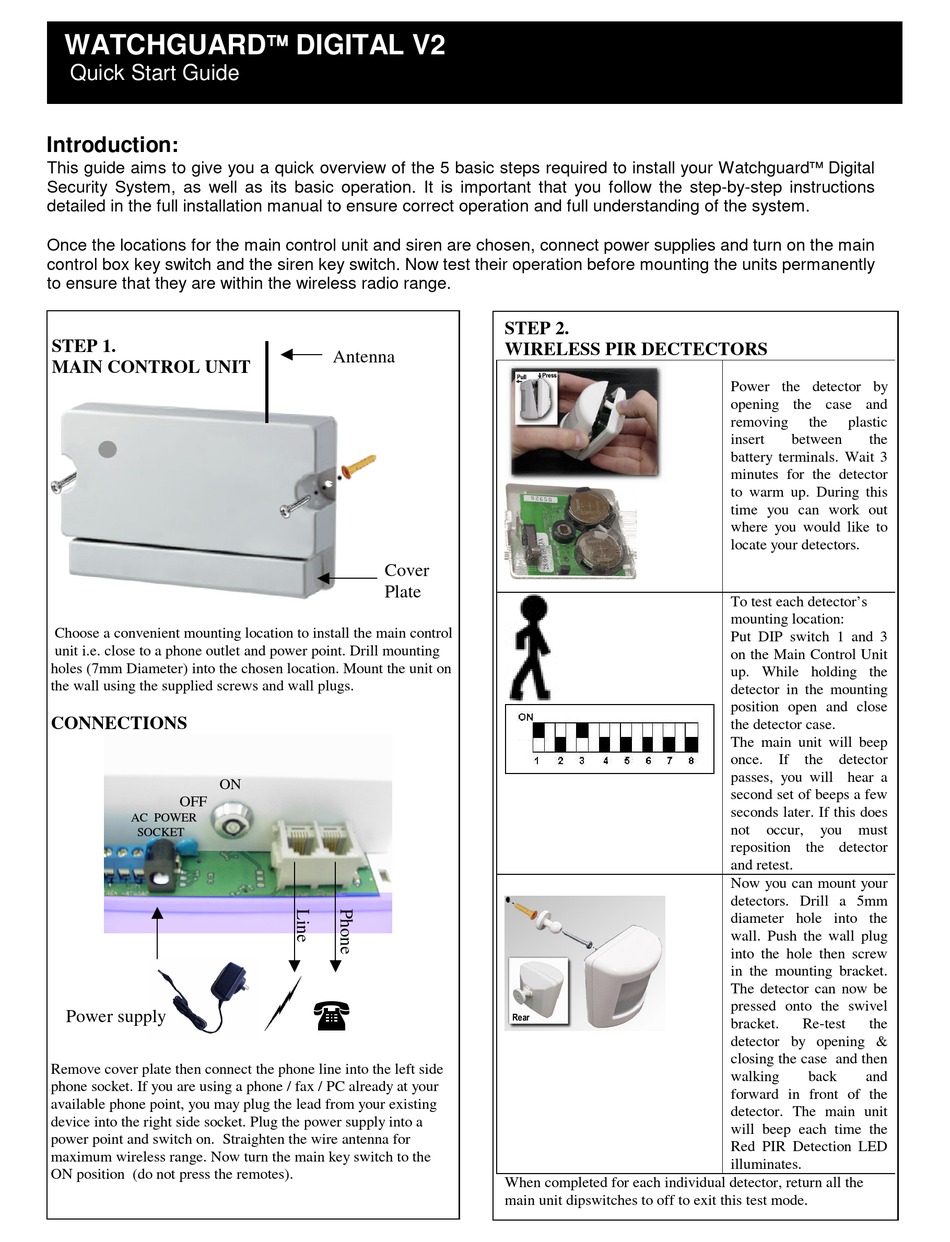 WATCHGUARD™ DIGITAL V2
Quick Start Guide

Introduction:
This guide aims to give you a quick overview of the 5 basic steps required to install your Watchguard™ Digital Security System, as well as its basic operation. It is important that you follow the step-by-step instructions detailed in the full installation manual to ensure correct operation and full understanding of the system.

Once the locations for the main control unit and siren are chosen, connect power supplies and turn on the main control box key switch and the siren key switch. Now test their operation before mounting the units permanently to ensure that they are within the wireless radio range.

STEP 1.
MAIN CONTROL UNIT

Antenna

Cover Plate

Choose a convenient mounting location to install the main control unit i.e. close to a phone outlet and power point. Drill mounting holes (7mm Diameter) into the chosen location. Mount the unit on the wall using the supplied screws and wall plugs.

CONNECTIONS

ON
OFF
AC POWER SOCKET
Line
Phone
Power supply

Remove cover plate then connect the phone line into the left side phone socket. If you are using a phone / fax / PC already at your available phone point, you may plug the lead from your existing device into the right side socket. Plug the power supply into a power point and switch on. Straighten the wire antenna for maximum wireless range. Now turn the main key switch to the ON position (do not press the remotes).

STEP 2.
WIRELESS PIR DECTECTORS

Pull
Press

Power the detector by opening the case and removing the plastic insert between the battery terminals. Wait 3 minutes for the detector to warm up. During this time you can work out where you would like to locate your detectors.

ON
1 2 3 4 5 6 7 8

To test each detector's mounting location:
Put DIP switch 1 and 3 on the Main Control Unit up. While holding the detector in the mounting position open and close the detector case.
The main unit will beep once. If the detector passes, you will hear a second set of beeps a few seconds later. If this does not occur, you must reposition the detector and retest.

Rear

Now you can mount your detectors. Drill a 5mm diameter hole into the wall. Push the wall plug into the hole then screw in the mounting bracket. The detector can now be pressed onto the swivel bracket. Re-test the detector by opening & closing the case and then walking back and forward in front of the detector. The main unit will beep each time the Red PIR Detection LED illuminates.

When completed for each individual detector, return all the main unit dipswitches to off to exit this test mode.