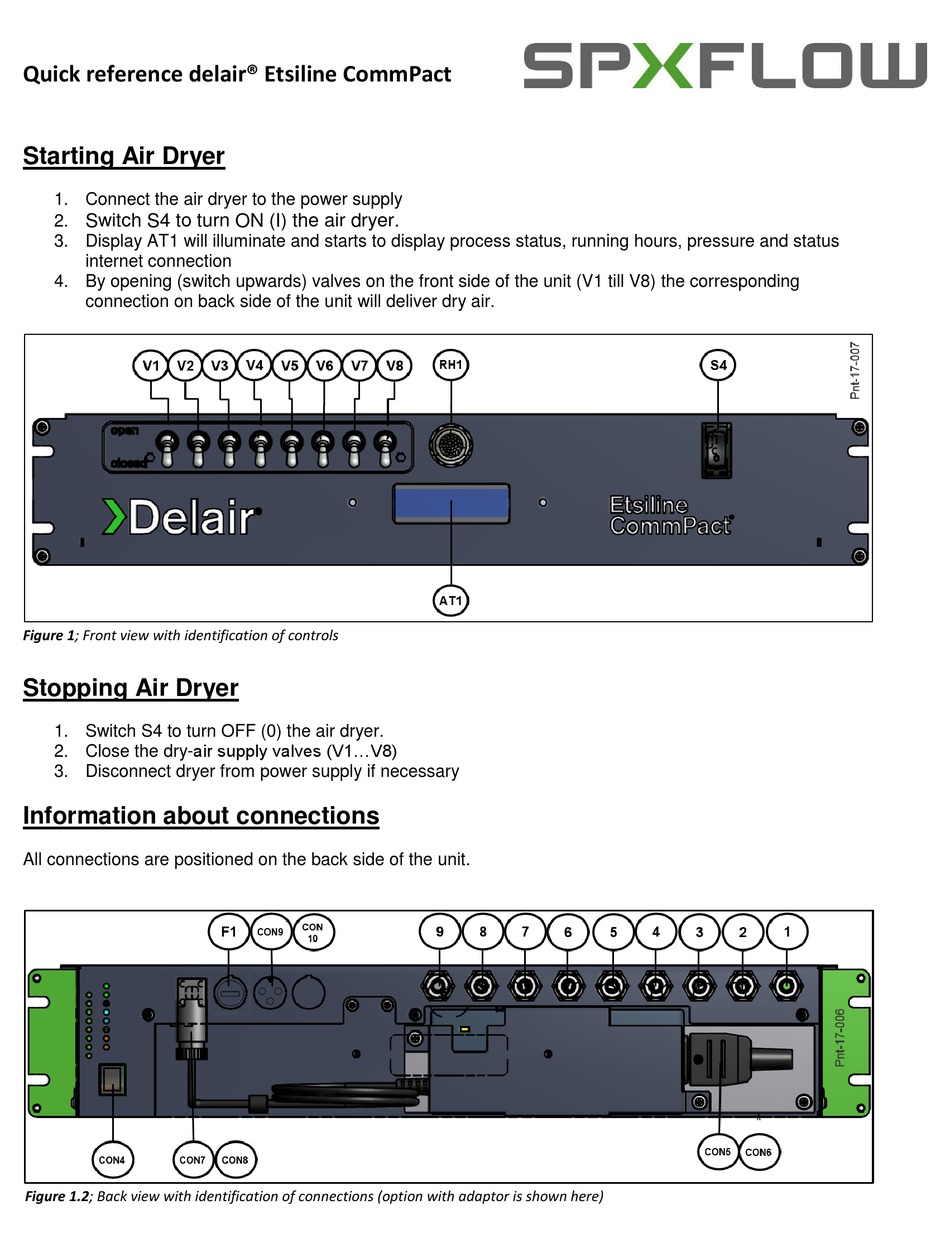 Quick reference delair® Etsiline CommPact

SPXFLOW

Starting Air Dryer

1. Connect the air dryer to the power supply
2. Switch S4 to turn ON (I) the air dryer.
3. Display AT1 will illuminate and starts to display process status, running hours, pressure and status internet connection
4. By opening (switch upwards) valves on the front side of the unit (V1 till V8) the corresponding connection on back side of the unit will deliver dry air.

V1 V2 V3 V4 V5 V6 V7 V8 RH1 S4

Pnt-17-007

open
closed

Delair

Etsiline CommPact

AT1

Figure 1; Front view with identification of controls

Stopping Air Dryer

1. Switch S4 to turn OFF (0) the air dryer.
2. Close the dry-air supply valves (V1…V8)
3. Disconnect dryer from power supply if necessary

Information about connections

All connections are positioned on the back side of the unit.

F1 CON9 CON 10 9 8 7 6 5 4 3 2 1

Pnt-17-006

CON4 CON7 CON8 CON5 CON6

Figure 1.2; Back view with identification of connections (option with adaptor is shown here)