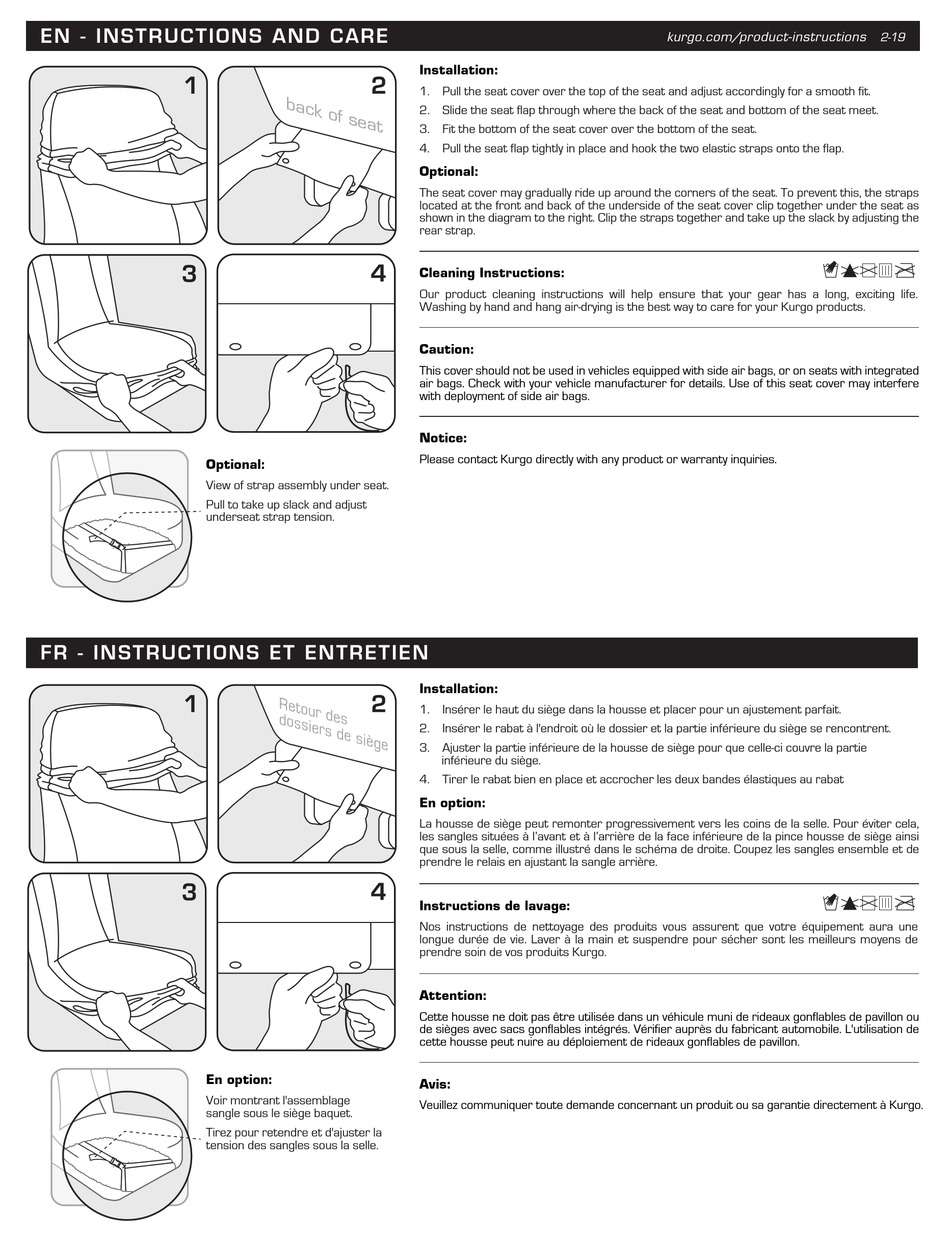 EN - INSTRUCTIONS AND CARE

kurgo.com/product-instructions 2-19

1

2

back of seat

3

4

Optional:

View of strap assembly under seat.

Pull to take up slack and adjust underseat strap tension.

Installation:

1. Pull the seat cover over the top of the seat and adjust accordingly for a smooth fit.

2. Slide the seat flap through where the back of the seat and bottom of the seat meet.

3. Fit the bottom of the seat cover over the bottom of the seat.

4. Pull the seat flap tightly in place and hook the two elastic straps onto the flap.

Optional:

The seat cover may gradually ride up around the corners of the seat. To prevent this, the straps located at the front and back of the underside of the seat cover clip together under the seat as shown in the diagram to the right. Clip the straps together and take up the slack by adjusting the rear strap.

Cleaning Instructions:

Our product cleaning instructions will help ensure that your gear has a long, exciting life. Washing by hand and hang air-drying is the best way to care for your Kurgo products.

Caution:

This cover should not be used in vehicles equipped with side air bags, or on seats with integrated air bags. Check with your vehicle manufacturer for details. Use of this seat cover may interfere with deployment of side air bags.

Notice:

Please contact Kurgo directly with any product or warranty inquiries.

FR - INSTRUCTIONS ET ENTRETIEN

1

2

Retour des dossiers de siège

3

4

En option:

Voir montrant l'assemblage sangle sous le siège baquet.

Tirez pour retendre et d'ajuster la tension des sangles sous la selle.

Installation:

1. Insérer le haut du siège dans la housse et placer pour un ajustement parfait.

2. Insérer le rabat à l'endroit où le dossier et la partie inférieure du siège se rencontrent.

3. Ajuster la partie inférieure de la housse de siège pour que celle-ci couvre la partie inférieure du siège.

4. Tirer le rabat bien en place et accrocher les deux bandes élastiques au rabat

En option:

La housse de siège peut remonter progressivement vers les coins de la selle. Pour éviter cela, les sangles situées à l'avant et à l'arrière de la face inférieure de la pince housse de siège ainsi que sous la selle, comme illustré dans le schéma de droite. Coupez les sangles ensemble et de prendre le relais en ajustant la sangle arrière.

Instructions de lavage:

Nos instructions de nettoyage des produits vous assurent que votre équipement aura une longue durée de vie. Laver à la main et suspendre pour sécher sont les meilleurs moyens de prendre soin de vos produits Kurgo.

Attention:

Cette housse ne doit pas être utilisée dans un véhicule muni de rideaux gonflables de pavillon ou de sièges avec sacs gonflables intégrés. Vérifier auprès du fabricant automobile. L'utilisation de cette housse peut nuire au déploiement de rideaux gonflables de pavillon.

Avis:

Veuillez communiquer toute demande concernant un produit ou sa garantie directement à Kurgo.