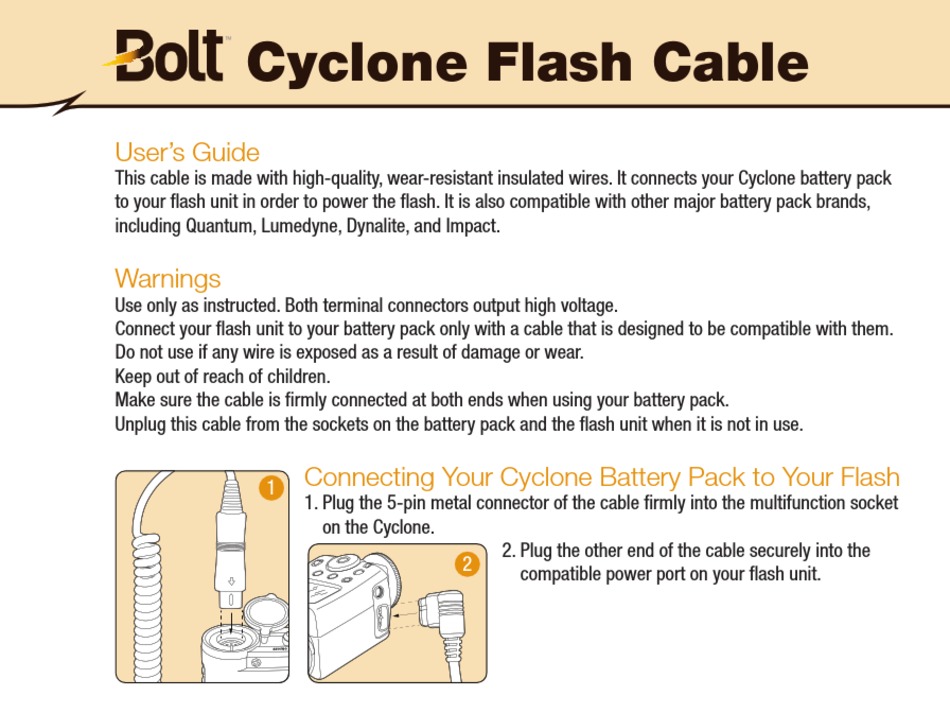 Bolt™ Cyclone Flash Cable

User's Guide
This cable is made with high-quality, wear-resistant insulated wires. It connects your Cyclone battery pack to your flash unit in order to power the flash. It is also compatible with other major battery pack brands, including Quantum, Lumedyne, Dynalite, and Impact.

Warnings
Use only as instructed. Both terminal connectors output high voltage.
Connect your flash unit to your battery pack only with a cable that is designed to be compatible with them.
Do not use if any wire is exposed as a result of damage or wear.
Keep out of reach of children.
Make sure the cable is firmly connected at both ends when using your battery pack.
Unplug this cable from the sockets on the battery pack and the flash unit when it is not in use.

1

Connecting Your Cyclone Battery Pack to Your Flash
1. Plug the 5-pin metal connector of the cable firmly into the multifunction socket on the Cyclone.

2

2. Plug the other end of the cable securely into the compatible power port on your flash unit.