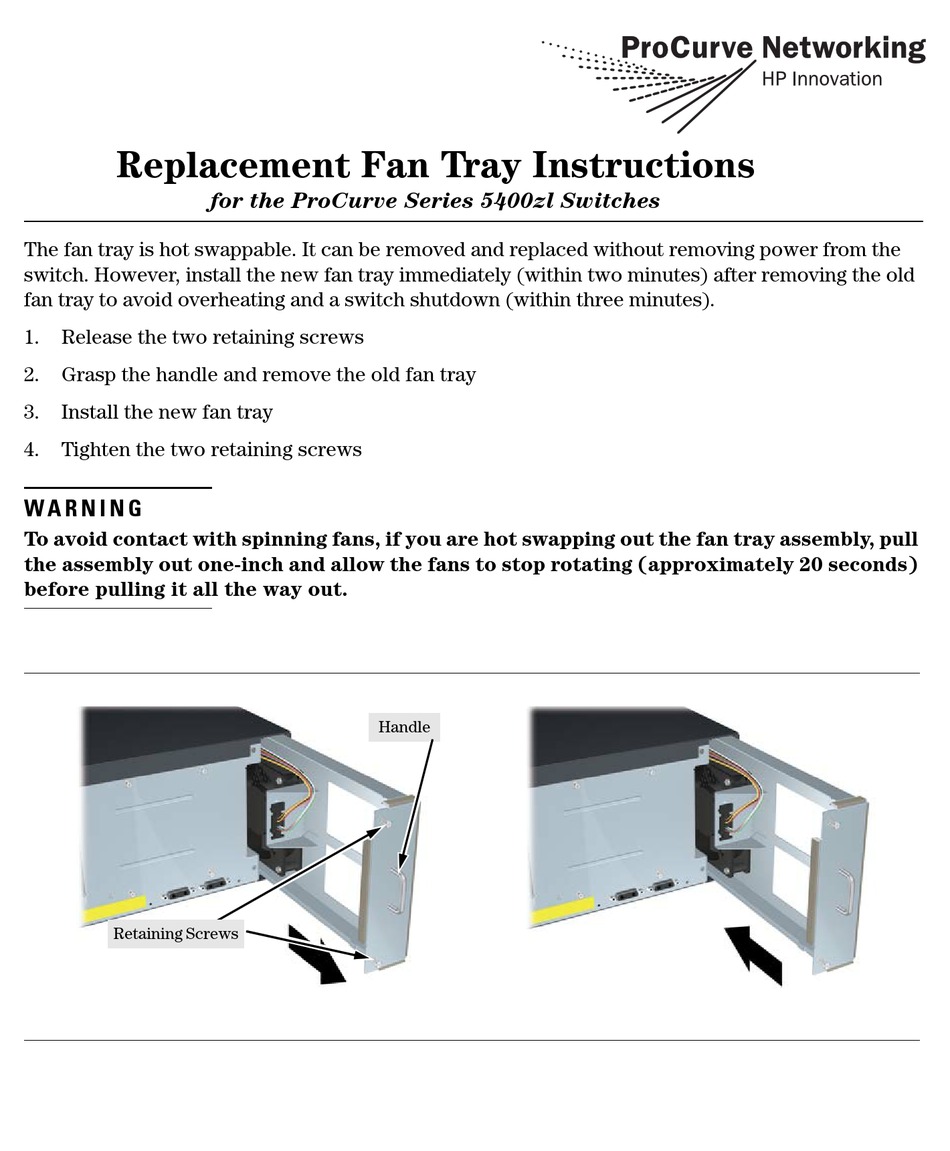 ProCurve Networking
HP Innovation

Replacement Fan Tray Instructions
for the ProCurve Series 5400zl Switches

The fan tray is hot swappable. It can be removed and replaced without removing power from the switch. However, install the new fan tray immediately (within two minutes) after removing the old fan tray to avoid overheating and a switch shutdown (within three minutes).

1. Release the two retaining screws

2. Grasp the handle and remove the old fan tray

3. Install the new fan tray

4. Tighten the two retaining screws

WARNING

To avoid contact with spinning fans, if you are hot swapping out the fan tray assembly, pull the assembly out one-inch and allow the fans to stop rotating (approximately 20 seconds) before pulling it all the way out.

Handle

Retaining Screws