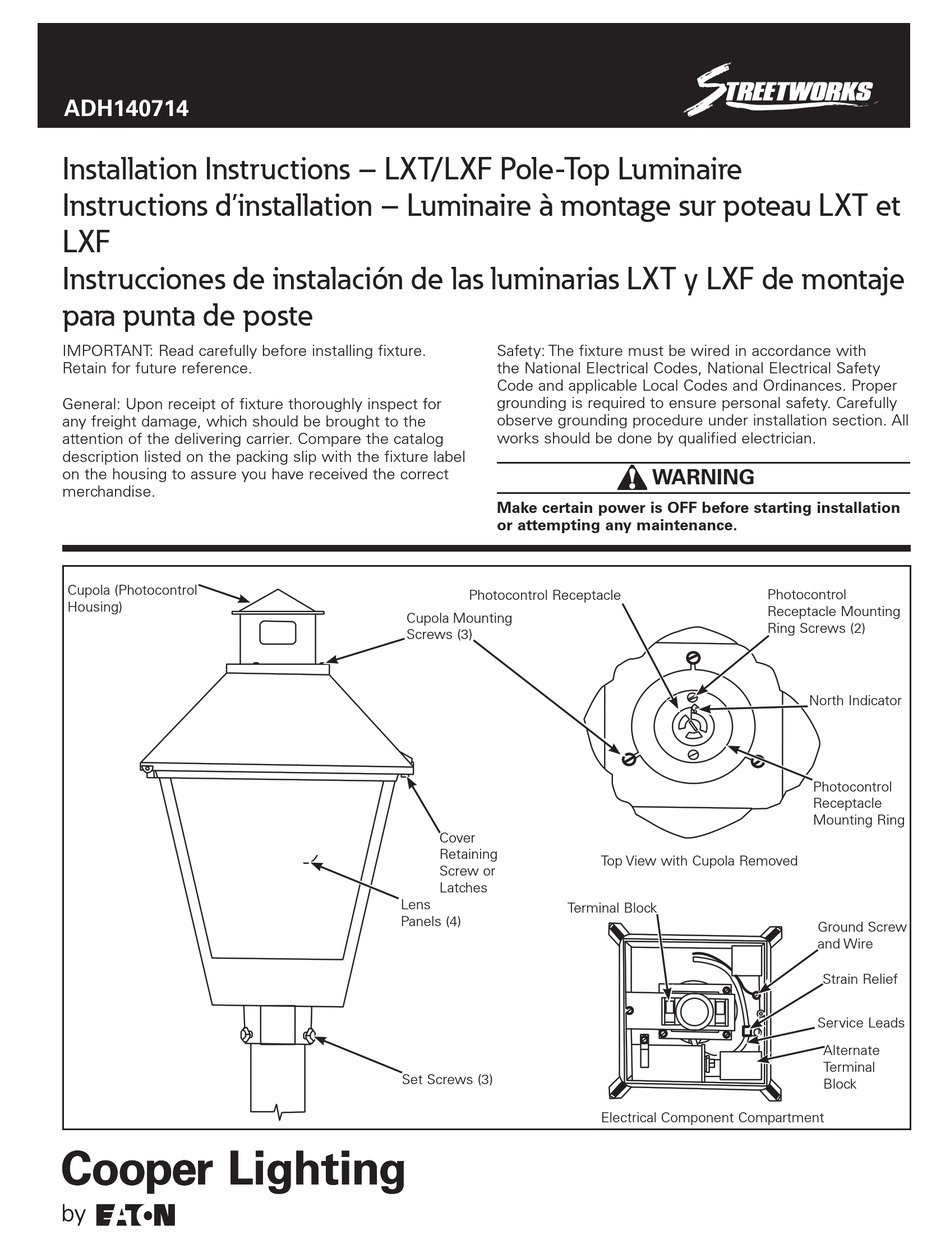 ADH140714

STREETWORKS

Installation Instructions – LXT/LXF Pole-Top Luminaire
Instructions d'installation – Luminaire à montage sur poteau LXT et LXF
Instrucciones de instalación de las luminarias LXT y LXF de montaje para punta de poste

IMPORTANT: Read carefully before installing fixture. Retain for future reference.

General: Upon receipt of fixture thoroughly inspect for any freight damage, which should be brought to the attention of the delivering carrier. Compare the catalog description listed on the packing slip with the fixture label on the housing to assure you have received the correct merchandise.

Safety: The fixture must be wired in accordance with the National Electrical Codes, National Electrical Safety Code and applicable Local Codes and Ordinances. Proper grounding is required to ensure personal safety. Carefully observe grounding procedure under installation section. All works should be done by qualified electrician.

WARNING

Make certain power is OFF before starting installation or attempting any maintenance.

Cupola (Photocontrol Housing)
Cupola Mounting Screws (3)
Cover Retaining Screw or Latches
Lens Panels (4)
Set Screws (3)

Photocontrol Receptacle
Photocontrol Receptacle Mounting Ring Screws (2)
North Indicator
Photocontrol Receptacle Mounting Ring
Top View with Cupola Removed

Terminal Block
Ground Screw and Wire
Strain Relief
Service Leads
Alternate Terminal Block
Electrical Component Compartment

Cooper Lighting
by EATON