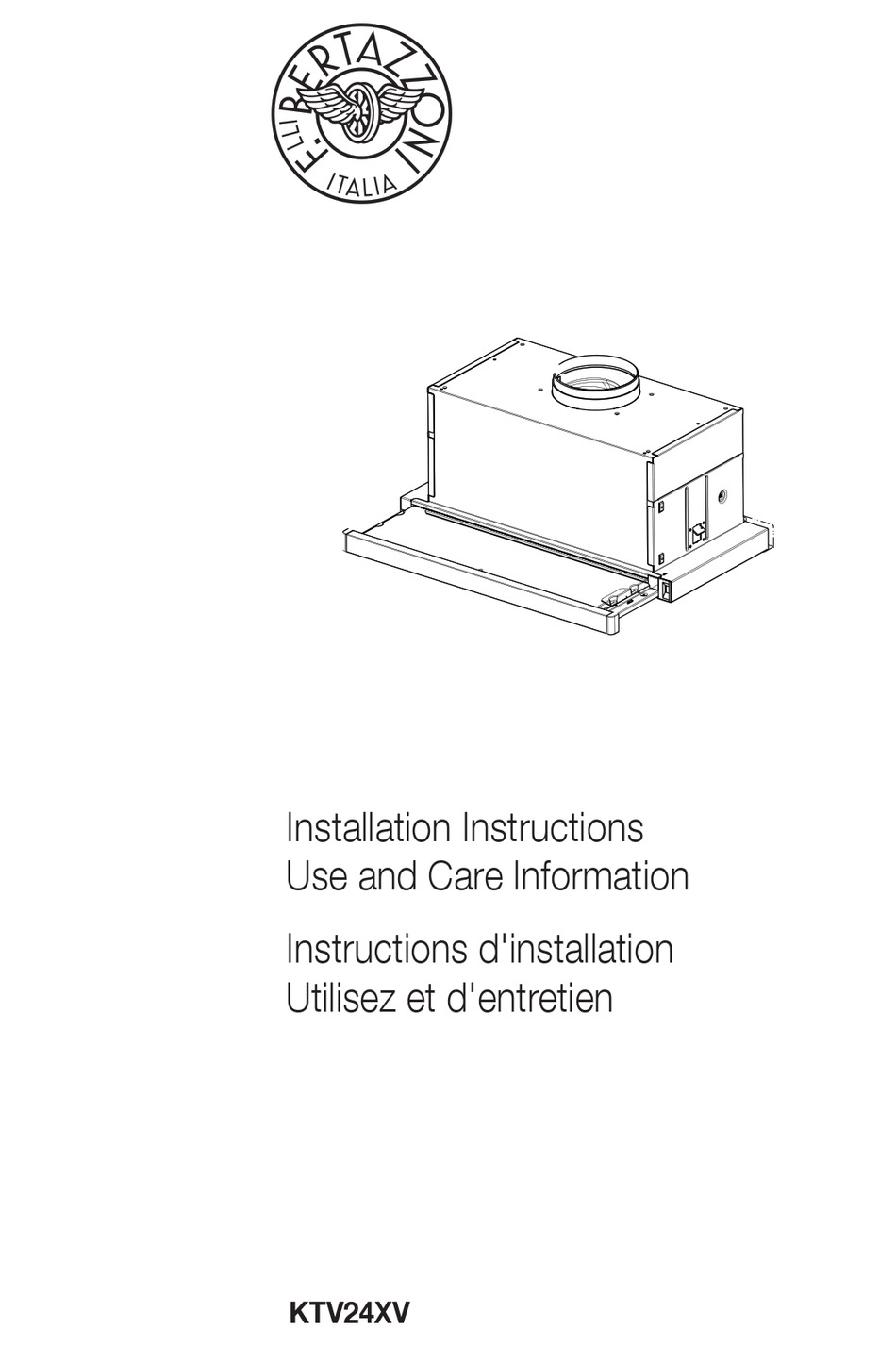 F.LLI BERTAZZONI
ITALIA

Installation Instructions
Use and Care Information

Instructions d'installation
Utilisez et d'entretien

KTV24XV