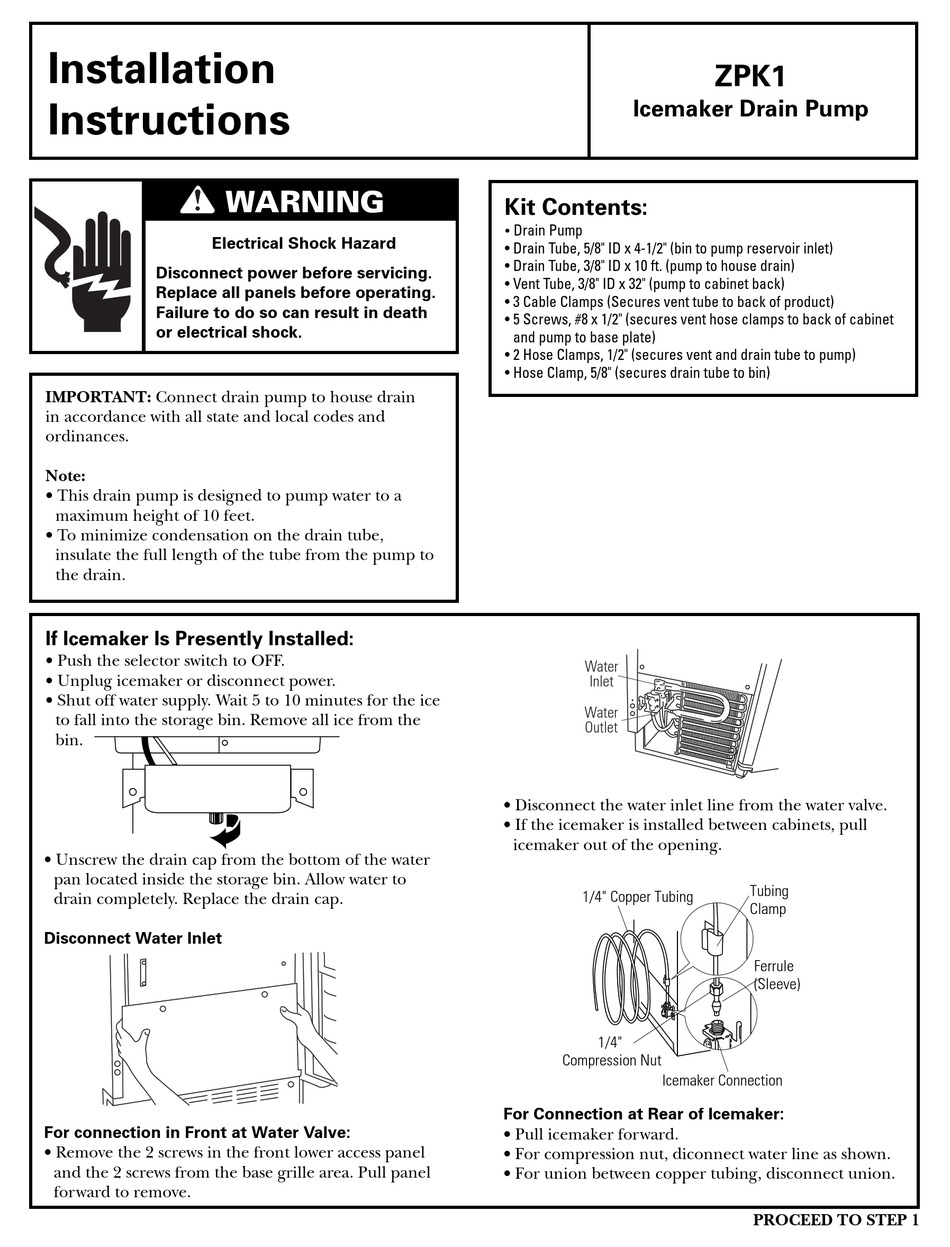 Installation Instructions

ZPK1
Icemaker Drain Pump

WARNING

Electrical Shock Hazard

Disconnect power before servicing. Replace all panels before operating. Failure to do so can result in death or electrical shock.

Kit Contents:
• Drain Pump
• Drain Tube, 5/8" ID x 4-1/2" (bin to pump reservoir inlet)
• Drain Tube, 3/8" ID x 10 ft. (pump to house drain)
• Vent Tube, 3/8" ID x 32" (pump to cabinet back)
• 3 Cable Clamps (Secures vent tube to back of product)
• 5 Screws, #8 x 1/2" (secures vent hose clamps to back of cabinet and pump to base plate)
• 2 Hose Clamps, 1/2" (secures vent and drain tube to pump)
• Hose Clamp, 5/8" (secures drain tube to bin)

IMPORTANT: Connect drain pump to house drain in accordance with all state and local codes and ordinances.

Note:
• This drain pump is designed to pump water to a maximum height of 10 feet.
• To minimize condensation on the drain tube, insulate the full length of the tube from the pump to the drain.

If Icemaker Is Presently Installed:
• Push the selector switch to OFF.
• Unplug icemaker or disconnect power.
• Shut off water supply. Wait 5 to 10 minutes for the ice to fall into the storage bin. Remove all ice from the bin.

• Unscrew the drain cap from the bottom of the water pan located inside the storage bin. Allow water to drain completely. Replace the drain cap.

Disconnect Water Inlet

For connection in Front at Water Valve:
• Remove the 2 screws in the front lower access panel and the 2 screws from the base grille area. Pull panel forward to remove.

Water Inlet
Water Outlet

• Disconnect the water inlet line from the water valve.
• If the icemaker is installed between cabinets, pull icemaker out of the opening.

1/4" Copper Tubing
Tubing Clamp
Ferrule (Sleeve)
1/4" Compression Nut
Icemaker Connection

For Connection at Rear of Icemaker:
• Pull icemaker forward.
• For compression nut, diconnect water line as shown.
• For union between copper tubing, disconnect union.

PROCEED TO STEP 1