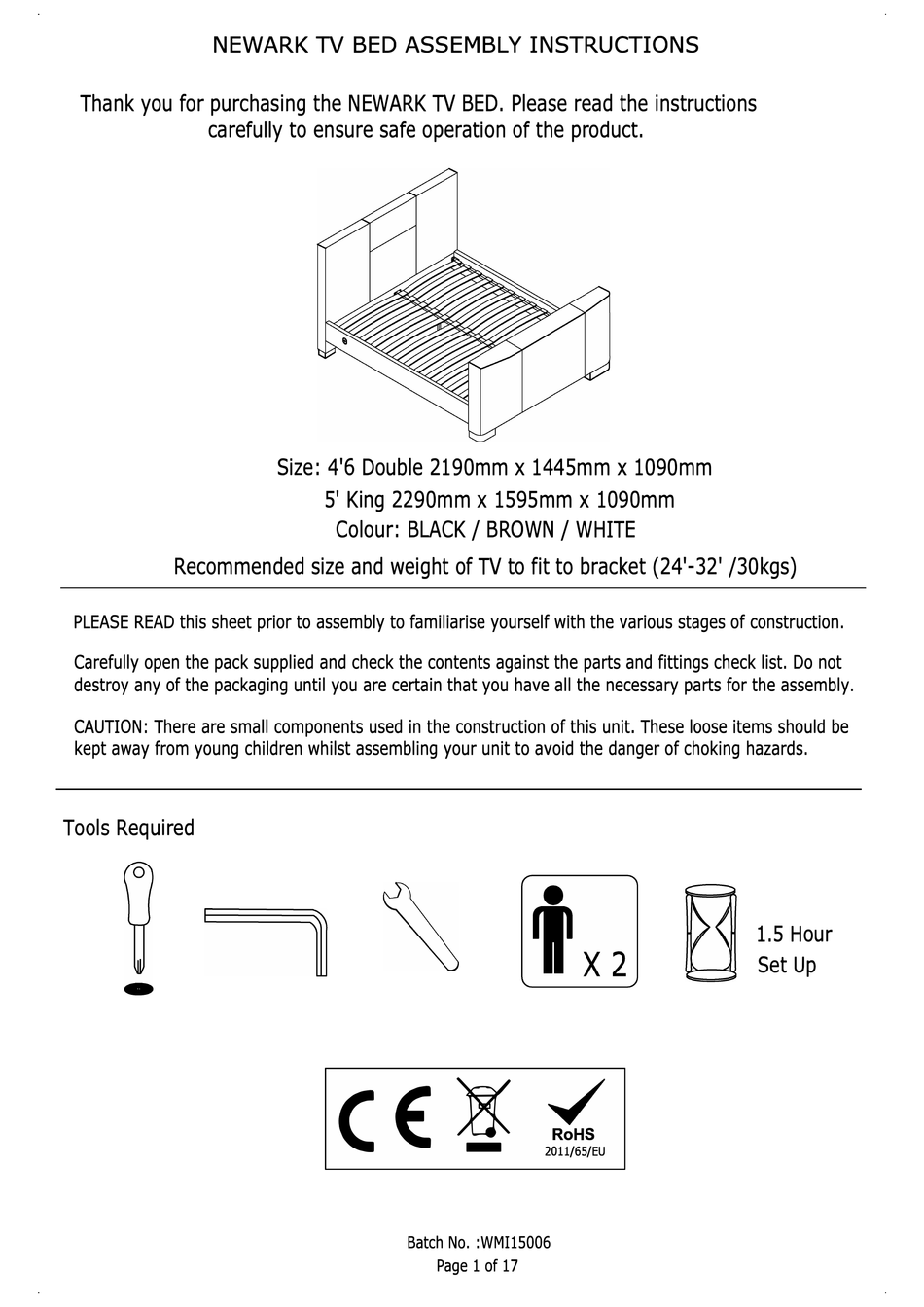 NEWARK TV BED ASSEMBLY INSTRUCTIONS

Thank you for purchasing the NEWARK TV BED. Please read the instructions carefully to ensure safe operation of the product.

Size: 4'6 Double 2190mm x 1445mm x 1090mm
5' King 2290mm x 1595mm x 1090mm
Colour: BLACK / BROWN / WHITE

Recommended size and weight of TV to fit to bracket (24'-32' /30kgs)

PLEASE READ this sheet prior to assembly to familiarise yourself with the various stages of construction.

Carefully open the pack supplied and check the contents against the parts and fittings check list. Do not destroy any of the packaging until you are certain that you have all the necessary parts for the assembly.

CAUTION: There are small components used in the construction of this unit. These loose items should be kept away from young children whilst assembling your unit to avoid the danger of choking hazards.

Tools Required

X 2

1.5 Hour
Set Up

CE

RoHS
2011/65/EU

Batch No. :WMI15006
Page 1 of 17