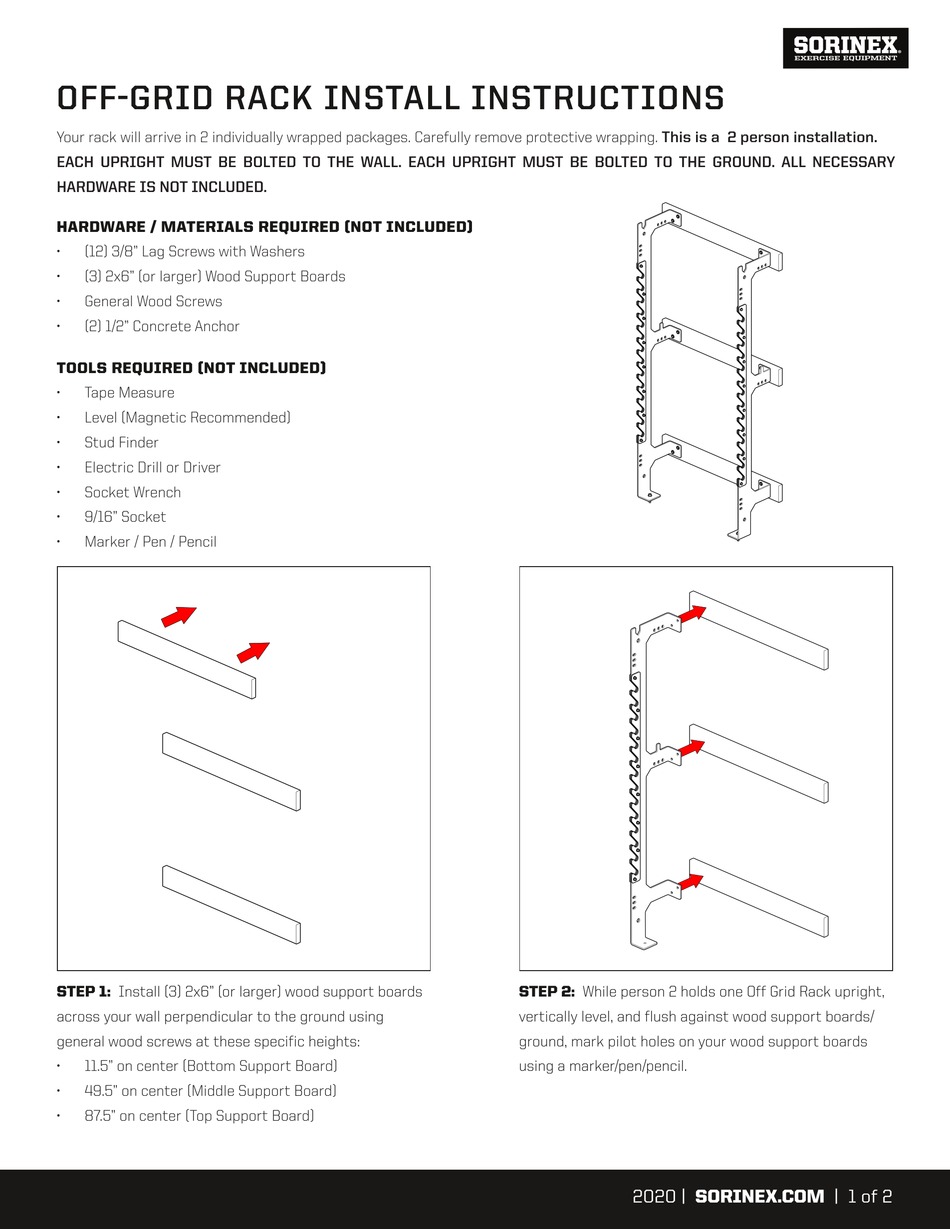 SORINEX
EXERCISE EQUIPMENT

OFF-GRID RACK INSTALL INSTRUCTIONS

Your rack will arrive in 2 individually wrapped packages. Carefully remove protective wrapping. This is a 2 person installation. EACH UPRIGHT MUST BE BOLTED TO THE WALL. EACH UPRIGHT MUST BE BOLTED TO THE GROUND. ALL NECESSARY HARDWARE IS NOT INCLUDED.

HARDWARE / MATERIALS REQUIRED (NOT INCLUDED)
• (12) 3/8" Lag Screws with Washers
• (3) 2x6" (or larger) Wood Support Boards
• General Wood Screws
• (2) 1/2" Concrete Anchor

TOOLS REQUIRED (NOT INCLUDED)
• Tape Measure
• Level (Magnetic Recommended)
• Stud Finder
• Electric Drill or Driver
• Socket Wrench
• 9/16" Socket
• Marker / Pen / Pencil

STEP 1: Install (3) 2x6" (or larger) wood support boards across your wall perpendicular to the ground using general wood screws at these specific heights:
• 11.5" on center (Bottom Support Board)
• 49.5" on center (Middle Support Board)
• 87.5" on center (Top Support Board)

STEP 2: While person 2 holds one Off Grid Rack upright, vertically level, and flush against wood support boards/ ground, mark pilot holes on your wood support boards using a marker/pen/pencil.

2020 | SORINEX.COM | 1 of 2