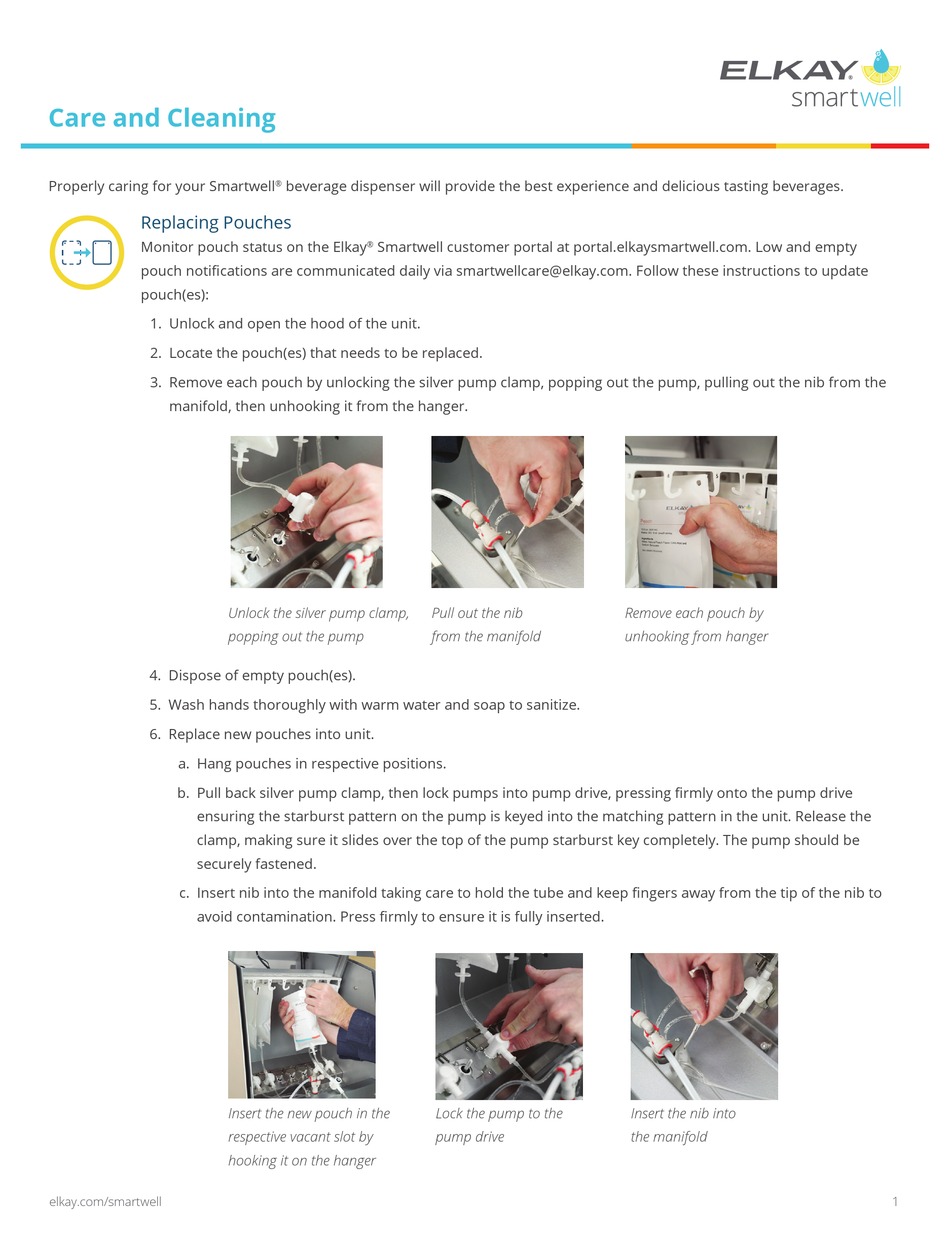 ELKAY® smartwell

Care and Cleaning

Properly caring for your Smartwell® beverage dispenser will provide the best experience and delicious tasting beverages.

Replacing Pouches

Monitor pouch status on the Elkay® Smartwell customer portal at portal.elkaysmartwell.com. Low and empty pouch notifications are communicated daily via smartwellcare@elkay.com. Follow these instructions to update pouch(es):

1. Unlock and open the hood of the unit.
2. Locate the pouch(es) that needs to be replaced.
3. Remove each pouch by unlocking the silver pump clamp, popping out the pump, pulling out the nib from the manifold, then unhooking it from the hanger.

Unlock the silver pump clamp, popping out the pump

Pull out the nib from the manifold

Remove each pouch by unhooking from hanger

4. Dispose of empty pouch(es).
5. Wash hands thoroughly with warm water and soap to sanitize.
6. Replace new pouches into unit.
a. Hang pouches in respective positions.
b. Pull back silver pump clamp, then lock pumps into pump drive, pressing firmly onto the pump drive ensuring the starburst pattern on the pump is keyed into the matching pattern in the unit. Release the clamp, making sure it slides over the top of the pump starburst key completely. The pump should be securely fastened.
c. Insert nib into the manifold taking care to hold the tube and keep fingers away from the tip of the nib to avoid contamination. Press firmly to ensure it is fully inserted.

Insert the new pouch in the respective vacant slot by hooking it on the hanger

Lock the pump to the pump drive

Insert the nib into the manifold

elkay.com/smartwell

1