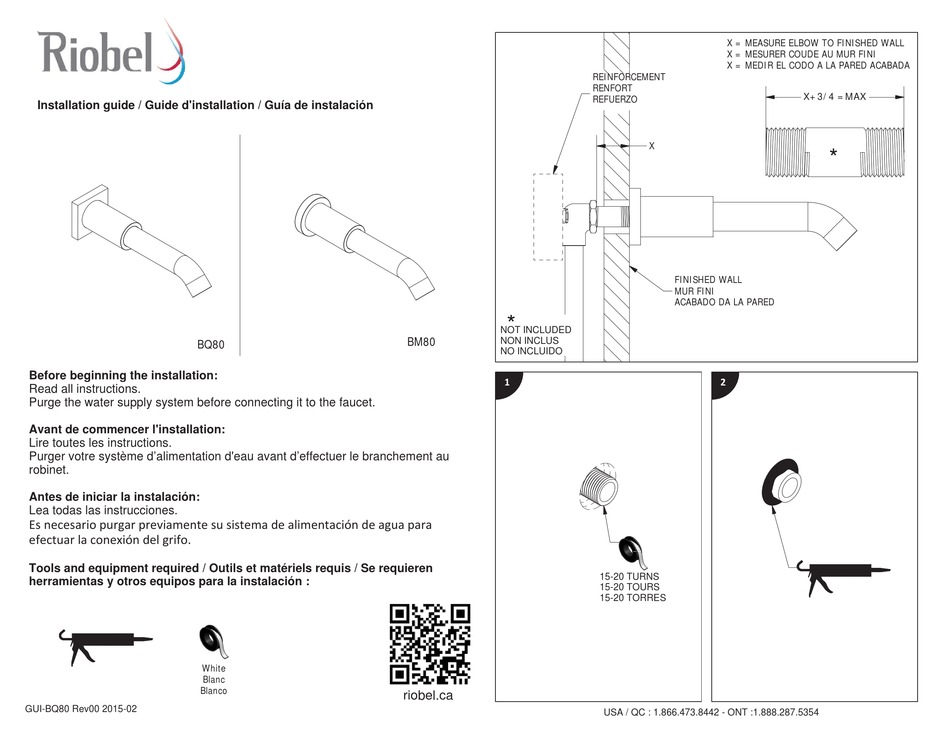 Riobel

Installation guide / Guide d'installation / Guía de instalación

BQ80

BM80

Before beginning the installation:
Read all instructions.
Purge the water supply system before connecting it to the faucet.

Avant de commencer l'installation:
Lire toutes les instructions.
Purger votre système d'alimentation d'eau avant d'effectuer le branchement au robinet.

Antes de iniciar la instalación:
Lea todas las instrucciones.
Es necesario purgar previamente su sistema de alimentación de agua para efectuar la conexión del grifo.

Tools and equipment required / Outils et matériels requis / Se requieren herramientas y otros equipos para la instalación :

White
Blanc
Blanco

riobel.ca

GUI-BQ80 Rev00 2015-02

X = MEASURE ELBOW TO FINISHED WALL
X = MESURER COUDE AU MUR FINI
X = MEDIR EL CODO A LA PARED ACABADA

REINFORCEMENT
RENFORT
REFUERZO

X

X+ 3/ 4 = MAX

*

FINISHED WALL
MUR FINI
ACABADO DA LA PARED

*
NOT INCLUDED
NON INCLUS
NO INCLUIDO

1

15-20 TURNS
15-20 TOURS
15-20 TORRES

2

USA / QC : 1.866.473.8442 - ONT :1.888.287.5354