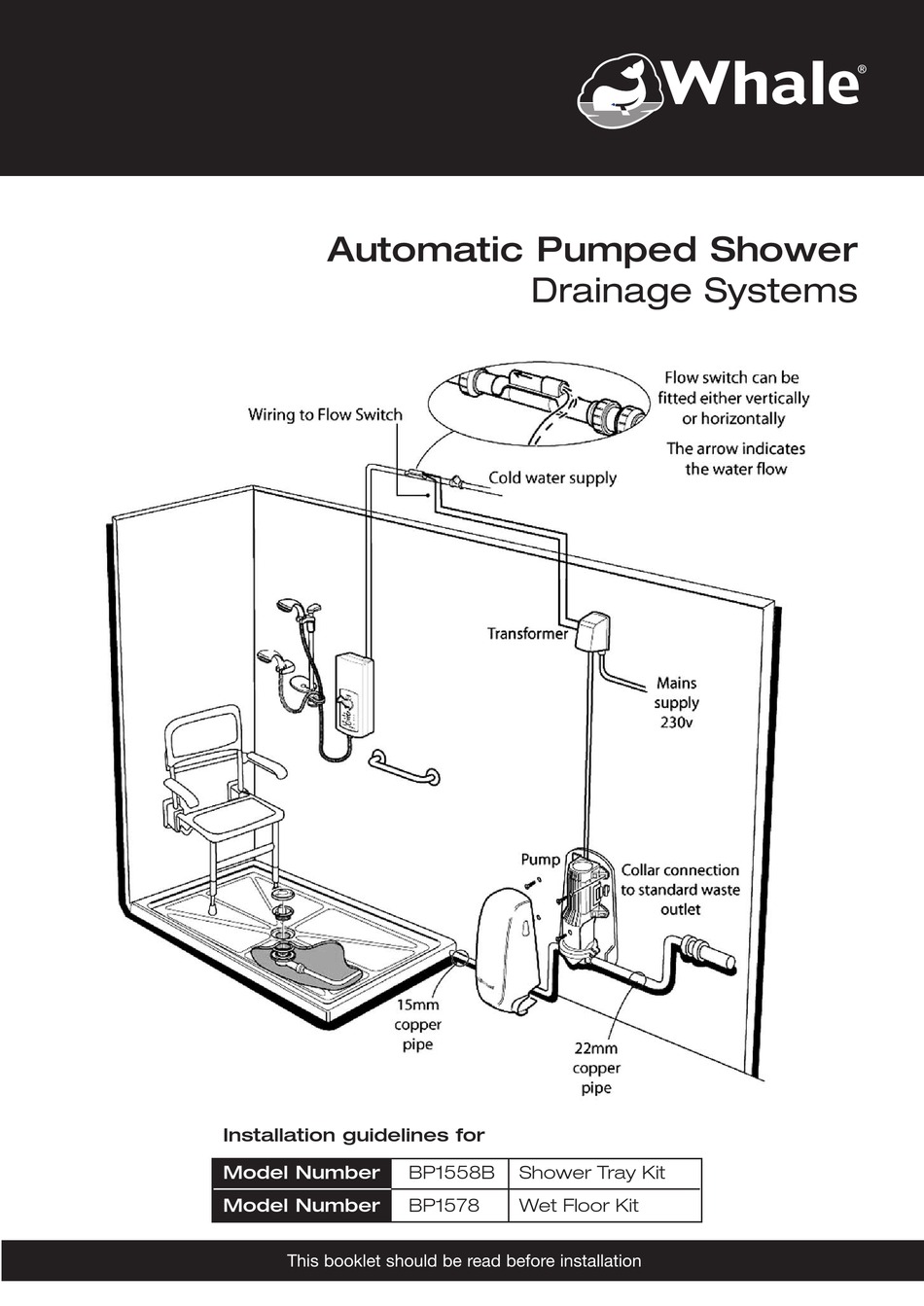 Whale®

Automatic Pumped Shower
Drainage Systems

Wiring to Flow Switch

Flow switch can be fitted either vertically or horizontally

The arrow indicates the water flow

Cold water supply

Transformer

Mains supply 230v

Pump

Collar connection to standard waste outlet

15mm copper pipe

22mm copper pipe

Installation guidelines for

| Model Number | BP1558B | Shower Tray Kit |
|---|---|---|
| Model Number | BP1578 | Wet Floor Kit |

This booklet should be read before installation