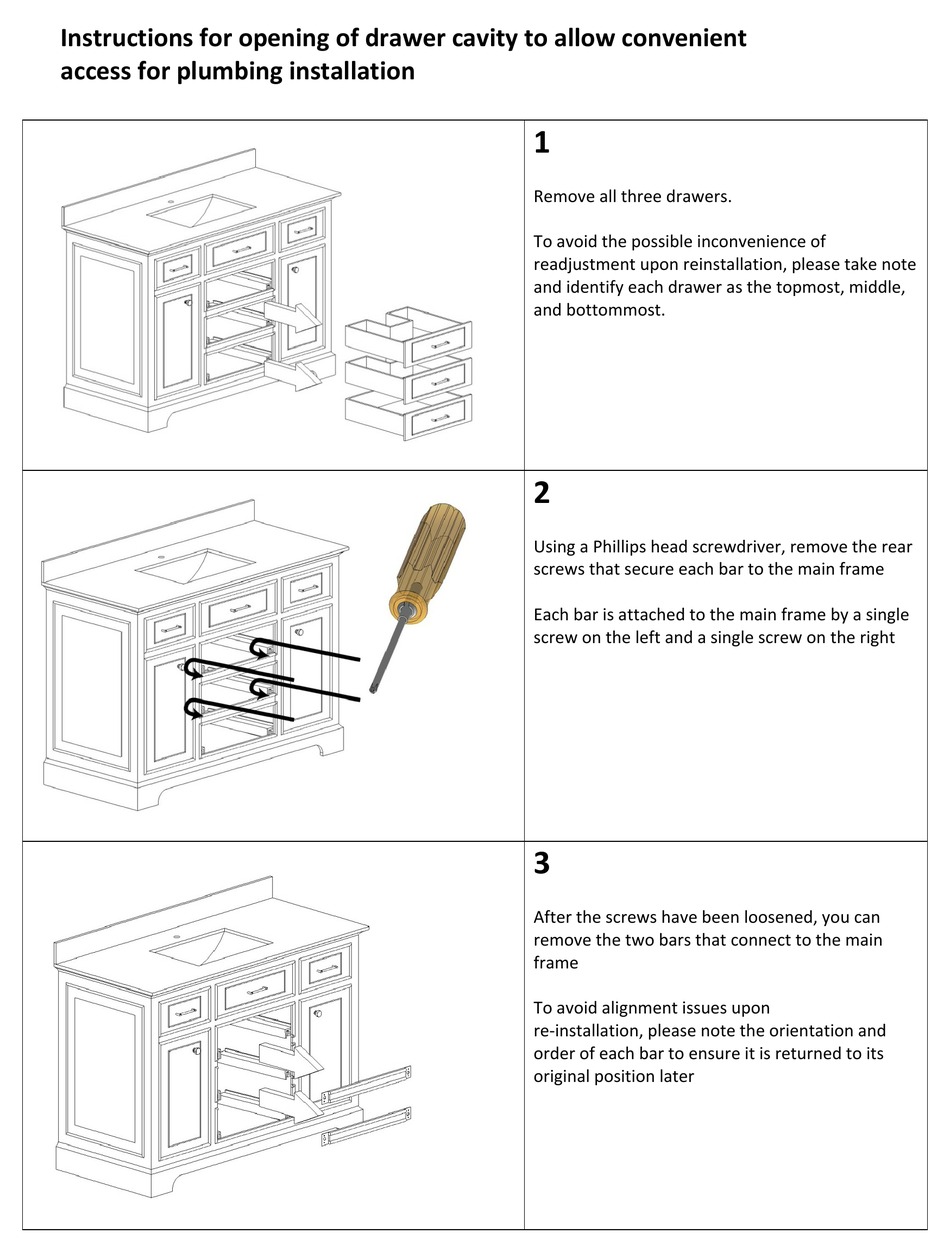 Instructions for opening of drawer cavity to allow convenient access for plumbing installation

1

Remove all three drawers.

To avoid the possible inconvenience of readjustment upon reinstallation, please take note and identify each drawer as the topmost, middle, and bottommost.

2

Using a Phillips head screwdriver, remove the rear screws that secure each bar to the main frame

Each bar is attached to the main frame by a single screw on the left and a single screw on the right

3

After the screws have been loosened, you can remove the two bars that connect to the main frame

To avoid alignment issues upon re-installation, please note the orientation and order of each bar to ensure it is returned to its original position later