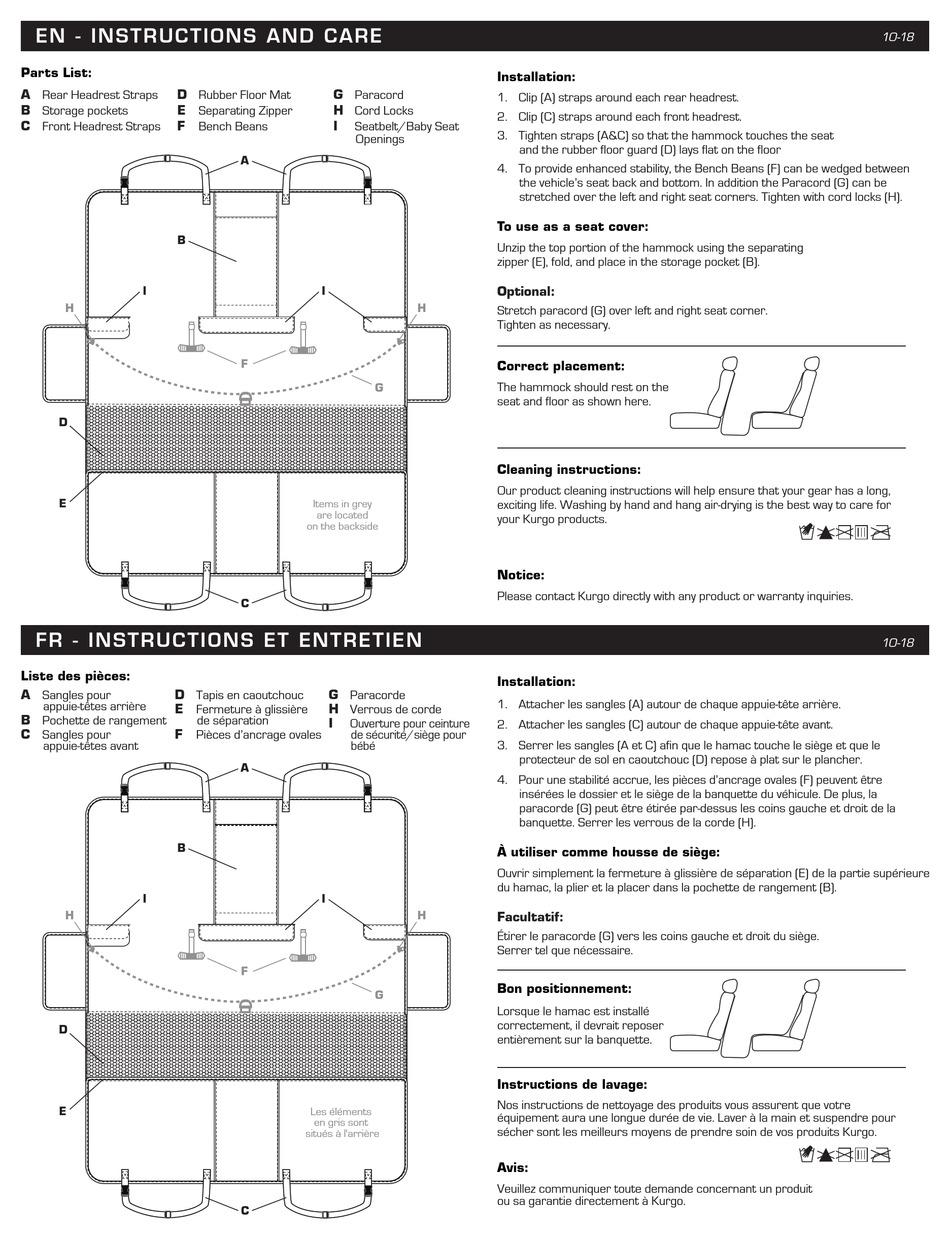 EN - INSTRUCTIONS AND CARE

10-18

Parts List:

A Rear Headrest Straps
B Storage pockets
C Front Headrest Straps
D Rubber Floor Mat
E Separating Zipper
F Bench Beans
G Paracord
H Cord Locks
I Seatbelt/Baby Seat Openings

A
B
I
I
H
H
F
G
D
E
Items in grey are located on the backside
C

Installation:

1. Clip (A) straps around each rear headrest.
2. Clip (C) straps around each front headrest.
3. Tighten straps (A&C) so that the hammock touches the seat and the rubber floor guard (D) lays flat on the floor
4. To provide enhanced stability, the Bench Beans (F) can be wedged between the vehicle's seat back and bottom. In addition the Paracord (G) can be stretched over the left and right seat corners. Tighten with cord locks (H).

To use as a seat cover:

Unzip the top portion of the hammock using the separating zipper (E), fold, and place in the storage pocket (B).

Optional:

Stretch paracord (G) over left and right seat corner. Tighten as necessary.

Correct placement:

The hammock should rest on the seat and floor as shown here.

Cleaning instructions:

Our product cleaning instructions will help ensure that your gear has a long, exciting life. Washing by hand and hang air-drying is the best way to care for your Kurgo products.

Notice:

Please contact Kurgo directly with any product or warranty inquiries.

FR - INSTRUCTIONS ET ENTRETIEN

10-18

Liste des pièces:

A Sangles pour appuie-têtes arrière
B Pochette de rangement
C Sangles pour appuie-têtes avant
D Tapis en caoutchouc
E Fermeture à glissière de séparation
F Pièces d'ancrage ovales
G Paracorde
H Verrous de corde
I Ouverture pour ceinture de sécurité/siège pour bébé

A
B
I
I
H
H
F
G
D
E
Les éléments en gris sont situés à l'arrière
C

Installation:

1. Attacher les sangles (A) autour de chaque appuie-tête arrière.
2. Attacher les sangles (C) autour de chaque appuie-tête avant.
3. Serrer les sangles (A et C) afin que le hamac touche le siège et que le protecteur de sol en caoutchouc (D) repose à plat sur le plancher.
4. Pour une stabilité accrue, les pièces d'ancrage ovales (F) peuvent être insérées le dossier et le siège de la banquette du véhicule. De plus, la paracorde (G) peut être étirée par-dessus les coins gauche et droit de la banquette. Serrer les verrous de la corde (H).

À utiliser comme housse de siège:

Ouvrir simplement la fermeture à glissière de séparation (E) de la partie supérieure du hamac, la plier et la placer dans la pochette de rangement (B).

Facultatif:

Étirer le paracorde (G) vers les coins gauche et droit du siège. Serrer tel que nécessaire.

Bon positionnement:

Lorsque le hamac est installé correctement, il devrait reposer entièrement sur la banquette.

Instructions de lavage:

Nos instructions de nettoyage des produits vous assurent que votre équipement aura une longue durée de vie. Laver à la main et suspendre pour sécher sont les meilleurs moyens de prendre soin de vos produits Kurgo.

Avis:

Veuillez communiquer toute demande concernant un produit ou sa garantie directement à Kurgo.