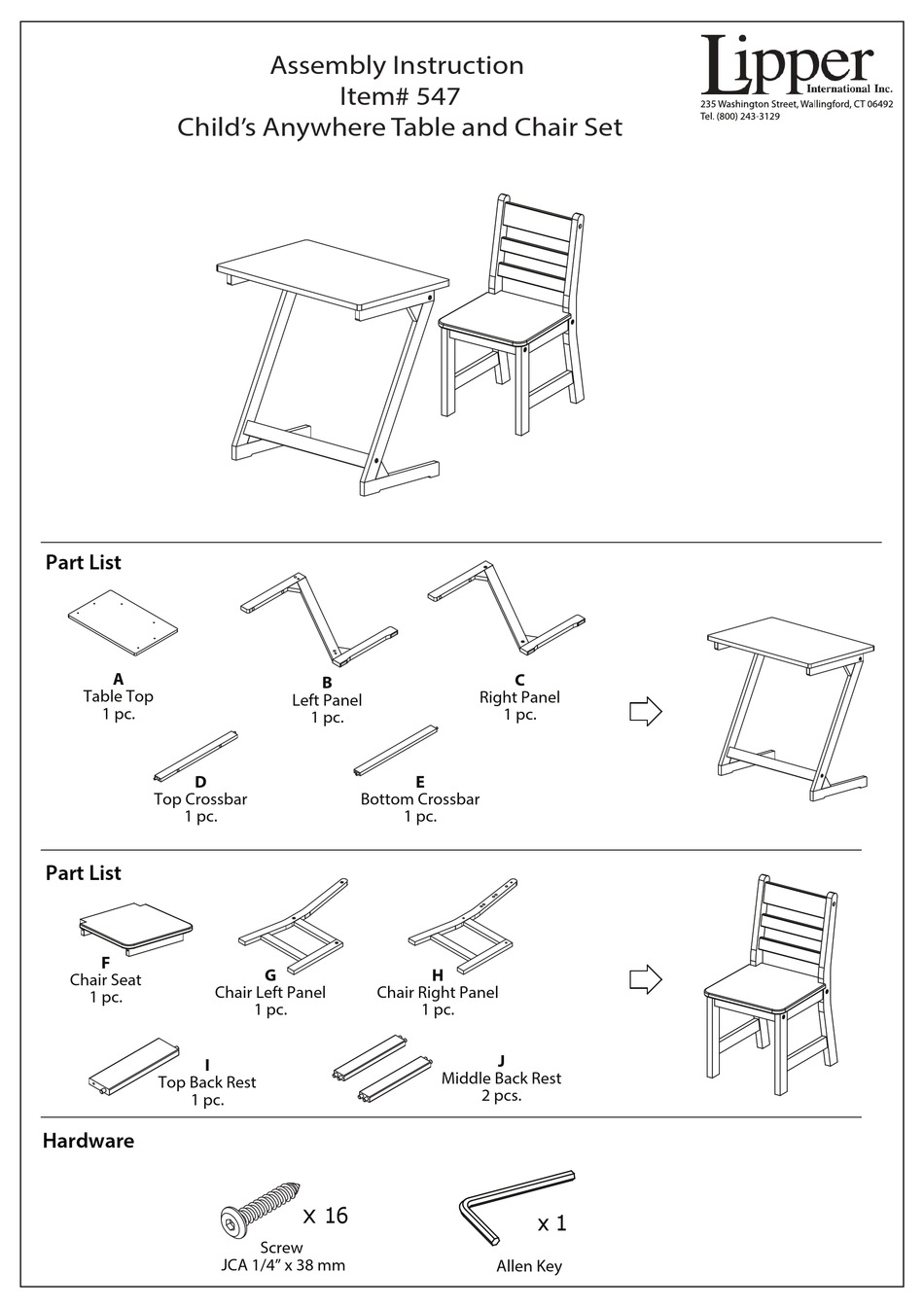 Assembly Instruction
Item# 547
Child's Anywhere Table and Chair Set

Lipper
International Inc.
235 Washington Street, Wallingford, CT 06492
Tel. (800) 243-3129

Part List

A
Table Top
1 pc.

B
Left Panel
1 pc.

C
Right Panel
1 pc.

D
Top Crossbar
1 pc.

E
Bottom Crossbar
1 pc.

Part List

F
Chair Seat
1 pc.

G
Chair Left Panel
1 pc.

H
Chair Right Panel
1 pc.

I
Top Back Rest
1 pc.

J
Middle Back Rest
2 pcs.

Hardware

x 16
Screw
JCA 1/4" x 38 mm

x 1
Allen Key