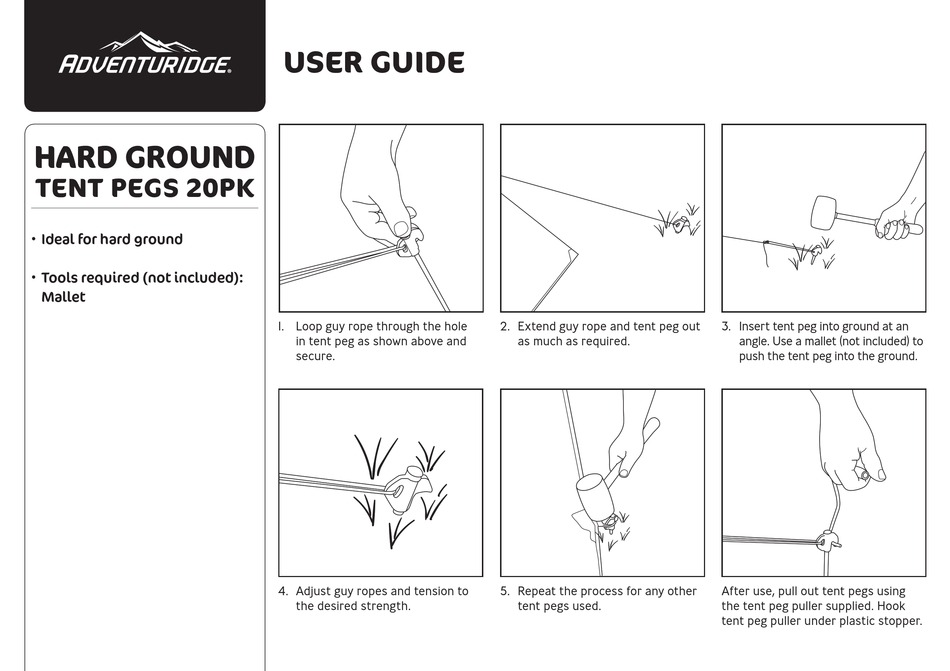 ADVENTURIDGE.

USER GUIDE

HARD GROUND TENT PEGS 20PK

• Ideal for hard ground

• Tools required (not included): Mallet

1. Loop guy rope through the hole in tent peg as shown above and secure.

2. Extend guy rope and tent peg out as much as required.

3. Insert tent peg into ground at an angle. Use a mallet (not included) to push the tent peg into the ground.

4. Adjust guy ropes and tension to the desired strength.

5. Repeat the process for any other tent pegs used.

After use, pull out tent pegs using the tent peg puller supplied. Hook tent peg puller under plastic stopper.