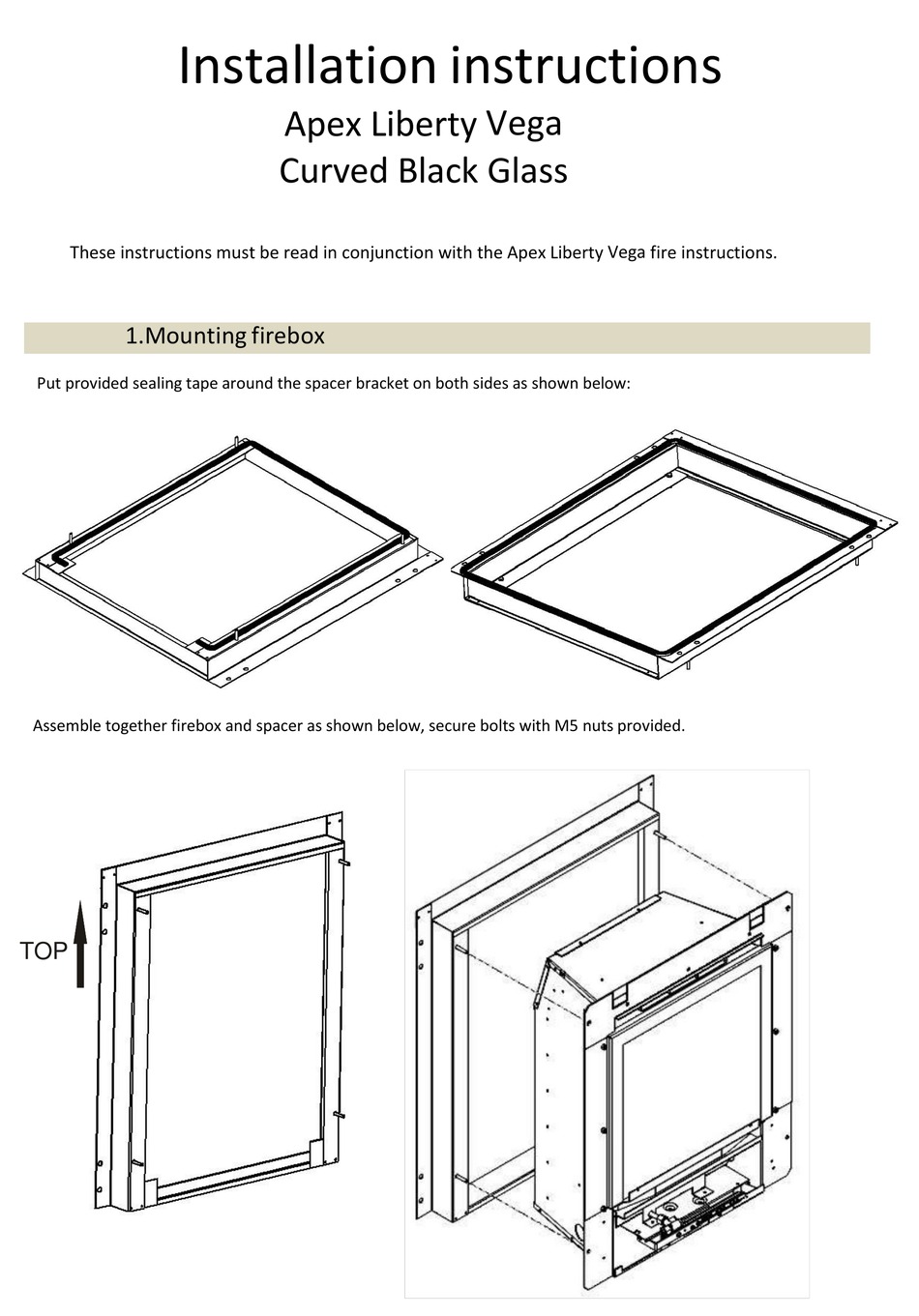 Installation instructions
Apex Liberty Vega
Curved Black Glass

These instructions must be read in conjunction with the Apex Liberty Vega fire instructions.

1.Mounting firebox

Put provided sealing tape around the spacer bracket on both sides as shown below:

Assemble together firebox and spacer as shown below, secure bolts with M5 nuts provided.

TOP