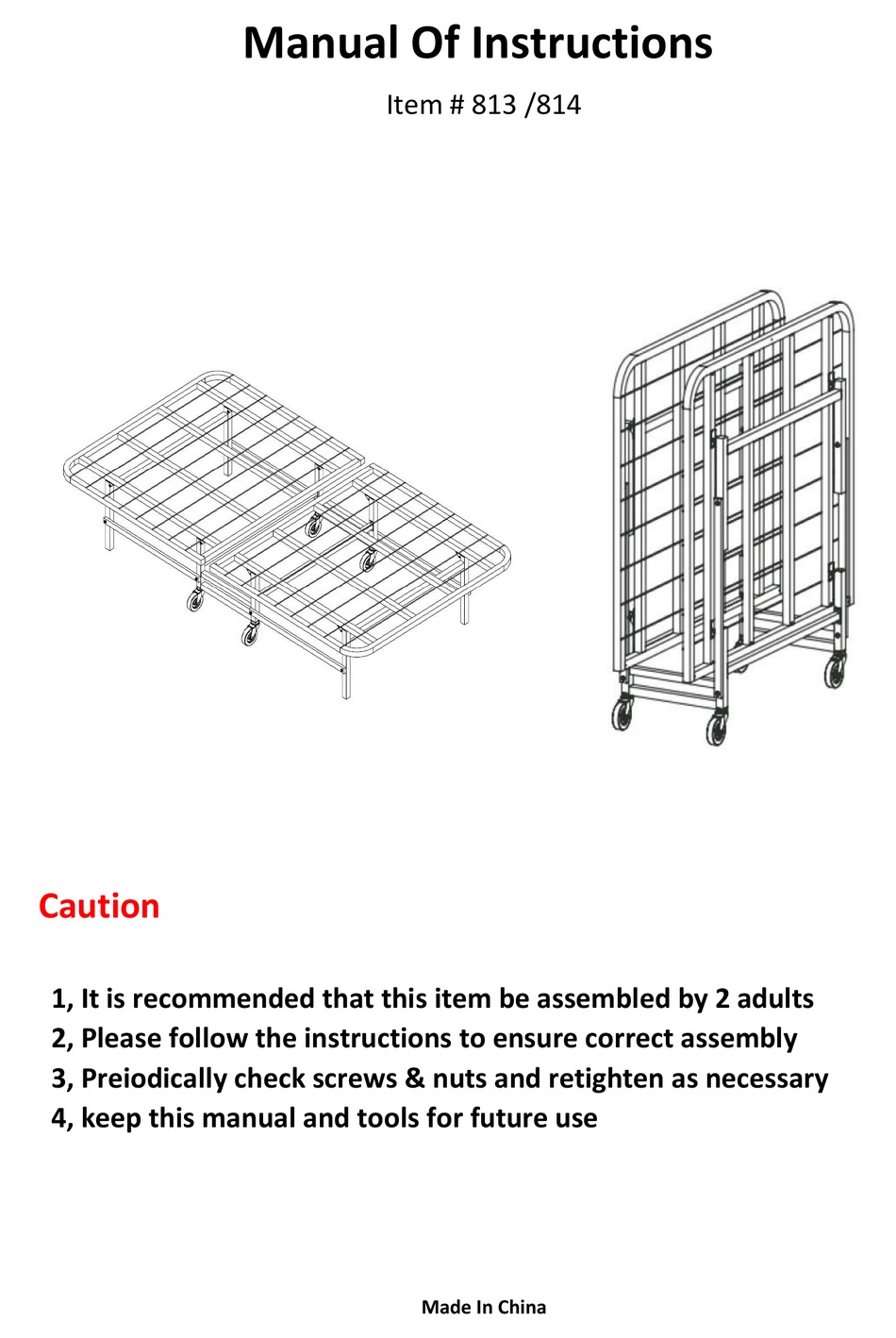 Manual Of Instructions

Item # 813 /814

Caution

1, It is recommended that this item be assembled by 2 adults
2, Please follow the instructions to ensure correct assembly
3, Preiodically check screws & nuts and retighten as necessary
4, keep this manual and tools for future use

Made In China