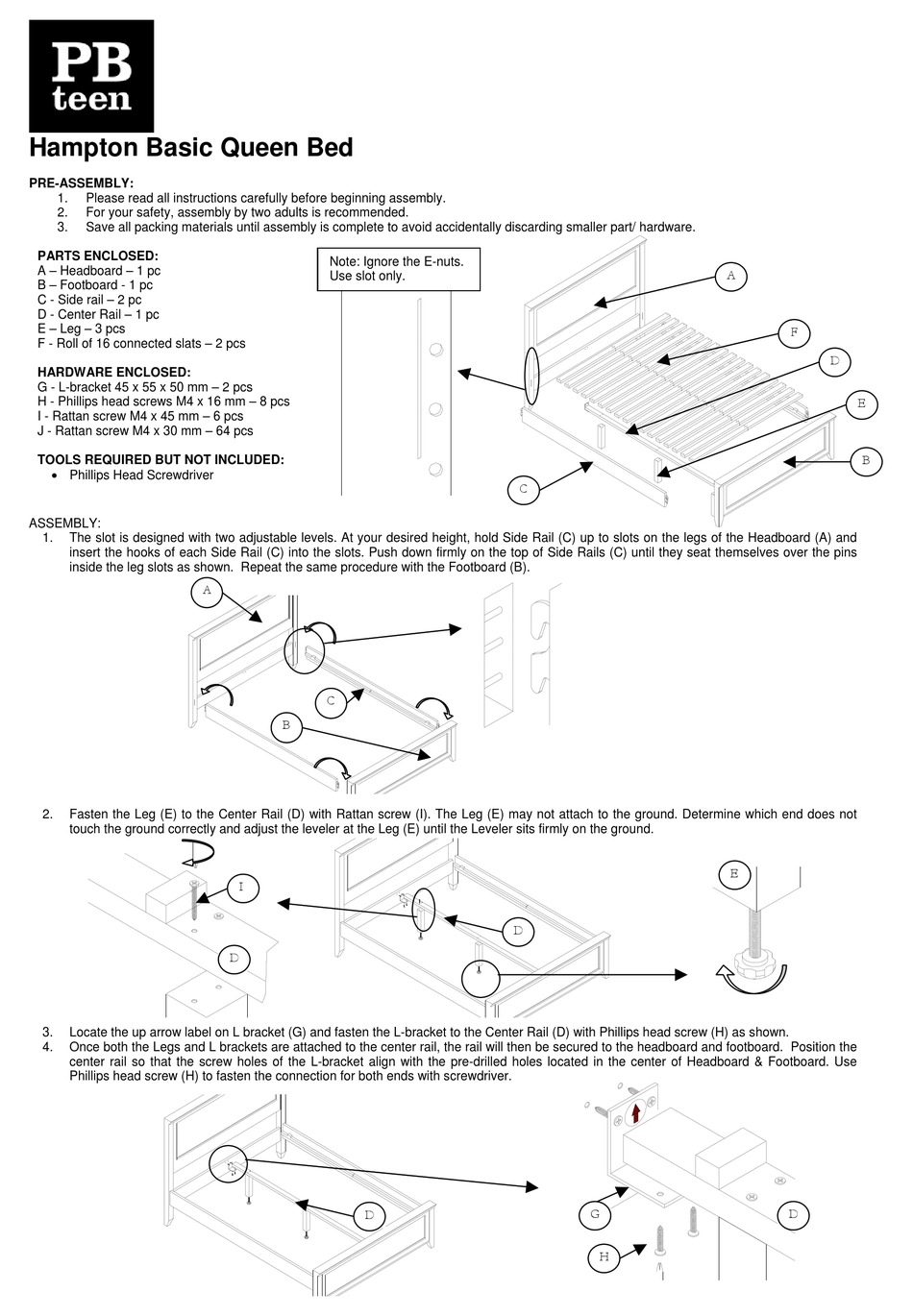 PB teen

Hampton Basic Queen Bed

PRE-ASSEMBLY:
1. Please read all instructions carefully before beginning assembly.
2. For your safety, assembly by two adults is recommended.
3. Save all packing materials until assembly is complete to avoid accidentally discarding smaller part/ hardware.

PARTS ENCLOSED:
A – Headboard – 1 pc
B – Footboard - 1 pc
C - Side rail – 2 pc
D - Center Rail – 1 pc
E – Leg – 3 pcs
F - Roll of 16 connected slats – 2 pcs

HARDWARE ENCLOSED:
G - L-bracket 45 x 55 x 50 mm – 2 pcs
H - Phillips head screws M4 x 16 mm – 8 pcs
I - Rattan screw M4 x 45 mm – 6 pcs
J - Rattan screw M4 x 30 mm – 64 pcs

TOOLS REQUIRED BUT NOT INCLUDED:
• Phillips Head Screwdriver

Note: Ignore the E-nuts. Use slot only.

A
F
D
E
B
C

ASSEMBLY:
1. The slot is designed with two adjustable levels. At your desired height, hold Side Rail (C) up to slots on the legs of the Headboard (A) and insert the hooks of each Side Rail (C) into the slots. Push down firmly on the top of Side Rails (C) until they seat themselves over the pins inside the leg slots as shown. Repeat the same procedure with the Footboard (B).

A
C
B

2. Fasten the Leg (E) to the Center Rail (D) with Rattan screw (I). The Leg (E) may not attach to the ground. Determine which end does not touch the ground correctly and adjust the leveler at the Leg (E) until the Leveler sits firmly on the ground.

I
D
D
E

3. Locate the up arrow label on L bracket (G) and fasten the L-bracket to the Center Rail (D) with Phillips head screw (H) as shown.
4. Once both the Legs and L brackets are attached to the center rail, the rail will then be secured to the headboard and footboard. Position the center rail so that the screw holes of the L-bracket align with the pre-drilled holes located in the center of Headboard & Footboard. Use Phillips head screw (H) to fasten the connection for both ends with screwdriver.

D
G
D
H