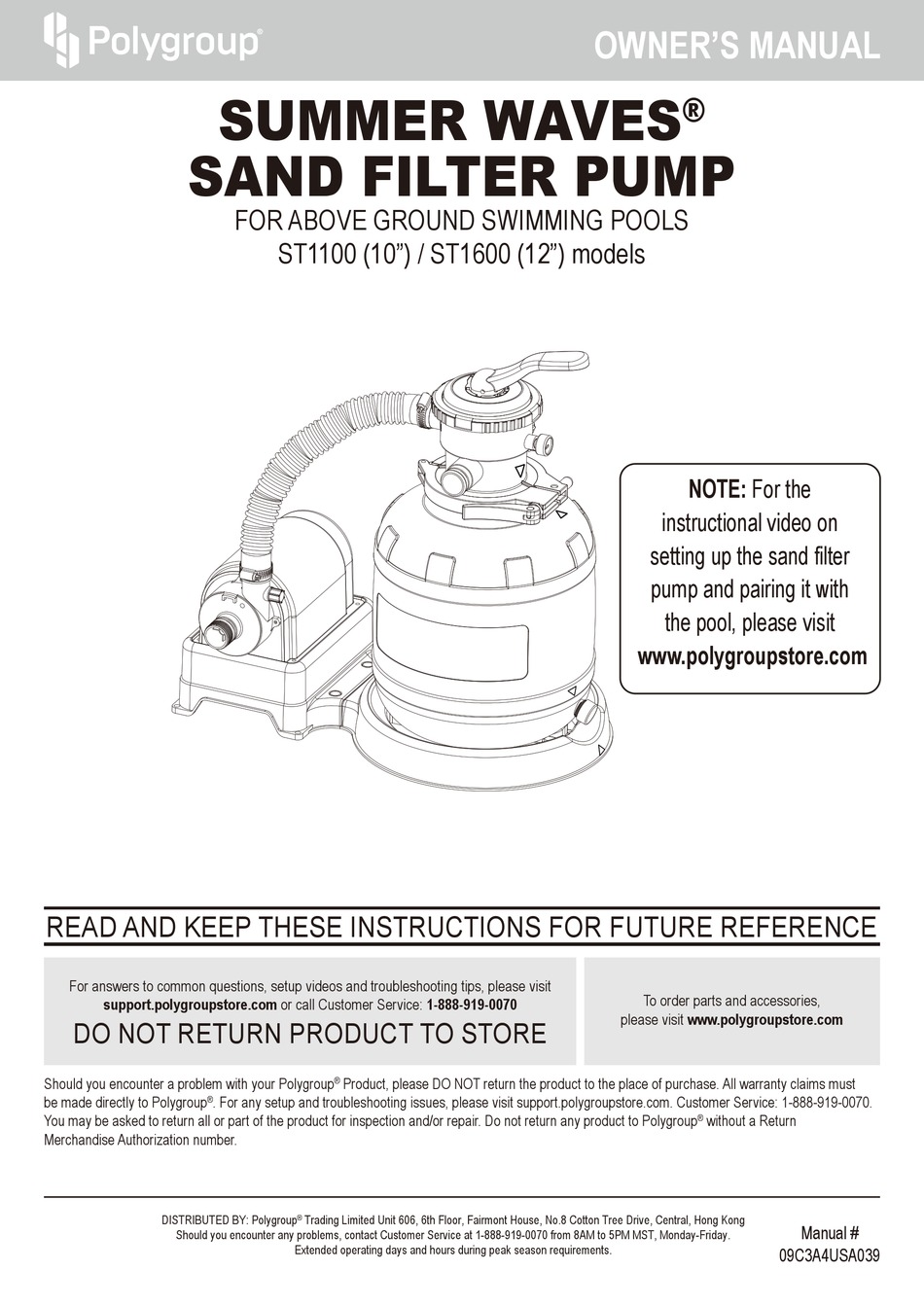 Polygroup®

OWNER'S MANUAL

SUMMER WAVES®
SAND FILTER PUMP

FOR ABOVE GROUND SWIMMING POOLS
ST1100 (10") / ST1600 (12") models

NOTE: For the instructional video on setting up the sand filter pump and pairing it with the pool, please visit www.polygroupstore.com

READ AND KEEP THESE INSTRUCTIONS FOR FUTURE REFERENCE

For answers to common questions, setup videos and troubleshooting tips, please visit support.polygroupstore.com or call Customer Service: 1-888-919-0070

DO NOT RETURN PRODUCT TO STORE

To order parts and accessories, please visit www.polygroupstore.com

Should you encounter a problem with your Polygroup® Product, please DO NOT return the product to the place of purchase. All warranty claims must be made directly to Polygroup®. For any setup and troubleshooting issues, please visit support.polygroupstore.com. Customer Service: 1-888-919-0070. You may be asked to return all or part of the product for inspection and/or repair. Do not return any product to Polygroup® without a Return Merchandise Authorization number.

DISTRIBUTED BY: Polygroup® Trading Limited Unit 606, 6th Floor, Fairmont House, No.8 Cotton Tree Drive, Central, Hong Kong
Should you encounter any problems, contact Customer Service at 1-888-919-0070 from 8AM to 5PM MST, Monday-Friday.
Extended operating days and hours during peak season requirements.

Manual #
09C3A4USA039