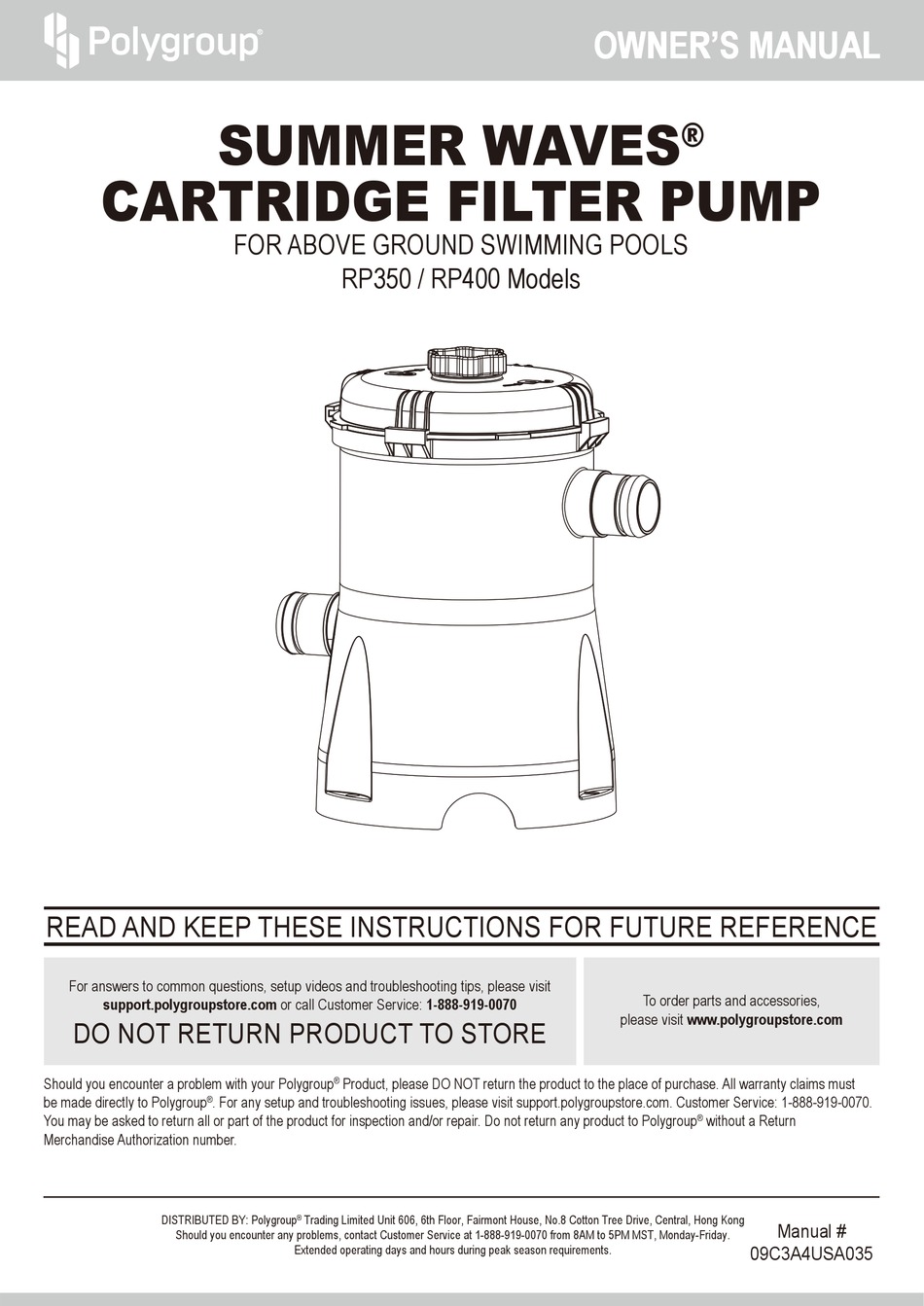 Polygroup®

OWNER'S MANUAL

SUMMER WAVES®
CARTRIDGE FILTER PUMP

FOR ABOVE GROUND SWIMMING POOLS
RP350 / RP400 Models

READ AND KEEP THESE INSTRUCTIONS FOR FUTURE REFERENCE

For answers to common questions, setup videos and troubleshooting tips, please visit support.polygroupstore.com or call Customer Service: 1-888-919-0070

DO NOT RETURN PRODUCT TO STORE

To order parts and accessories, please visit www.polygroupstore.com

Should you encounter a problem with your Polygroup® Product, please DO NOT return the product to the place of purchase. All warranty claims must be made directly to Polygroup®. For any setup and troubleshooting issues, please visit support.polygroupstore.com. Customer Service: 1-888-919-0070. You may be asked to return all or part of the product for inspection and/or repair. Do not return any product to Polygroup® without a Return Merchandise Authorization number.

DISTRIBUTED BY: Polygroup® Trading Limited Unit 606, 6th Floor, Fairmont House, No.8 Cotton Tree Drive, Central, Hong Kong
Should you encounter any problems, contact Customer Service at 1-888-919-0070 from 8AM to 5PM MST, Monday-Friday.
Extended operating days and hours during peak season requirements.

Manual #
09C3A4USA035