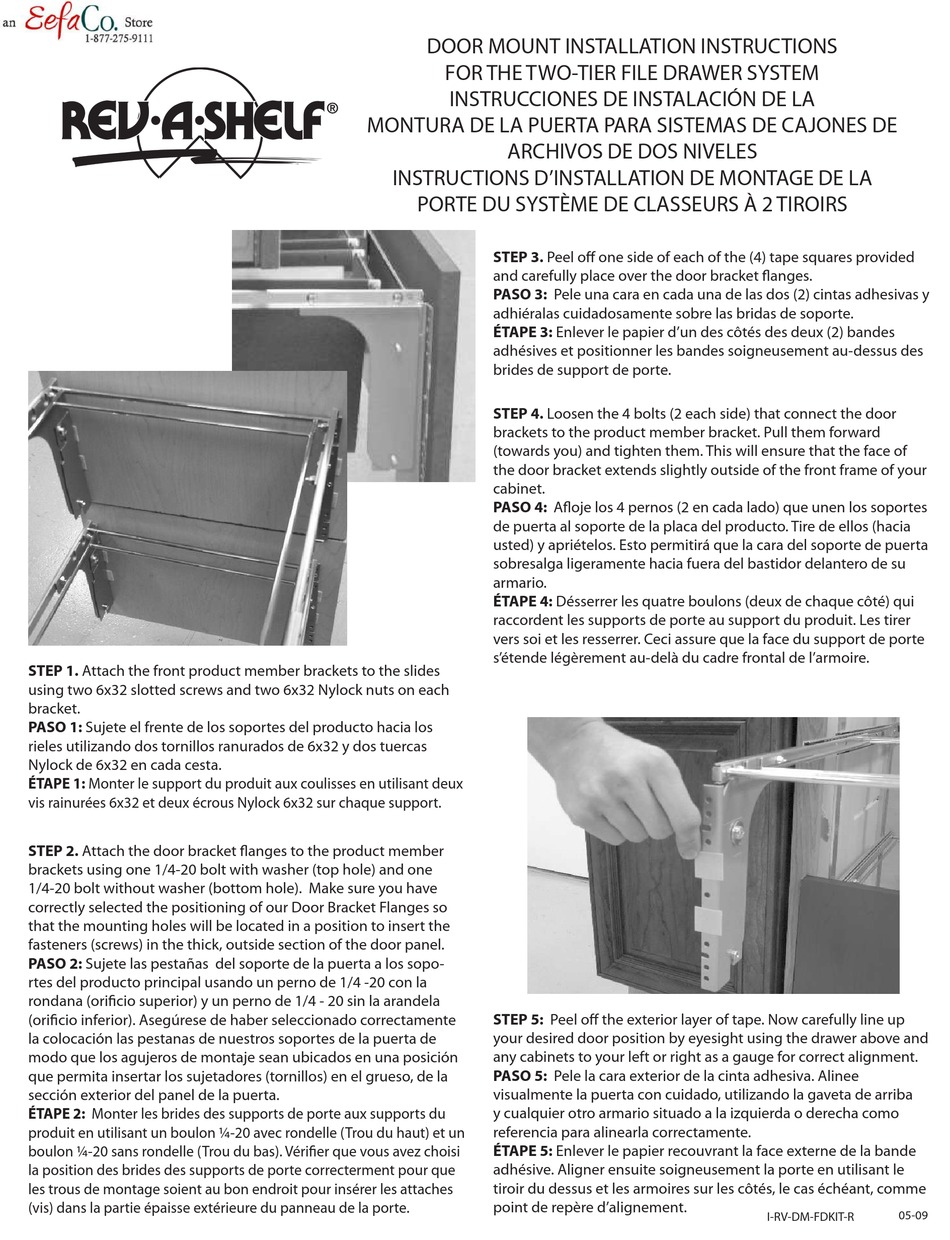 an EefaCo. Store
1-877-275-9111

REV·A·SHELF®

DOOR MOUNT INSTALLATION INSTRUCTIONS
FOR THE TWO-TIER FILE DRAWER SYSTEM
INSTRUCCIONES DE INSTALACIÓN DE LA
MONTURA DE LA PUERTA PARA SISTEMAS DE CAJONES DE
ARCHIVOS DE DOS NIVELES
INSTRUCTIONS D'INSTALLATION DE MONTAGE DE LA
PORTE DU SYSTÈME DE CLASSEURS À 2 TIROIRS

STEP 1. Attach the front product member brackets to the slides using two 6x32 slotted screws and two 6x32 Nylock nuts on each bracket.
PASO 1: Sujete el frente de los soportes del producto hacia los rieles utilizando dos tornillos ranurados de 6x32 y dos tuercas Nylock de 6x32 en cada cesta.
ÉTAPE 1: Monter le support du produit aux coulisses en utilisant deux vis rainurées 6x32 et deux écrous Nylock 6x32 sur chaque support.

STEP 2. Attach the door bracket flanges to the product member brackets using one 1/4-20 bolt with washer (top hole) and one 1/4-20 bolt without washer (bottom hole). Make sure you have correctly selected the positioning of our Door Bracket Flanges so that the mounting holes will be located in a position to insert the fasteners (screws) in the thick, outside section of the door panel.
PASO 2: Sujete las pestañas del soporte de la puerta a los soportes del producto principal usando un perno de 1/4 -20 con la rondana (orificio superior) y un perno de 1/4 - 20 sin la arandela (orificio inferior). Asegúrese de haber seleccionado correctamente la colocación las pestanas de nuestros soportes de la puerta de modo que los agujeros de montaje sean ubicados en una posición que permita insertar los sujetadores (tornillos) en el grueso, de la sección exterior del panel de la puerta.
ÉTAPE 2: Monter les brides des supports de porte aux supports du produit en utilisant un boulon ¼-20 avec rondelle (Trou du haut) et un boulon ¼-20 sans rondelle (Trou du bas). Vérifier que vous avez choisi la position des brides des supports de porte correcterment pour que les trous de montage soient au bon endroit pour insérer les attaches (vis) dans la partie épaisse extérieure du panneau de la porte.

STEP 3. Peel off one side of each of the (4) tape squares provided and carefully place over the door bracket flanges.
PASO 3: Pele una cara en cada una de las dos (2) cintas adhesivas y adhiéralas cuidadosamente sobre las bridas de soporte.
ÉTAPE 3: Enlever le papier d'un des côtés des deux (2) bandes adhésives et positionner les bandes soigneusement au-dessus des brides de support de porte.

STEP 4. Loosen the 4 bolts (2 each side) that connect the door brackets to the product member bracket. Pull them forward (towards you) and tighten them. This will ensure that the face of the door bracket extends slightly outside of the front frame of your cabinet.
PASO 4: Afloje los 4 pernos (2 en cada lado) que unen los soportes de puerta al soporte de la placa del producto. Tire de ellos (hacia usted) y apriételos. Esto permitirá que la cara del soporte de puerta sobresalga ligeramente hacia fuera del bastidor delantero de su armario.
ÉTAPE 4: Désserrer les quatre boulons (deux de chaque côté) qui raccordent les supports de porte au support du produit. Les tirer vers soi et les resserrer. Ceci assure que la face du support de porte s'étende légèrement au-delà du cadre frontal de l'armoire.

STEP 5: Peel off the exterior layer of tape. Now carefully line up your desired door position by eyesight using the drawer above and any cabinets to your left or right as a gauge for correct alignment.
PASO 5: Pele la cara exterior de la cinta adhesiva. Alinee visualmente la puerta con cuidado, utilizando la gaveta de arriba y cualquier otro armario situado a la izquierda o derecha como referencia para alinearla correctamente.
ÉTAPE 5: Enlever le papier recouvrant la face externe de la bande adhésive. Aligner ensuite soigneusement la porte en utilisant le tiroir du dessus et les armoires sur les côtés, le cas échéant, comme point de repère d'alignement.

I-RV-DM-FDKIT-R 05-09