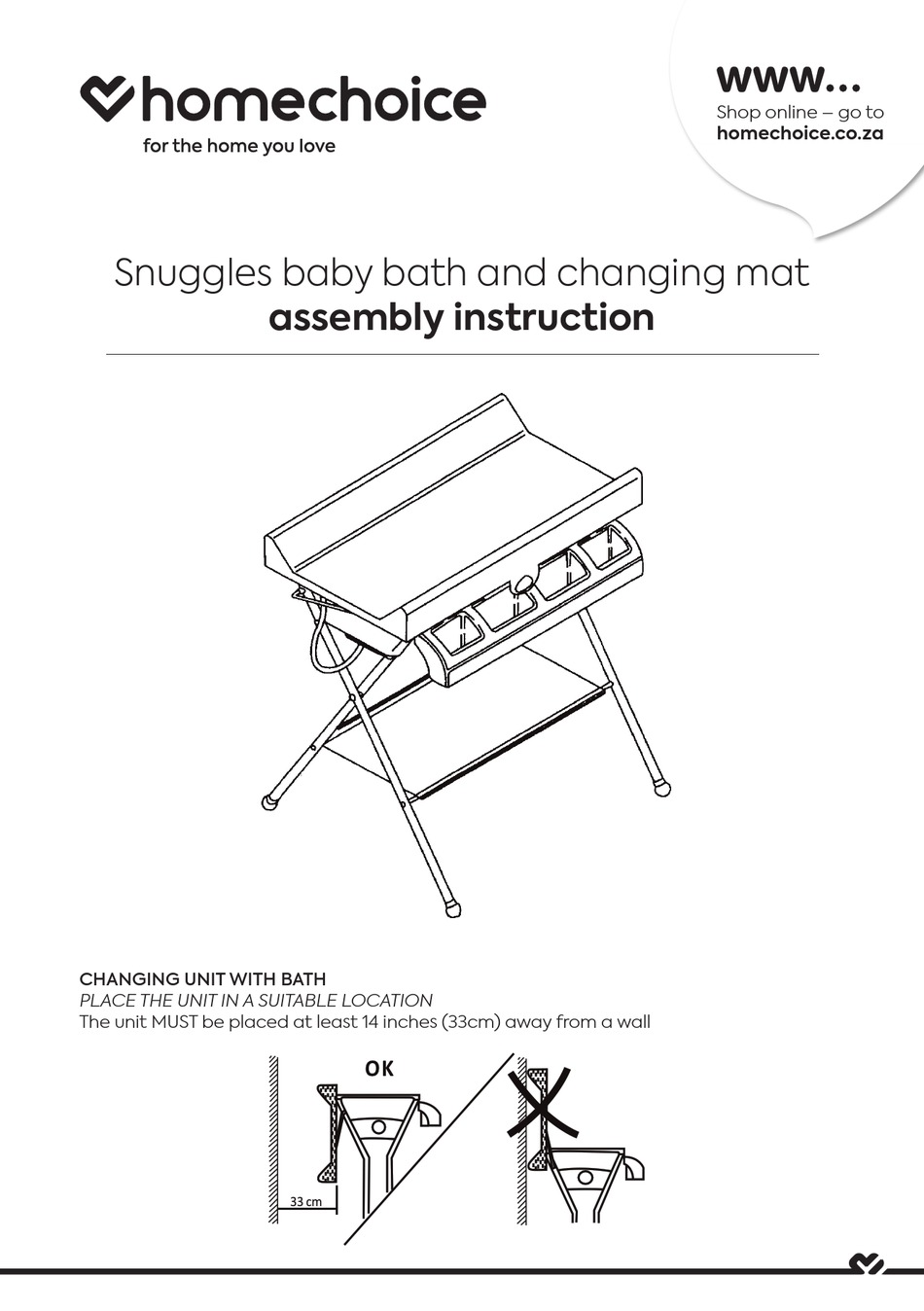 homechoice
for the home you love

www...
Shop online – go to
homechoice.co.za

Snuggles baby bath and changing mat
assembly instruction

CHANGING UNIT WITH BATH
PLACE THE UNIT IN A SUITABLE LOCATION
The unit MUST be placed at least 14 inches (33cm) away from a wall

OK

33 cm