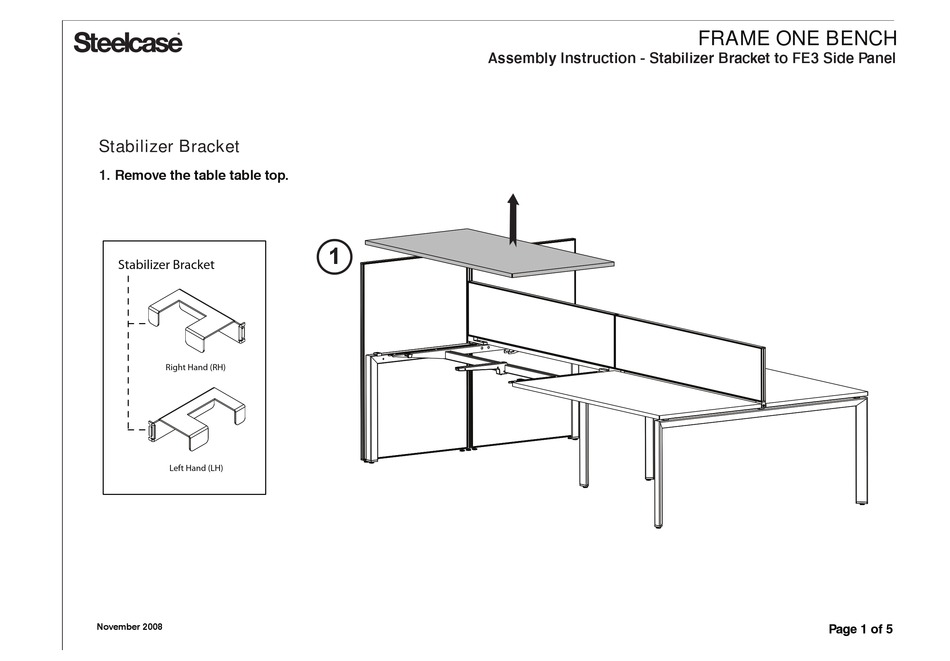 Steelcase

FRAME ONE BENCH
Assembly Instruction - Stabilizer Bracket to FE3 Side Panel

Stabilizer Bracket

1. Remove the table table top.

Stabilizer Bracket

Right Hand (RH)

Left Hand (LH)

1

November 2008

Page 1 of 5