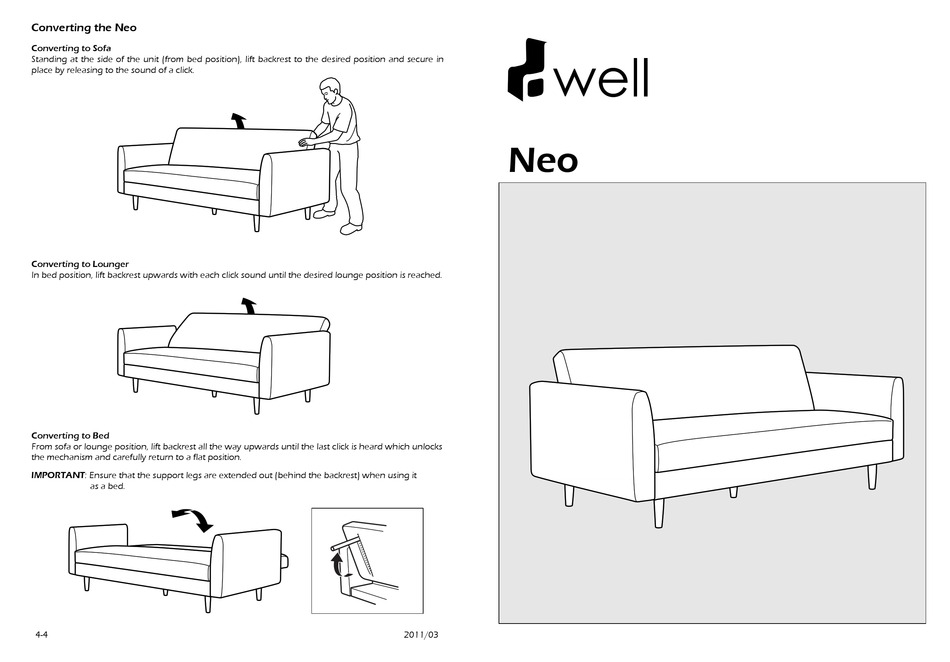 Converting the Neo

Converting to Sofa
Standing at the side of the unit (from bed position), lift backrest to the desired position and secure in place by releasing to the sound of a click.

Converting to Lounger
In bed position, lift backrest upwards with each click sound until the desired lounge position is reached.

Converting to Bed
From sofa or lounge position, lift backrest all the way upwards until the last click is heard which unlocks the mechanism and carefully return to a flat position.

IMPORTANT: Ensure that the support legs are extended out (behind the backrest) when using it as a bed.

4-4

2011/03

well

Neo