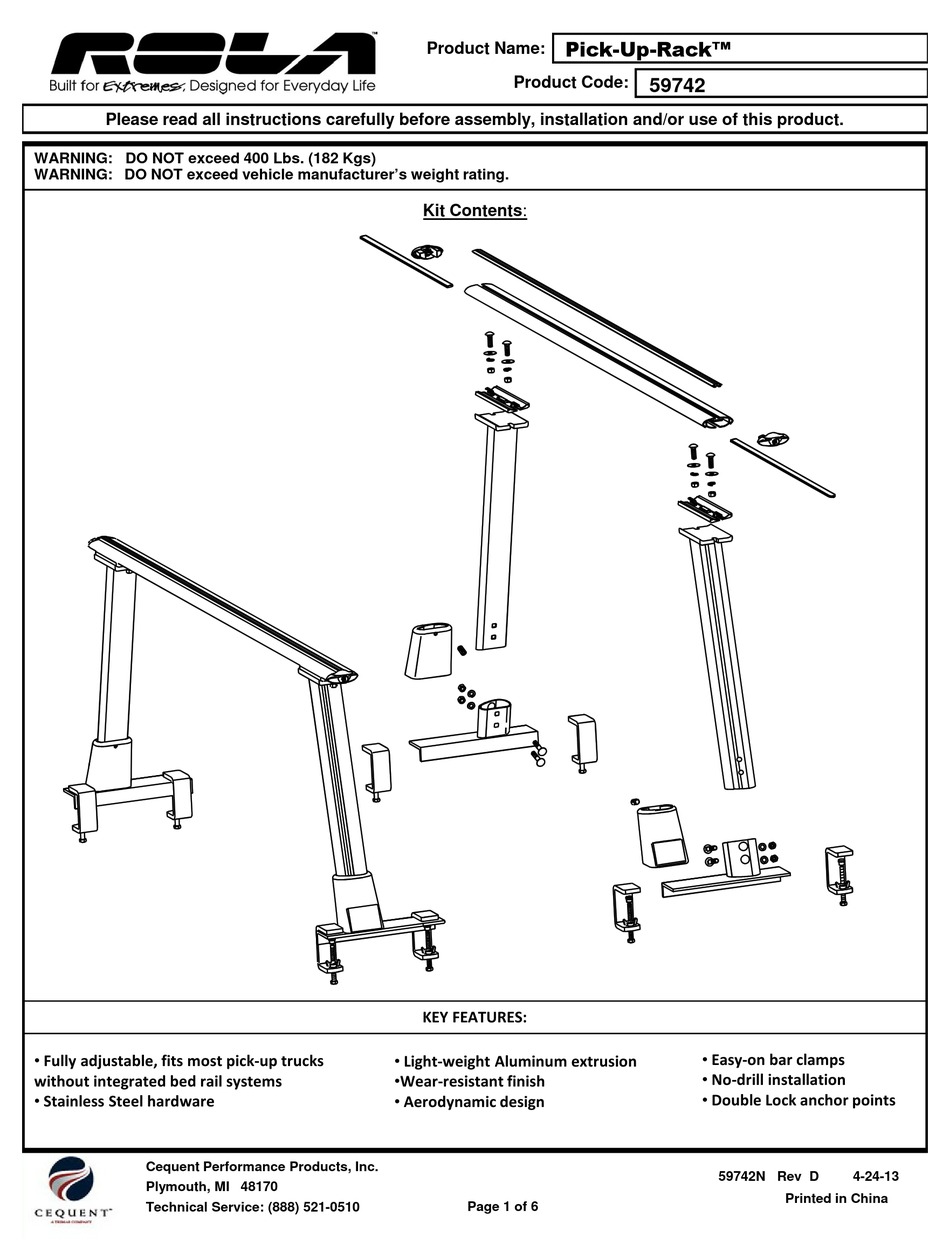 ROLA™
Built for Extremes, Designed for Everyday Life

Product Name: Pick-Up-Rack™
Product Code: 59742

Please read all instructions carefully before assembly, installation and/or use of this product.

WARNING: DO NOT exceed 400 Lbs. (182 Kgs)
WARNING: DO NOT exceed vehicle manufacturer's weight rating.

Kit Contents:

KEY FEATURES:

• Fully adjustable, fits most pick-up trucks without integrated bed rail systems
• Stainless Steel hardware

• Light-weight Aluminum extrusion
•Wear-resistant finish
• Aerodynamic design

• Easy-on bar clamps
• No-drill installation
• Double Lock anchor points

CEQUENT™
A TRIMAS COMPANY

Cequent Performance Products, Inc.
Plymouth, MI 48170
Technical Service: (888) 521-0510

Page 1 of 6

59742N Rev D 4-24-13
Printed in China