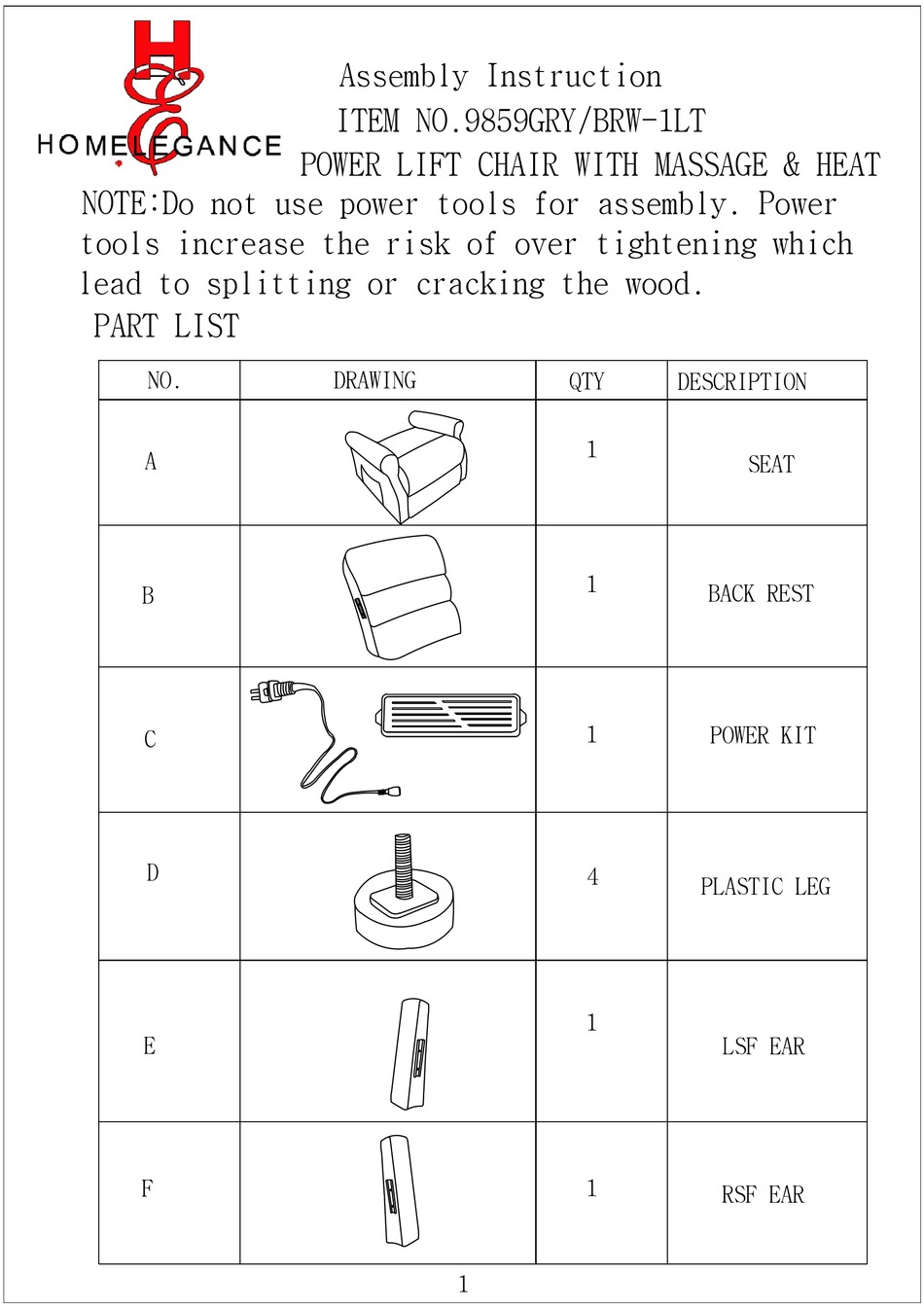 HOMELEGANCE

Assembly Instruction
ITEM NO.9859GRY/BRW-1LT
POWER LIFT CHAIR WITH MASSAGE & HEAT

NOTE:Do not use power tools for assembly. Power tools increase the risk of over tightening which lead to splitting or cracking the wood.

PART LIST

| NO. | DRAWING | QTY | DESCRIPTION |
|---|---|---|---|
| A | | 1 | SEAT |
| B | | 1 | BACK REST |
| C | | 1 | POWER KIT |
| D | | 4 | PLASTIC LEG |
| E | | 1 | LSF EAR |
| F | | 1 | RSF EAR |

1