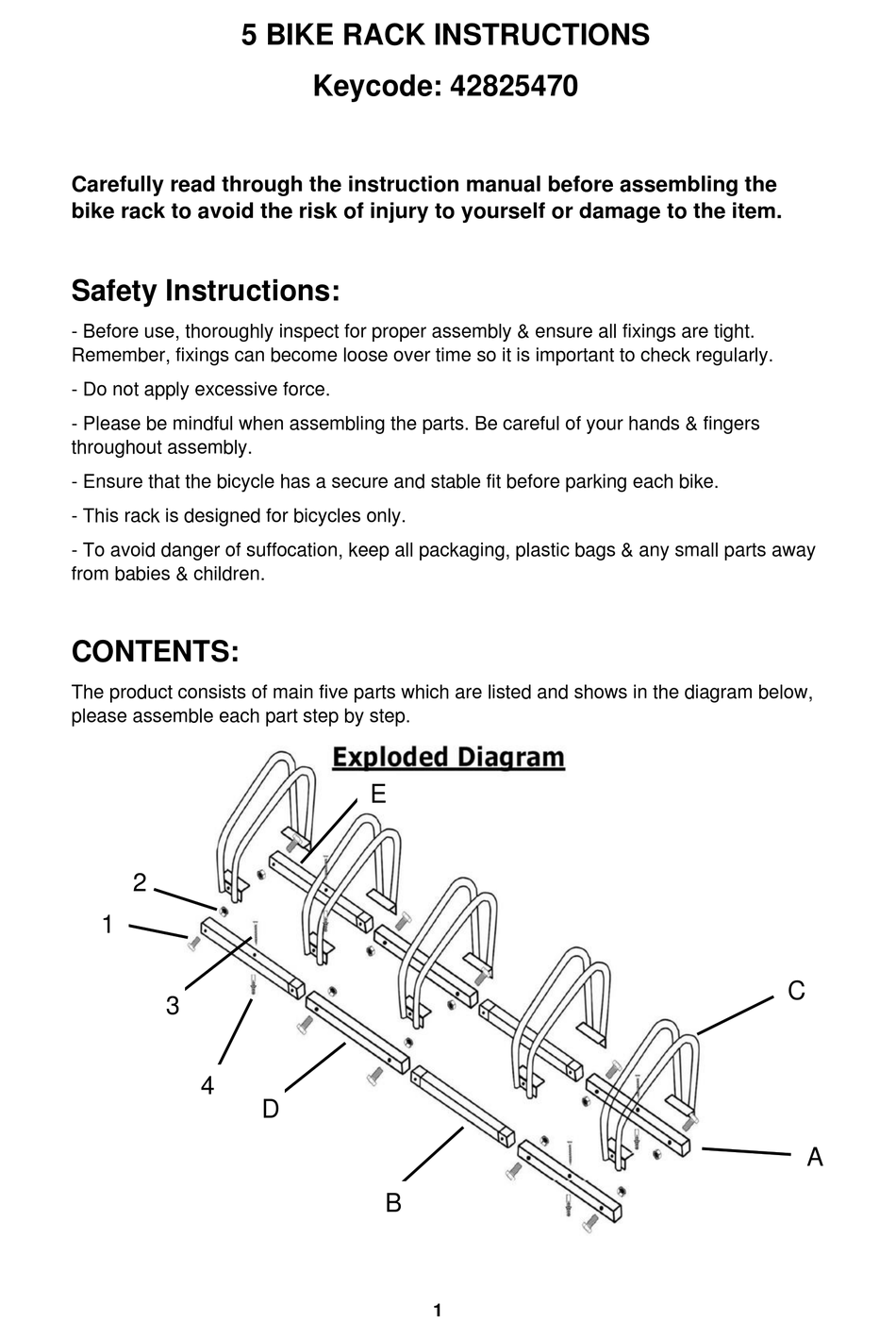 5 BIKE RACK INSTRUCTIONS

Keycode: 42825470

Carefully read through the instruction manual before assembling the bike rack to avoid the risk of injury to yourself or damage to the item.

Safety Instructions:

- Before use, thoroughly inspect for proper assembly & ensure all fixings are tight. Remember, fixings can become loose over time so it is important to check regularly.

- Do not apply excessive force.

- Please be mindful when assembling the parts. Be careful of your hands & fingers throughout assembly.

- Ensure that the bicycle has a secure and stable fit before parking each bike.

- This rack is designed for bicycles only.

- To avoid danger of suffocation, keep all packaging, plastic bags & any small parts away from babies & children.

CONTENTS:

The product consists of main five parts which are listed and shows in the diagram below, please assemble each part step by step.

Exploded Diagram

E

2

1

3

4

D

B

C

A

1