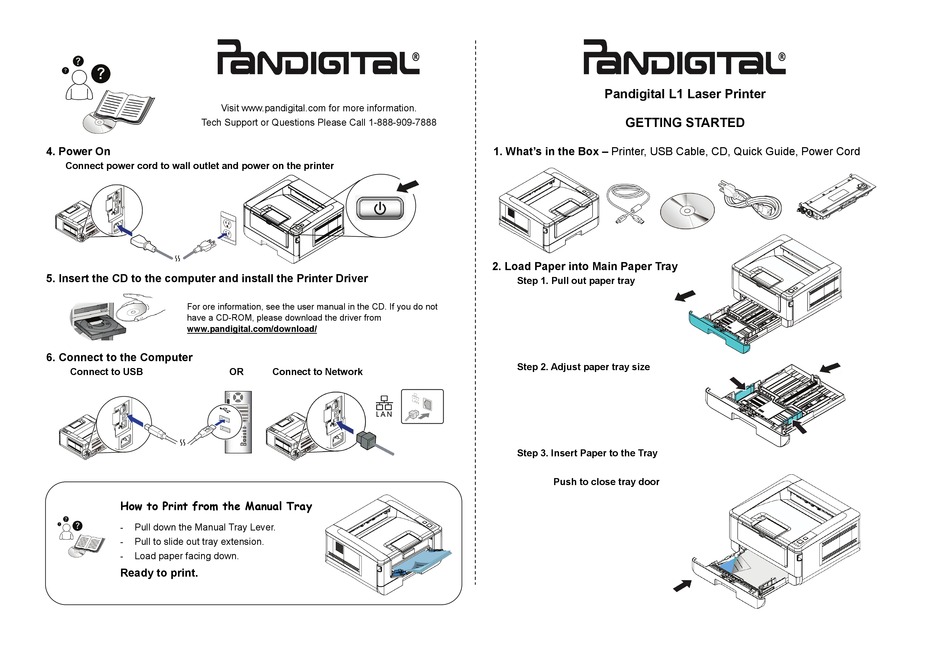 PANDIGITAL®

Visit www.pandigital.com for more information.
Tech Support or Questions Please Call 1-888-909-7888

4. Power On
Connect power cord to wall outlet and power on the printer

5. Insert the CD to the computer and install the Printer Driver

For ore information, see the user manual in the CD. If you do not have a CD-ROM, please download the driver from www.pandigital.com/download/

6. Connect to the Computer
Connect to USB OR Connect to Network

LAN

How to Print from the Manual Tray
- Pull down the Manual Tray Lever.
- Pull to slide out tray extension.
- Load paper facing down.
Ready to print.

PANDIGITAL®

Pandigital L1 Laser Printer

GETTING STARTED

1. What's in the Box – Printer, USB Cable, CD, Quick Guide, Power Cord

2. Load Paper into Main Paper Tray
Step 1. Pull out paper tray

Step 2. Adjust paper tray size

Step 3. Insert Paper to the Tray

Push to close tray door