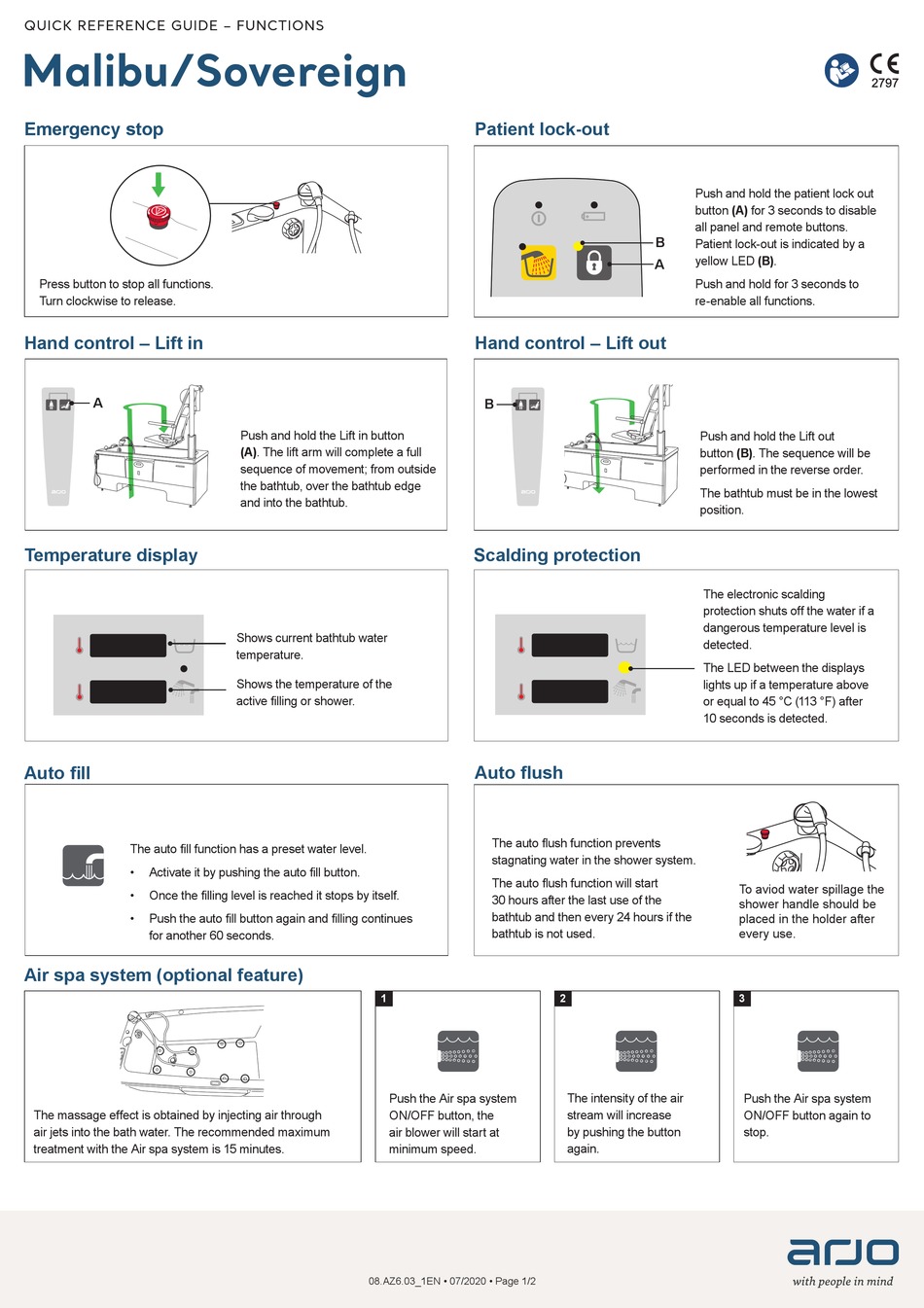 QUICK REFERENCE GUIDE – FUNCTIONS

Malibu/Sovereign

CE 2797

Emergency stop

Press button to stop all functions.
Turn clockwise to release.

Patient lock-out

B

A

Push and hold the patient lock out button **(A)** for 3 seconds to disable all panel and remote buttons. Patient lock-out is indicated by a yellow LED **(B)**.

Push and hold for 3 seconds to re-enable all functions.

Hand control – Lift in

A

Push and hold the Lift in button **(A)**. The lift arm will complete a full sequence of movement; from outside the bathtub, over the bathtub edge and into the bathtub.

Hand control – Lift out

B

Push and hold the Lift out button **(B)**. The sequence will be performed in the reverse order.

The bathtub must be in the lowest position.

Temperature display

Shows current bathtub water temperature.

Shows the temperature of the active filling or shower.

Scalding protection

The electronic scalding protection shuts off the water if a dangerous temperature level is detected.

The LED between the displays lights up if a temperature above or equal to 45 °C (113 °F) after 10 seconds is detected.

Auto fill

The auto fill function has a preset water level.
• Activate it by pushing the auto fill button.
• Once the filling level is reached it stops by itself.
• Push the auto fill button again and filling continues for another 60 seconds.

Auto flush

The auto flush function prevents stagnating water in the shower system.

The auto flush function will start 30 hours after the last use of the bathtub and then every 24 hours if the bathtub is not used.

To aviod water spillage the shower handle should be placed in the holder after every use.

Air spa system (optional feature)

The massage effect is obtained by injecting air through air jets into the bath water. The recommended maximum treatment with the Air spa system is 15 minutes.

1
Push the Air spa system ON/OFF button, the air blower will start at minimum speed.

2
The intensity of the air stream will increase by pushing the button again.

3
Push the Air spa system ON/OFF button again to stop.

08.AZ6.03_1EN • 07/2020 • Page 1/2

arjo
with people in mind