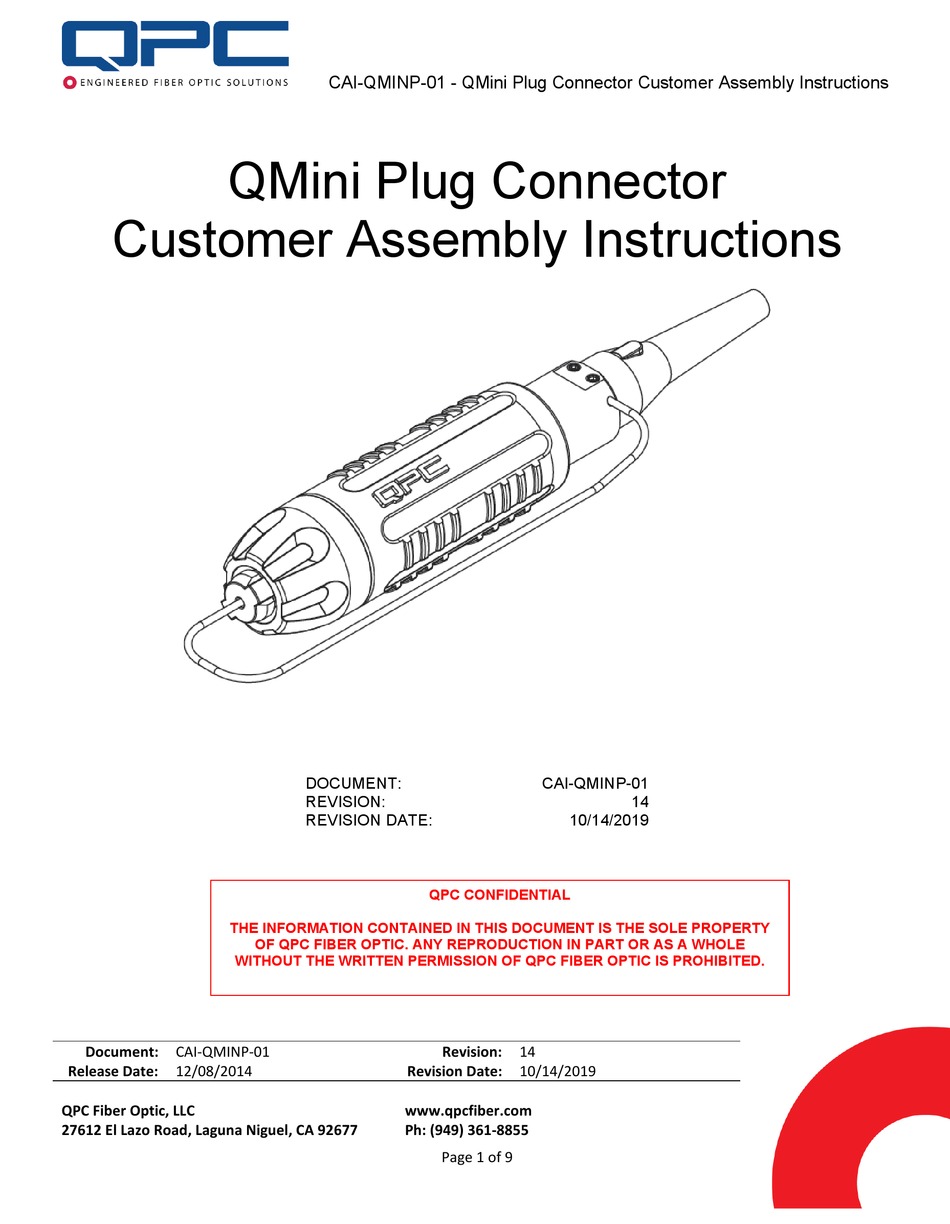 QPC
ENGINEERED FIBER OPTIC SOLUTIONS

CAI-QMINP-01 - QMini Plug Connector Customer Assembly Instructions

QMini Plug Connector
Customer Assembly Instructions

QPC

| DOCUMENT: | CAI-QMINP-01 |
|---|---|
| REVISION: | 14 |
| REVISION DATE: | 10/14/2019 |

QPC CONFIDENTIAL

THE INFORMATION CONTAINED IN THIS DOCUMENT IS THE SOLE PROPERTY OF QPC FIBER OPTIC. ANY REPRODUCTION IN PART OR AS A WHOLE WITHOUT THE WRITTEN PERMISSION OF QPC FIBER OPTIC IS PROHIBITED.

| Document: | CAI-QMINP-01 | Revision: | 14 |
|---|---|---|---|
| Release Date: | 12/08/2014 | Revision Date: | 10/14/2019 |

QPC Fiber Optic, LLC
27612 El Lazo Road, Laguna Niguel, CA 92677

www.qpcfiber.com
Ph: (949) 361-8855

Page 1 of 9