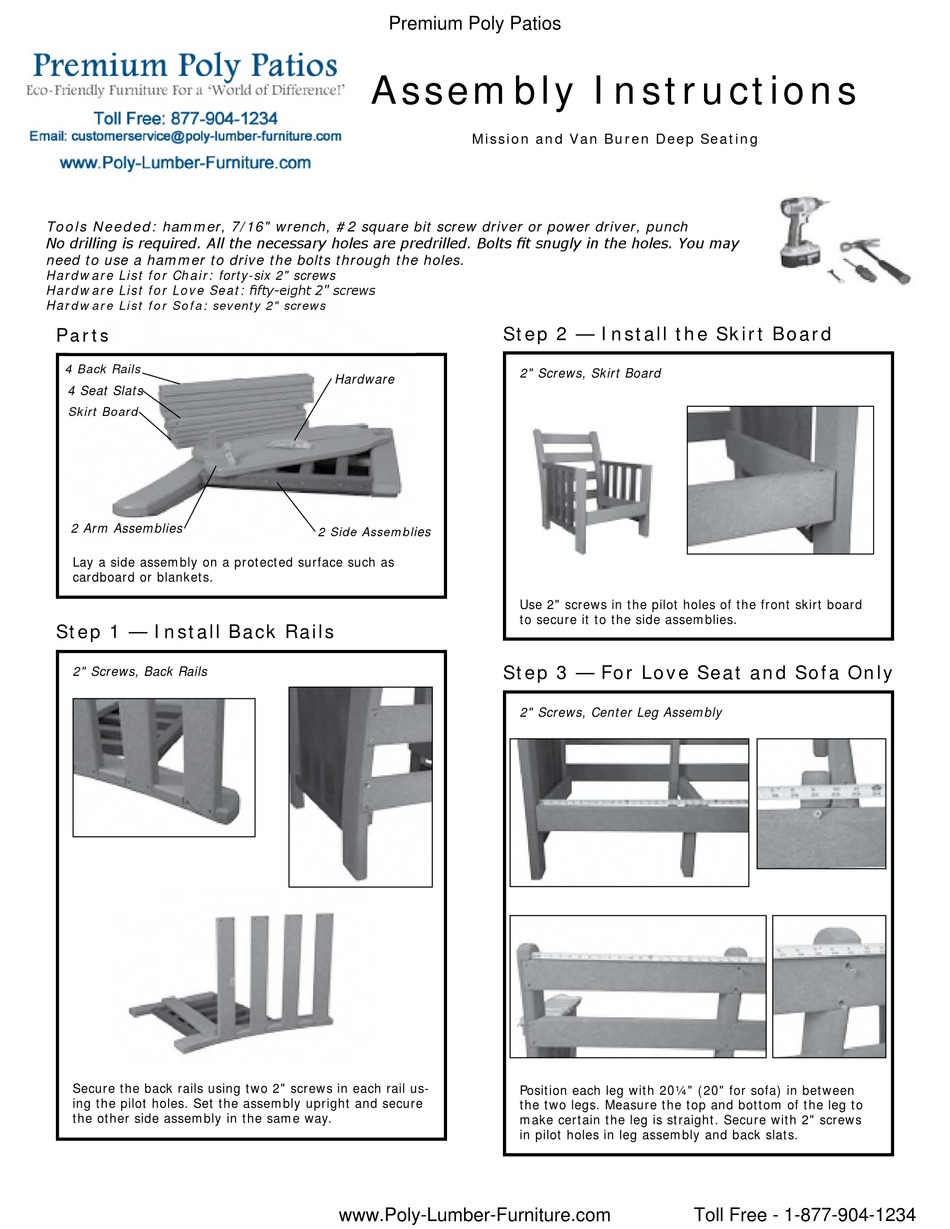 Premium Poly Patios

Premium Poly Patios
Eco-Friendly Furniture For a 'World of Difference!'
Toll Free: 877-904-1234
Email: customerservice@poly-lumber-furniture.com
www.Poly-Lumber-Furniture.com

Assembly Instructions

Mission and Van Buren Deep Seating

Tools Needed: hammer, 7/16" wrench, #2 square bit screw driver or power driver, punch
No drilling is required. All the necessary holes are predrilled. Bolts fit snugly in the holes. You may need to use a hammer to drive the bolts through the holes.
Hardware List for Chair: forty-six 2" screws
Hardware List for Love Seat: fifty-eight 2" screws
Hardware List for Sofa: seventy 2" screws

Parts

4 Back Rails
4 Seat Slats
Skirt Board
Hardware
2 Arm Assemblies
2 Side Assemblies

Lay a side assembly on a protected surface such as cardboard or blankets.

Step 1 — Install Back Rails

2" Screws, Back Rails

Secure the back rails using two 2" screws in each rail using the pilot holes. Set the assembly upright and secure the other side assembly in the same way.

Step 2 — Install the Skirt Board

2" Screws, Skirt Board

Use 2" screws in the pilot holes of the front skirt board to secure it to the side assemblies.

Step 3 — For Love Seat and Sofa Only

2" Screws, Center Leg Assembly

Position each leg with 20¼" (20" for sofa) in between the two legs. Measure the top and bottom of the leg to make certain the leg is straight. Secure with 2" screws in pilot holes in leg assembly and back slats.

www.Poly-Lumber-Furniture.com Toll Free - 1-877-904-1234